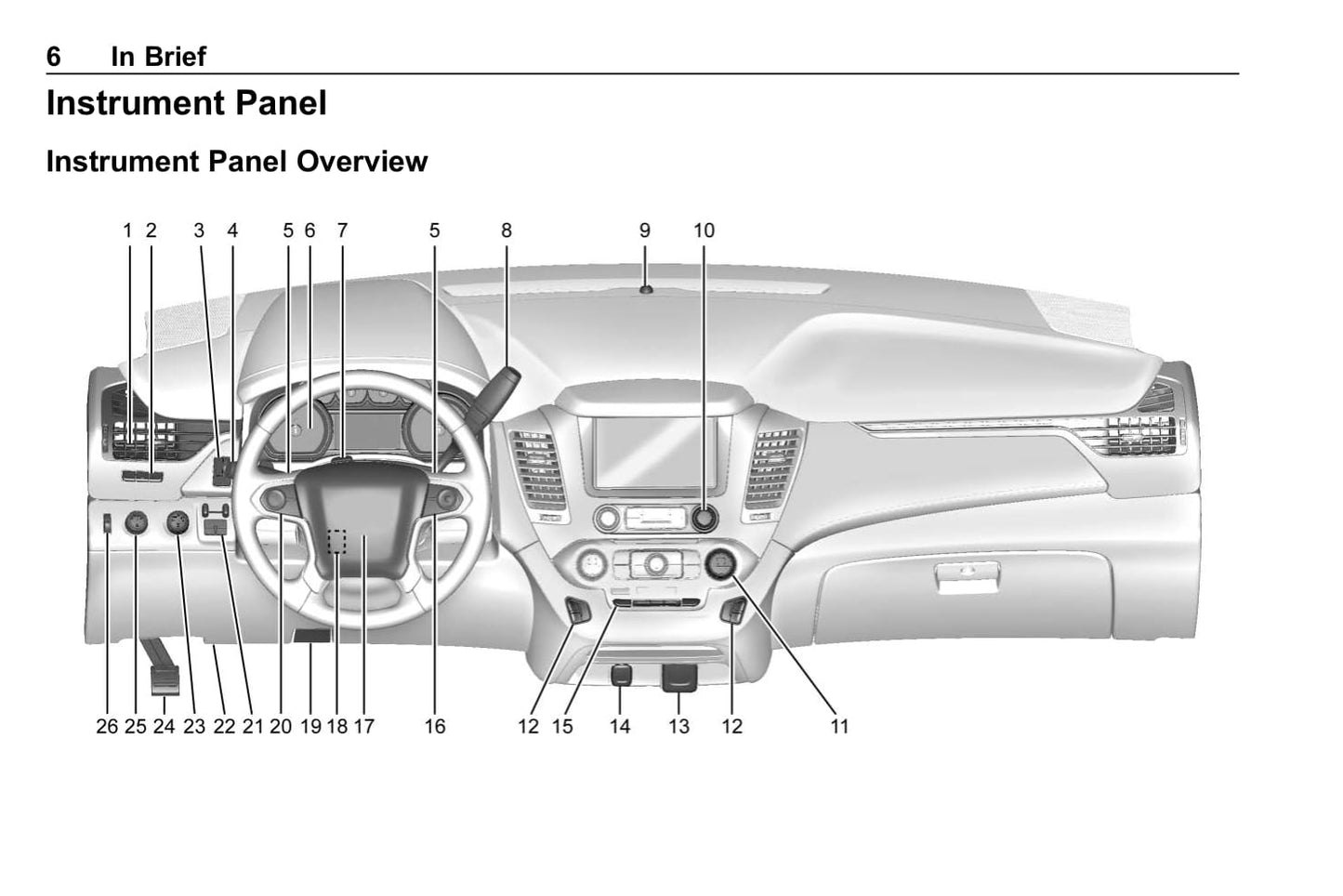 6 In Brief

Instrument Panel

Instrument Panel Overview

1 2 3 4 5 6 7 5 8 9 10

26 25 24 23 22 21 20 19 18 17 16 12 15 14 13 12 11