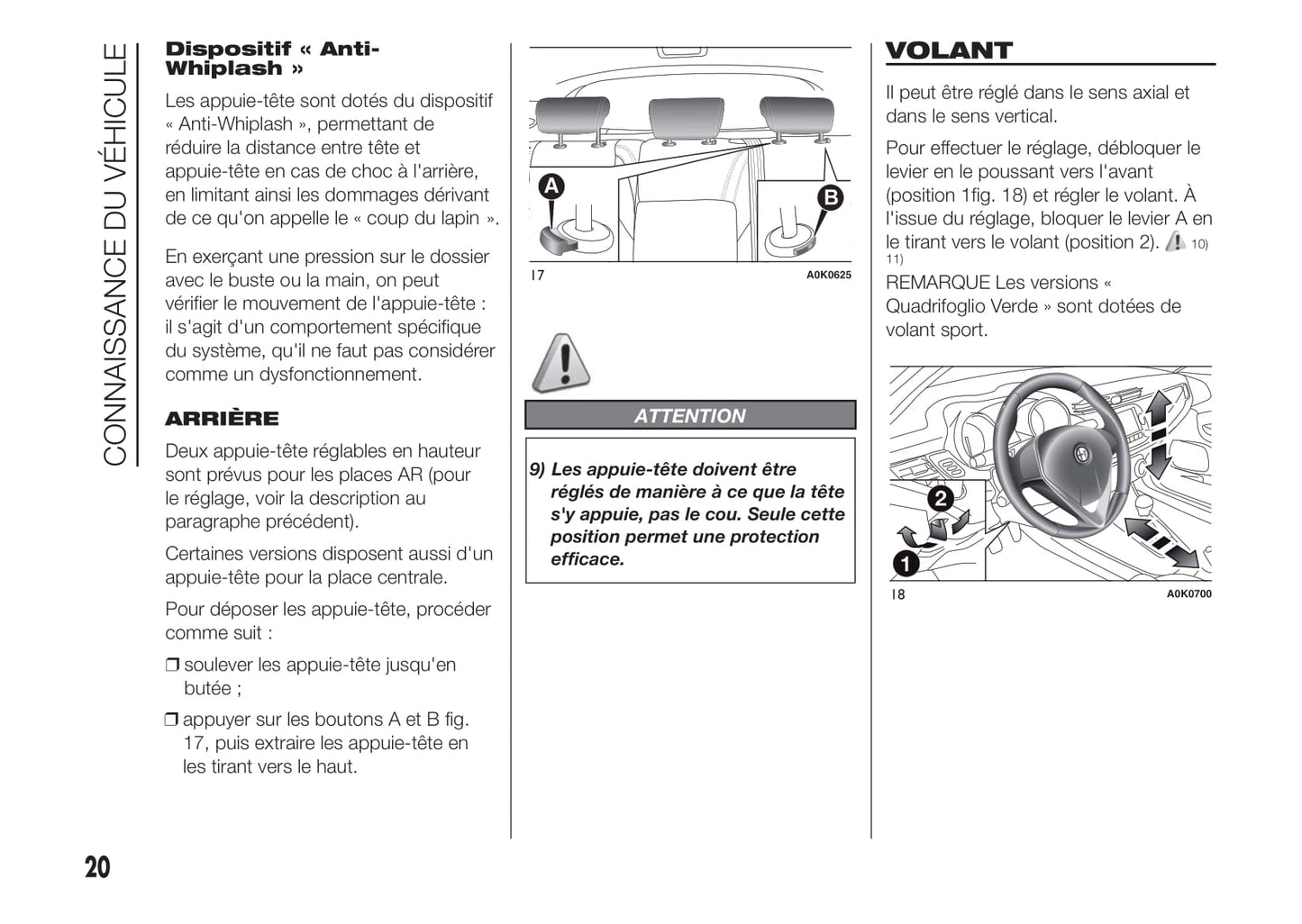 CONNAISSANCE DU VÉHICULE

Dispositif « Anti-Whiplash »

Les appuie-tête sont dotés du dispositif « Anti-Whiplash », permettant de réduire la distance entre tête et appuie-tête en cas de choc à l'arrière, en limitant ainsi les dommages dérivant de ce qu'on appelle le « coup du lapin ».

En exerçant une pression sur le dossier avec le buste ou la main, on peut vérifier le mouvement de l'appuie-tête : il s'agit d'un comportement spécifique du système, qu'il ne faut pas considérer comme un dysfonctionnement.

ARRIÈRE

Deux appuie-tête réglables en hauteur sont prévus pour les places AR (pour le réglage, voir la description au paragraphe précédent).

Certaines versions disposent aussi d'un appuie-tête pour la place centrale.

Pour déposer les appuie-tête, procéder comme suit :

❒ soulever les appuie-tête jusqu'en butée ;

❒ appuyer sur les boutons A et B fig. 17, puis extraire les appuie-tête en les tirant vers le haut.

A
B
17
A0K0625

ATTENTION

9) Les appuie-tête doivent être réglés de manière à ce que la tête s'y appuie, pas le cou. Seule cette position permet une protection efficace.

VOLANT

Il peut être réglé dans le sens axial et dans le sens vertical.

Pour effectuer le réglage, débloquer le levier en le poussant vers l'avant (position 1fig. 18) et régler le volant. À l'issue du réglage, bloquer le levier A en le tirant vers le volant (position 2). 10) 11)

REMARQUE Les versions « Quadrifoglio Verde » sont dotées de volant sport.

2
1
18
A0K0700

20