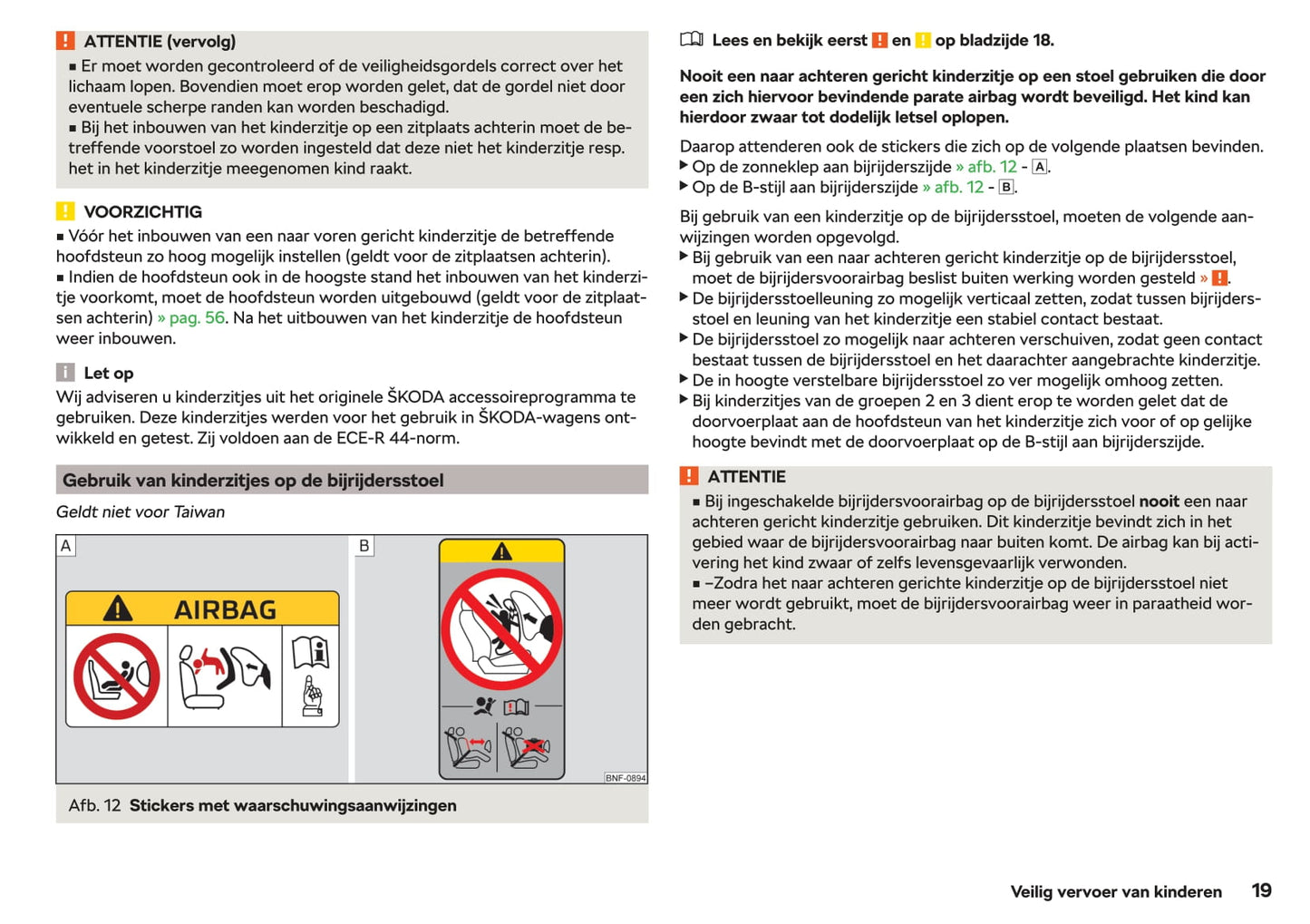 ! ATTENTIE (vervolg)
■ Er moet worden gecontroleerd of de veiligheidsgordels correct over het lichaam lopen. Bovendien moet erop worden gelet, dat de gordel niet door eventuele scherpe randen kan worden beschadigd.
■ Bij het inbouwen van het kinderzitje op een zitplaats achterin moet de betreffende voorstoel zo worden ingesteld dat deze niet het kinderzitje resp. het in het kinderzitje meegenomen kind raakt.

! VOORZICHTIG
■ Vóór het inbouwen van een naar voren gericht kinderzitje de betreffende hoofdsteun zo hoog mogelijk instellen (geldt voor de zitplaatsen achterin).
■ Indien de hoofdsteun ook in de hoogste stand het inbouwen van het kinderzitje voorkomt, moet de hoofdsteun worden uitgebouwd (geldt voor de zitplaatsen achterin) » pag. 56. Na het uitbouwen van het kinderzitje de hoofdsteun weer inbouwen.

i Let op
Wij adviseren u kinderzitjes uit het originele ŠKODA accessoireprogramma te gebruiken. Deze kinderzitjes werden voor het gebruik in ŠKODA-wagens ontwikkeld en getest. Zij voldoen aan de ECE-R 44-norm.

Gebruik van kinderzitjes op de bijrijdersstoel

Geldt niet voor Taiwan

A
AIRBAG
B
BNF-0894

Afb. 12 Stickers met waarschuwingsaanwijzingen

Lees en bekijk eerst ! en ! op bladzijde 18.

Nooit een naar achteren gericht kinderzitje op een stoel gebruiken die door een zich hiervoor bevindende parate airbag wordt beveiligd. Het kind kan hierdoor zwaar tot dodelijk letsel oplopen.

Daarop attenderen ook de stickers die zich op de volgende plaatsen bevinden.
▶ Op de zonneklep aan bijrijderszijde » afb. 12 - A.
▶ Op de B-stijl aan bijrijderszijde » afb. 12 - B.

Bij gebruik van een kinderzitje op de bijrijdersstoel, moeten de volgende aanwijzingen worden opgevolgd.
▶ Bij gebruik van een naar achteren gericht kinderzitje op de bijrijdersstoel, moet de bijrijdersvoorairbag beslist buiten werking worden gesteld » !.
▶ De bijrijdersstoelleuning zo mogelijk verticaal zetten, zodat tussen bijrijdersstoel en leuning van het kinderzitje een stabiel contact bestaat.
▶ De bijrijdersstoel zo mogelijk naar achteren verschuiven, zodat geen contact bestaat tussen de bijrijdersstoel en het daarachter aangebrachte kinderzitje.
▶ De in hoogte verstelbare bijrijdersstoel zo ver mogelijk omhoog zetten.
▶ Bij kinderzitjes van de groepen 2 en 3 dient erop te worden gelet dat de doorvoerplaat aan de hoofdsteun van het kinderzitje zich voor of op gelijke hoogte bevindt met de doorvoerplaat op de B-stijl aan bijrijderszijde.

! ATTENTIE
■ Bij ingeschakelde bijrijdersvoorairbag op de bijrijdersstoel nooit een naar achteren gericht kinderzitje gebruiken. Dit kinderzitje bevindt zich in het gebied waar de bijrijdersvoorairbag naar buiten komt. De airbag kan bij activering het kind zwaar of zelfs levensgevaarlijk verwonden.
■ –Zodra het naar achteren gerichte kinderzitje op de bijrijdersstoel niet meer wordt gebruikt, moet de bijrijdersvoorairbag weer in paraatheid worden gebracht.

Veilig vervoer van kinderen 19