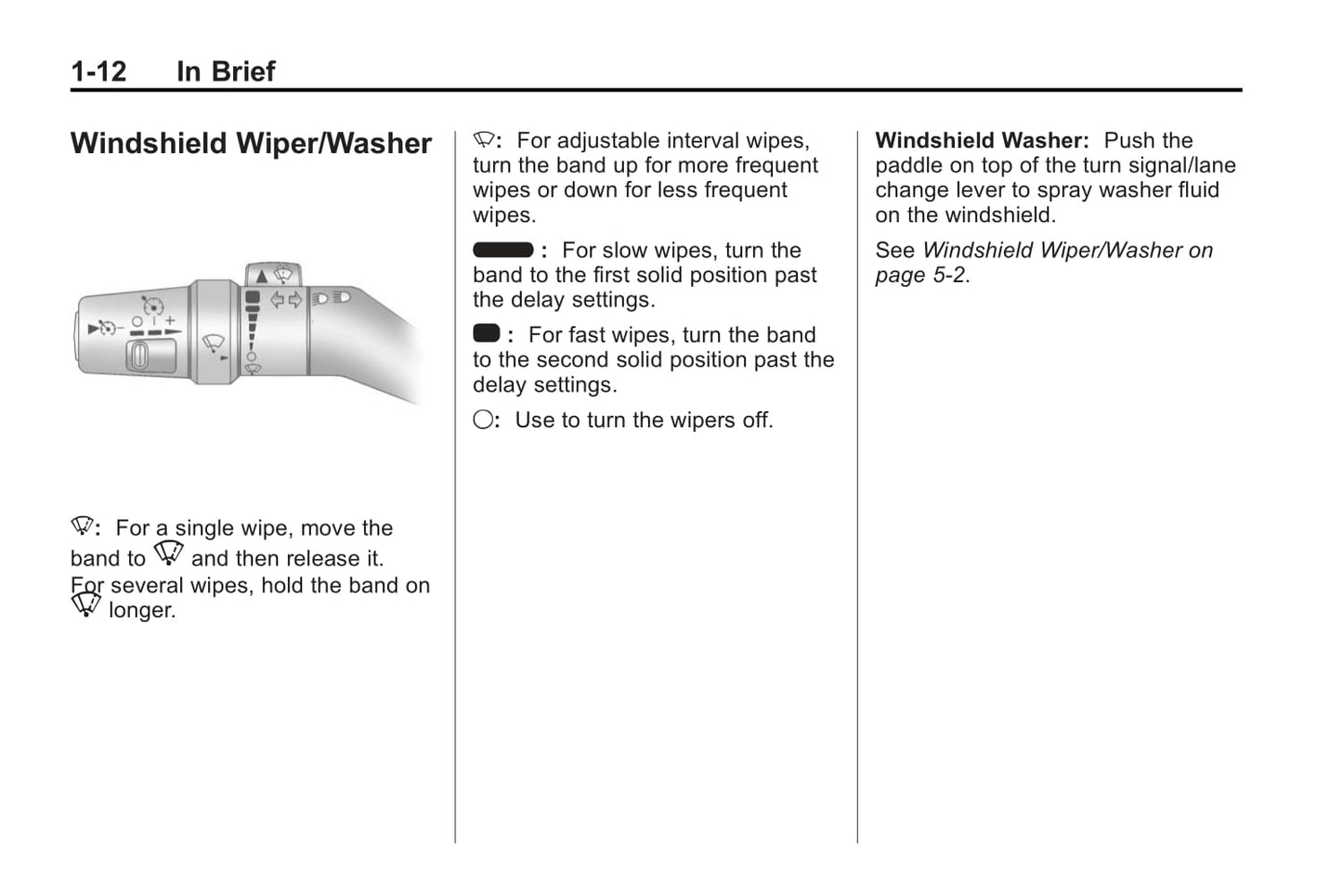 1-12 In Brief

Windshield Wiper/Washer

: For a single wipe, move the band to and then release it.

For several wipes, hold the band on longer.

: For adjustable interval wipes, turn the band up for more frequent wipes or down for less frequent wipes.

: For slow wipes, turn the band to the first solid position past the delay settings.

: For fast wipes, turn the band to the second solid position past the delay settings.

: Use to turn the wipers off.

Windshield Washer: Push the paddle on top of the turn signal/lane change lever to spray washer fluid on the windshield.

See Windshield Wiper/Washer on page 5-2.