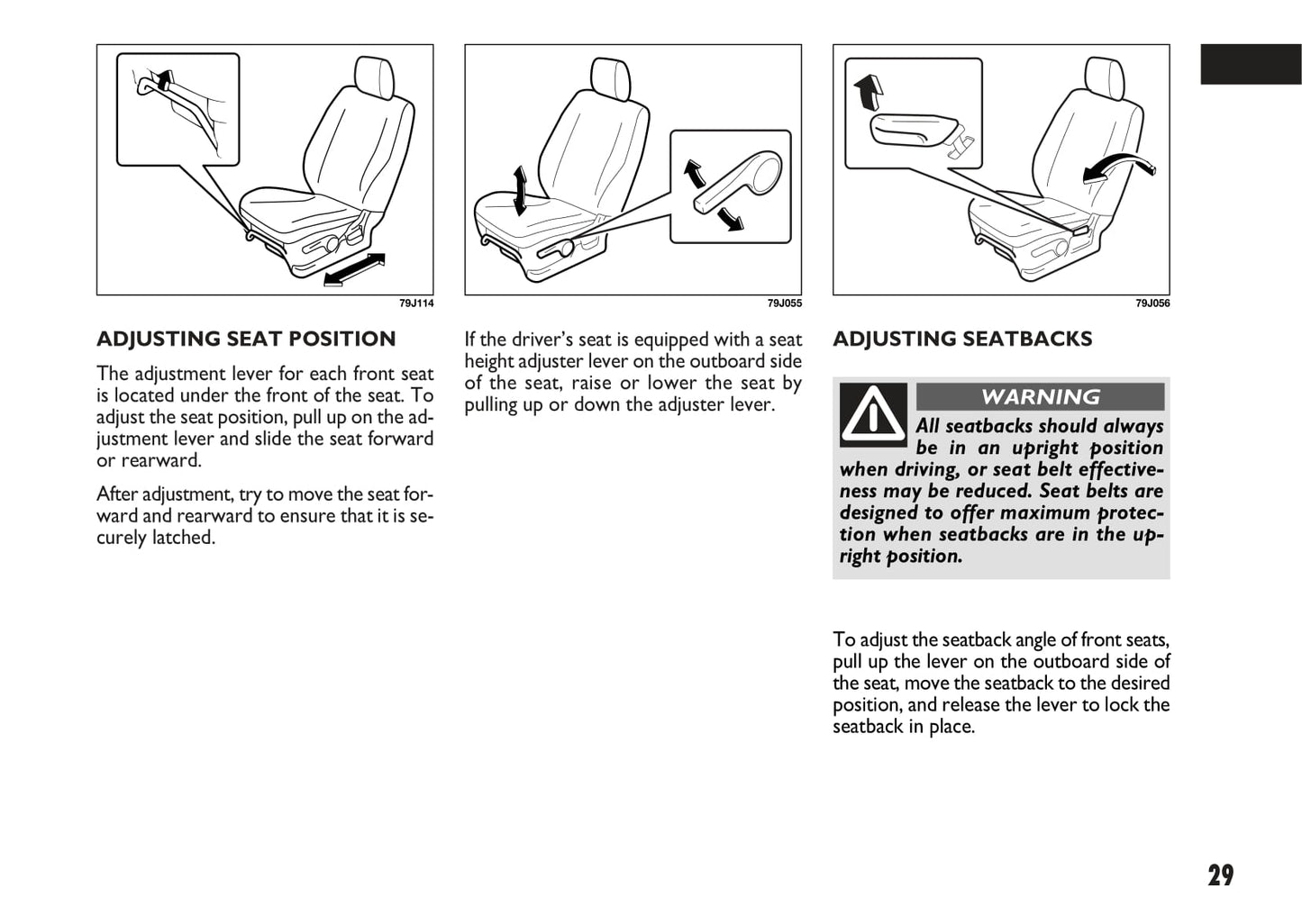 79J114

ADJUSTING SEAT POSITION

The adjustment lever for each front seat is located under the front of the seat. To adjust the seat position, pull up on the adjustment lever and slide the seat forward or rearward.

After adjustment, try to move the seat forward and rearward to ensure that it is securely latched.

79J055

If the driver's seat is equipped with a seat height adjuster lever on the outboard side of the seat, raise or lower the seat by pulling up or down the adjuster lever.

79J056

ADJUSTING SEATBACKS

WARNING

All seatbacks should always be in an upright position when driving, or seat belt effectiveness may be reduced. Seat belts are designed to offer maximum protection when seatbacks are in the upright position.

To adjust the seatback angle of front seats, pull up the lever on the outboard side of the seat, move the seatback to the desired position, and release the lever to lock the seatback in place.

29