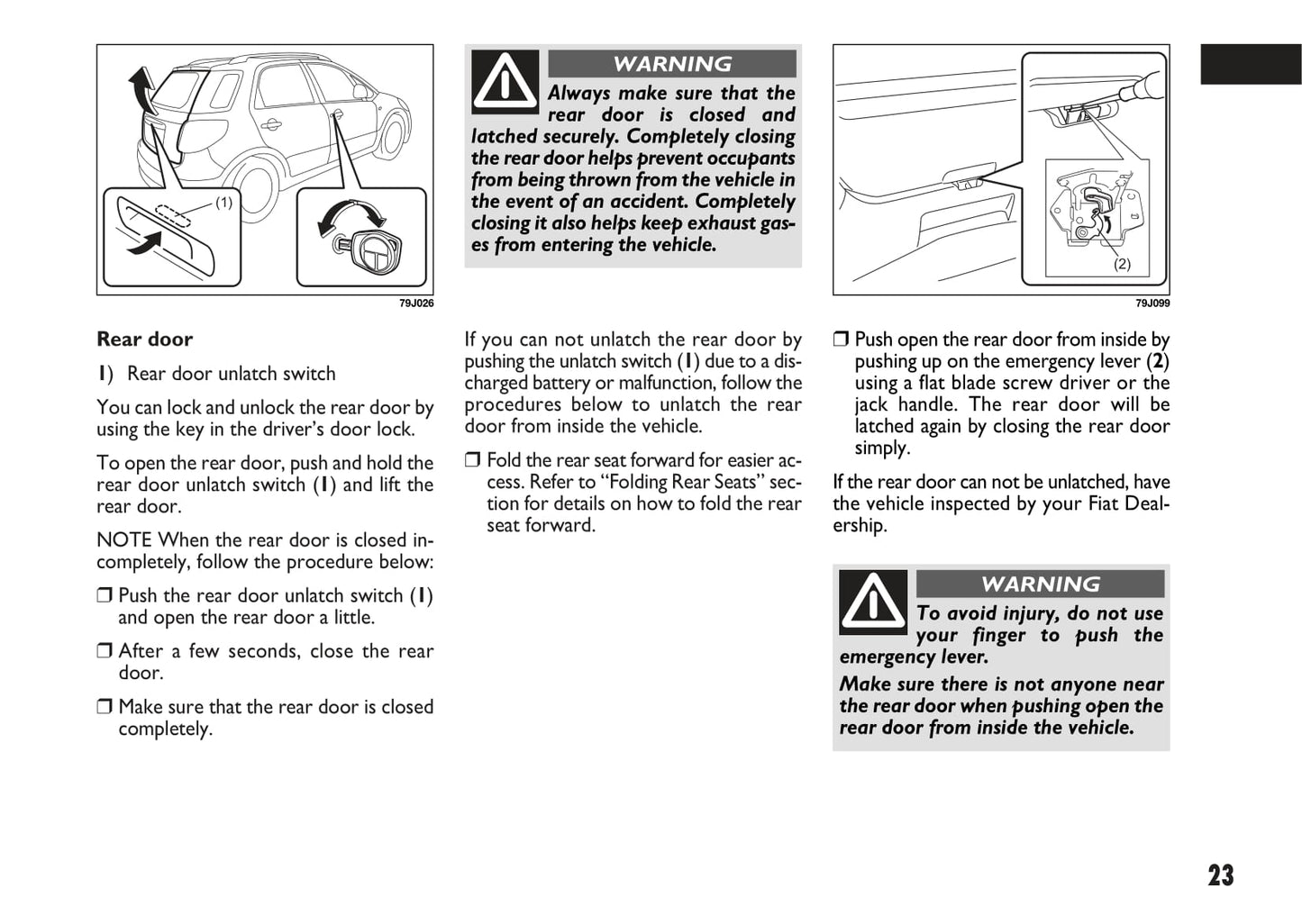 (1)

79J026

Rear door

1) Rear door unlatch switch

You can lock and unlock the rear door by using the key in the driver's door lock.

To open the rear door, push and hold the rear door unlatch switch (1) and lift the rear door.

NOTE When the rear door is closed incompletely, follow the procedure below:

❒ Push the rear door unlatch switch (1) and open the rear door a little.

❒ After a few seconds, close the rear door.

❒ Make sure that the rear door is closed completely.

WARNING

Always make sure that the rear door is closed and latched securely. Completely closing the rear door helps prevent occupants from being thrown from the vehicle in the event of an accident. Completely closing it also helps keep exhaust gases from entering the vehicle.

If you can not unlatch the rear door by pushing the unlatch switch (1) due to a discharged battery or malfunction, follow the procedures below to unlatch the rear door from inside the vehicle.

❒ Fold the rear seat forward for easier access. Refer to "Folding Rear Seats" section for details on how to fold the rear seat forward.

(2)

79J099

❒ Push open the rear door from inside by pushing up on the emergency lever (2) using a flat blade screw driver or the jack handle. The rear door will be latched again by closing the rear door simply.

If the rear door can not be unlatched, have the vehicle inspected by your Fiat Dealership.

WARNING

To avoid injury, do not use your finger to push the emergency lever.

Make sure there is not anyone near the rear door when pushing open the rear door from inside the vehicle.

23