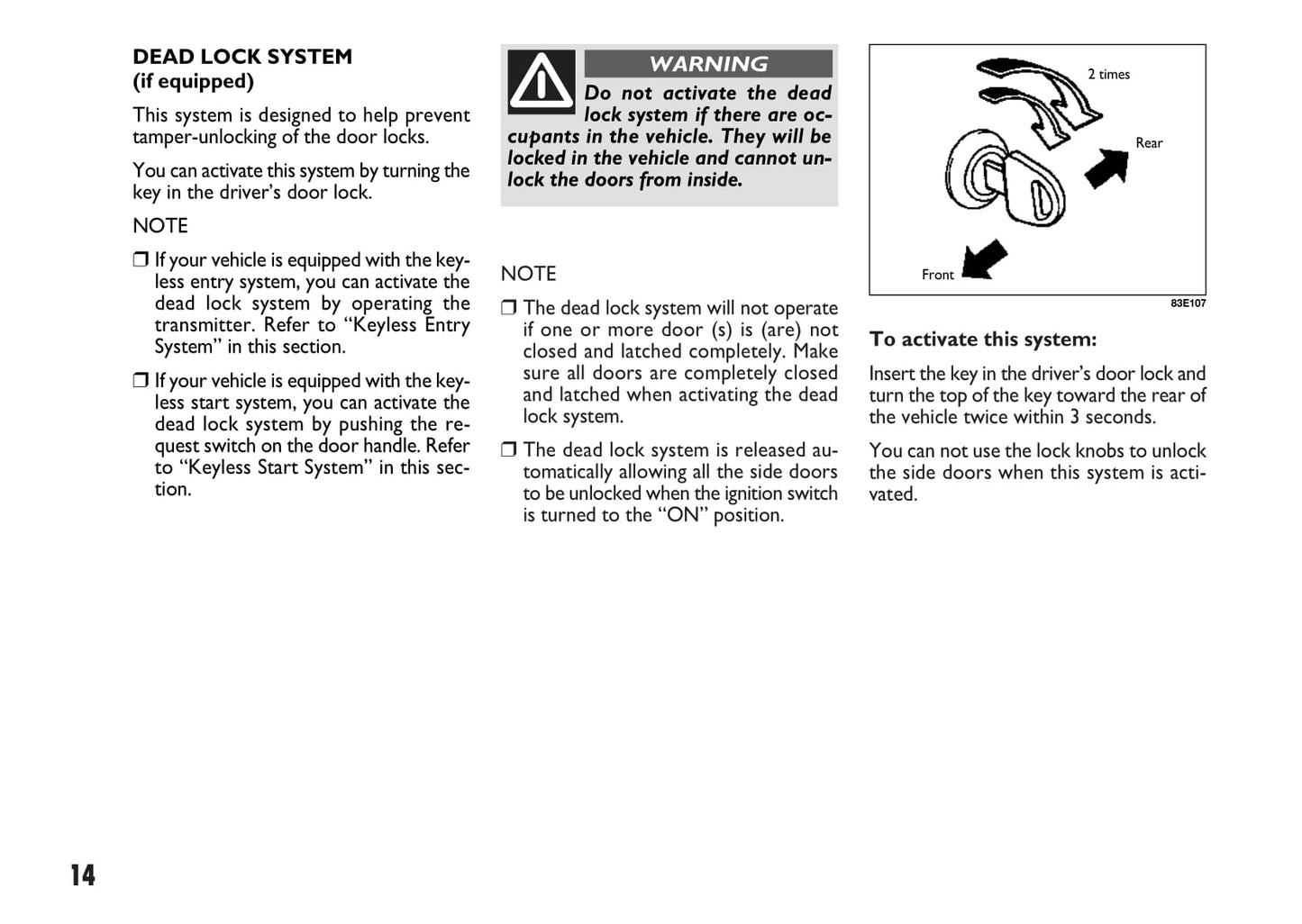 DEAD LOCK SYSTEM
(if equipped)

This system is designed to help prevent tamper-unlocking of the door locks.

You can activate this system by turning the key in the driver's door lock.

NOTE

❒ If your vehicle is equipped with the keyless entry system, you can activate the dead lock system by operating the transmitter. Refer to "Keyless Entry System" in this section.

❒ If your vehicle is equipped with the keyless start system, you can activate the dead lock system by pushing the request switch on the door handle. Refer to "Keyless Start System" in this section.

WARNING

Do not activate the dead lock system if there are occupants in the vehicle. They will be locked in the vehicle and cannot unlock the doors from inside.

NOTE

❒ The dead lock system will not operate if one or more door (s) is (are) not closed and latched completely. Make sure all doors are completely closed and latched when activating the dead lock system.

❒ The dead lock system is released automatically allowing all the side doors to be unlocked when the ignition switch is turned to the "ON" position.

2 times
Rear
Front
83E107

To activate this system:

Insert the key in the driver's door lock and turn the top of the key toward the rear of the vehicle twice within 3 seconds.

You can not use the lock knobs to unlock the side doors when this system is activated.

14