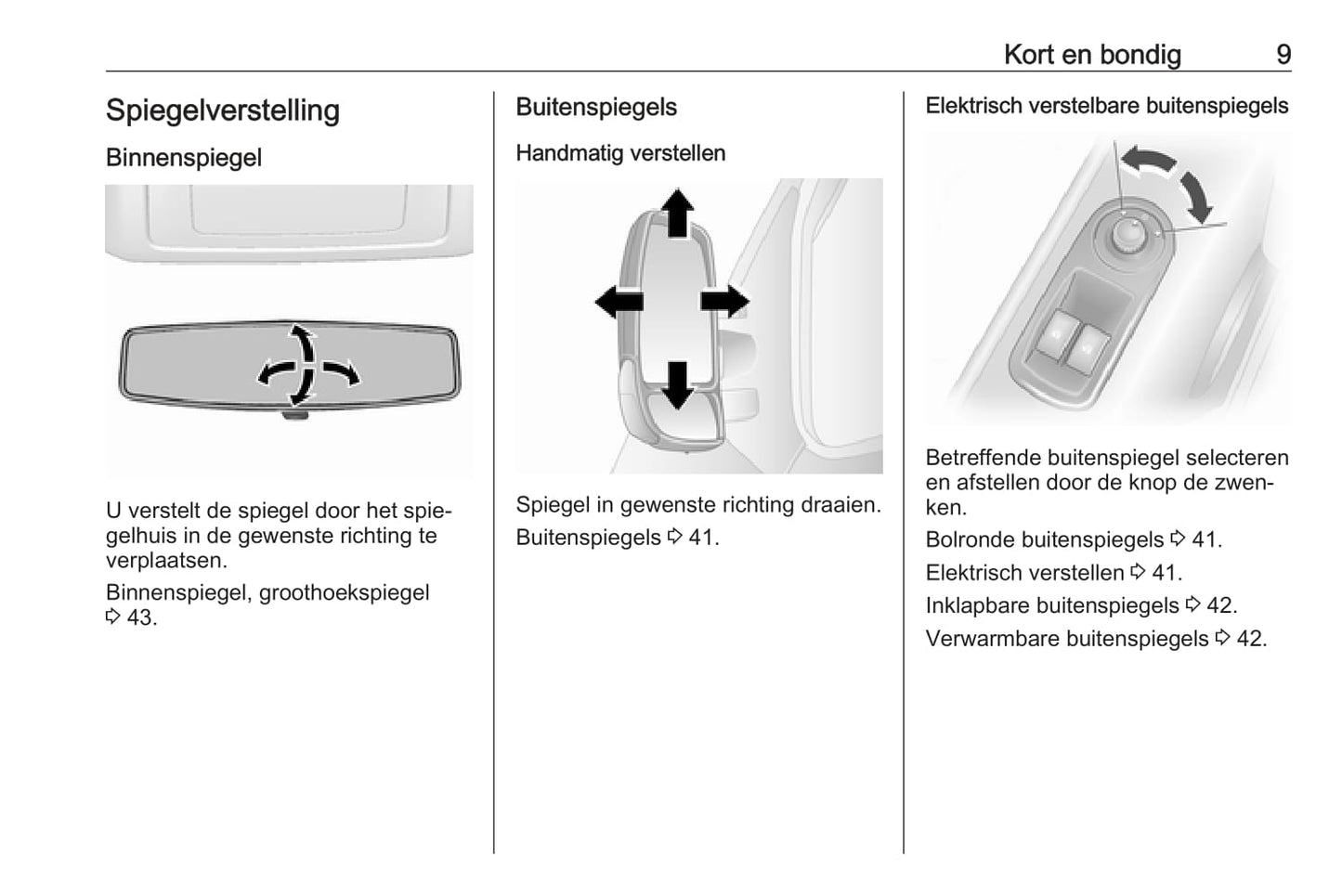 Kort en bondig 9

Spiegelverstelling

Binnenspiegel

U verstelt de spiegel door het spiegelhuis in de gewenste richting te verplaatsen.

Binnenspiegel, groothoekspiegel ⇨ 43.

Buitenspiegels

Handmatig verstellen

Spiegel in gewenste richting draaien.

Buitenspiegels ⇨ 41.

Elektrisch verstelbare buitenspiegels

Betreffende buitenspiegel selecteren en afstellen door de knop de zwenken.

Bolronde buitenspiegels ⇨ 41.

Elektrisch verstellen ⇨ 41.

Inklapbare buitenspiegels ⇨ 42.

Verwarmbare buitenspiegels ⇨ 42.