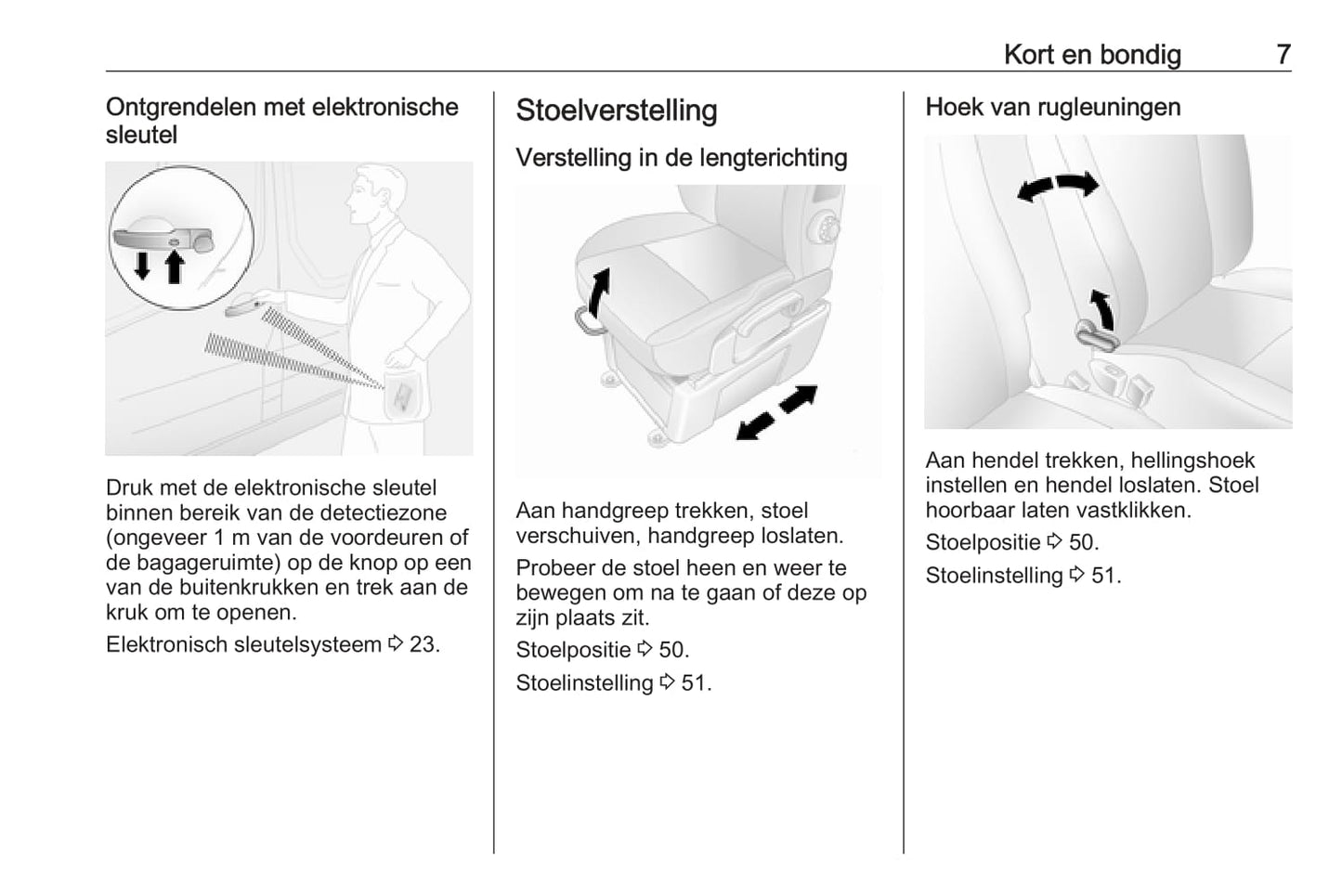 Kort en bondig 7

Ontgrendelen met elektronische sleutel

Druk met de elektronische sleutel binnen bereik van de detectiezone (ongeveer 1 m van de voordeuren of de bagageruimte) op de knop op een van de buitenkrukken en trek aan de kruk om te openen.

Elektronisch sleutelsysteem ⇨ 23.

Stoelverstelling

Verstelling in de lengterichting

Aan handgreep trekken, stoel verschuiven, handgreep loslaten.

Probeer de stoel heen en weer te bewegen om na te gaan of deze op zijn plaats zit.

Stoelpositie ⇨ 50.

Stoelinstelling ⇨ 51.

Hoek van rugleuningen

Aan hendel trekken, hellingshoek instellen en hendel loslaten. Stoel hoorbaar laten vastklikken.

Stoelpositie ⇨ 50.

Stoelinstelling ⇨ 51.