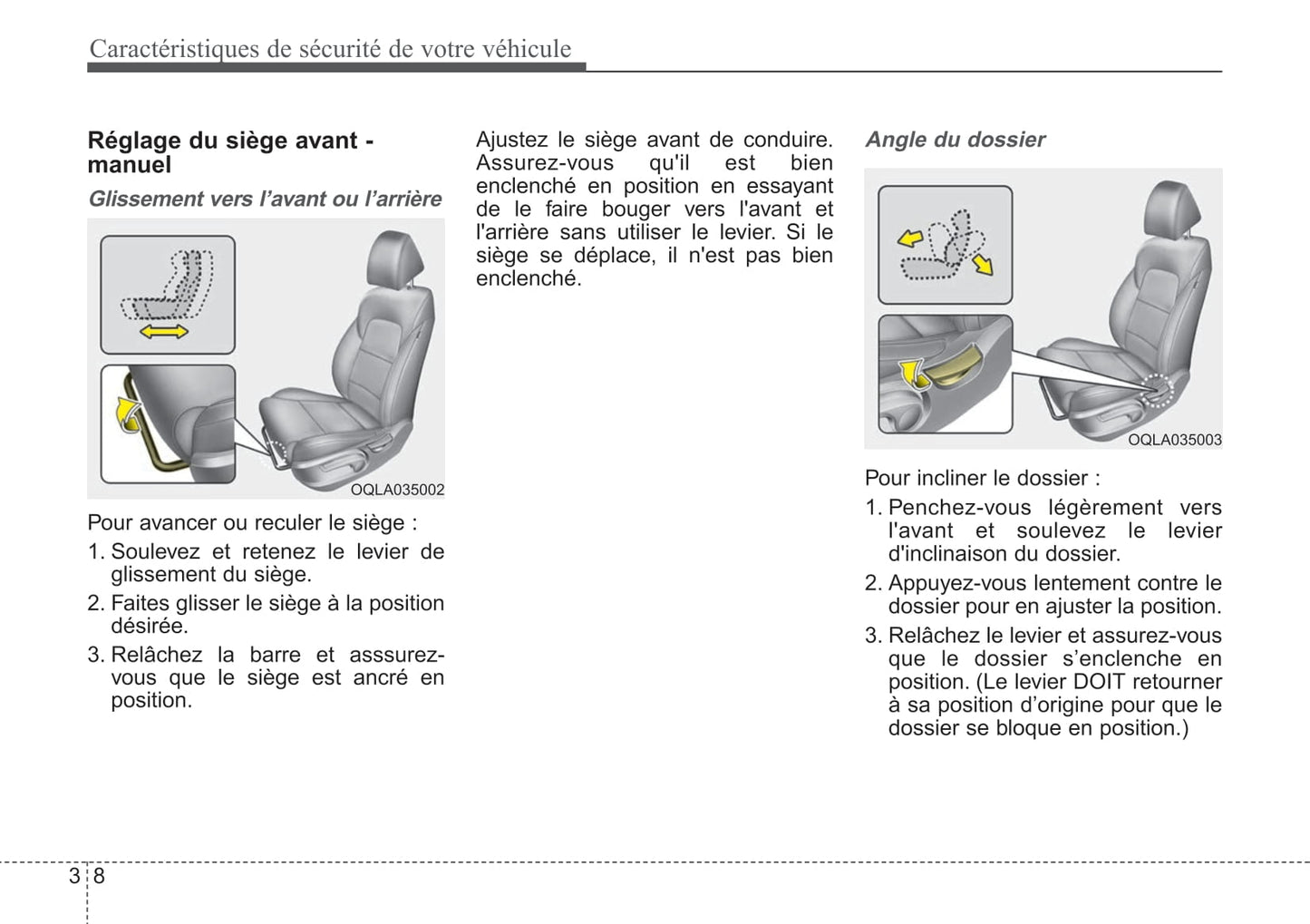 Caractéristiques de sécurité de votre véhicule

Réglage du siège avant - manuel

Glissement vers l'avant ou l'arrière

OQLA035002

Pour avancer ou reculer le siège :

1. Soulevez et retenez le levier de glissement du siège.
2. Faites glisser le siège à la position désirée.
3. Relâchez la barre et asssurez-vous que le siège est ancré en position.

Ajustez le siège avant de conduire. Assurez-vous qu'il est bien enclenché en position en essayant de le faire bouger vers l'avant et l'arrière sans utiliser le levier. Si le siège se déplace, il n'est pas bien enclenché.

Angle du dossier

OQLA035003

Pour incliner le dossier :

1. Penchez-vous légèrement vers l'avant et soulevez le levier d'inclinaison du dossier.
2. Appuyez-vous lentement contre le dossier pour en ajuster la position.
3. Relâchez le levier et assurez-vous que le dossier s'enclenche en position. (Le levier DOIT retourner à sa position d'origine pour que le dossier se bloque en position.)

3 8