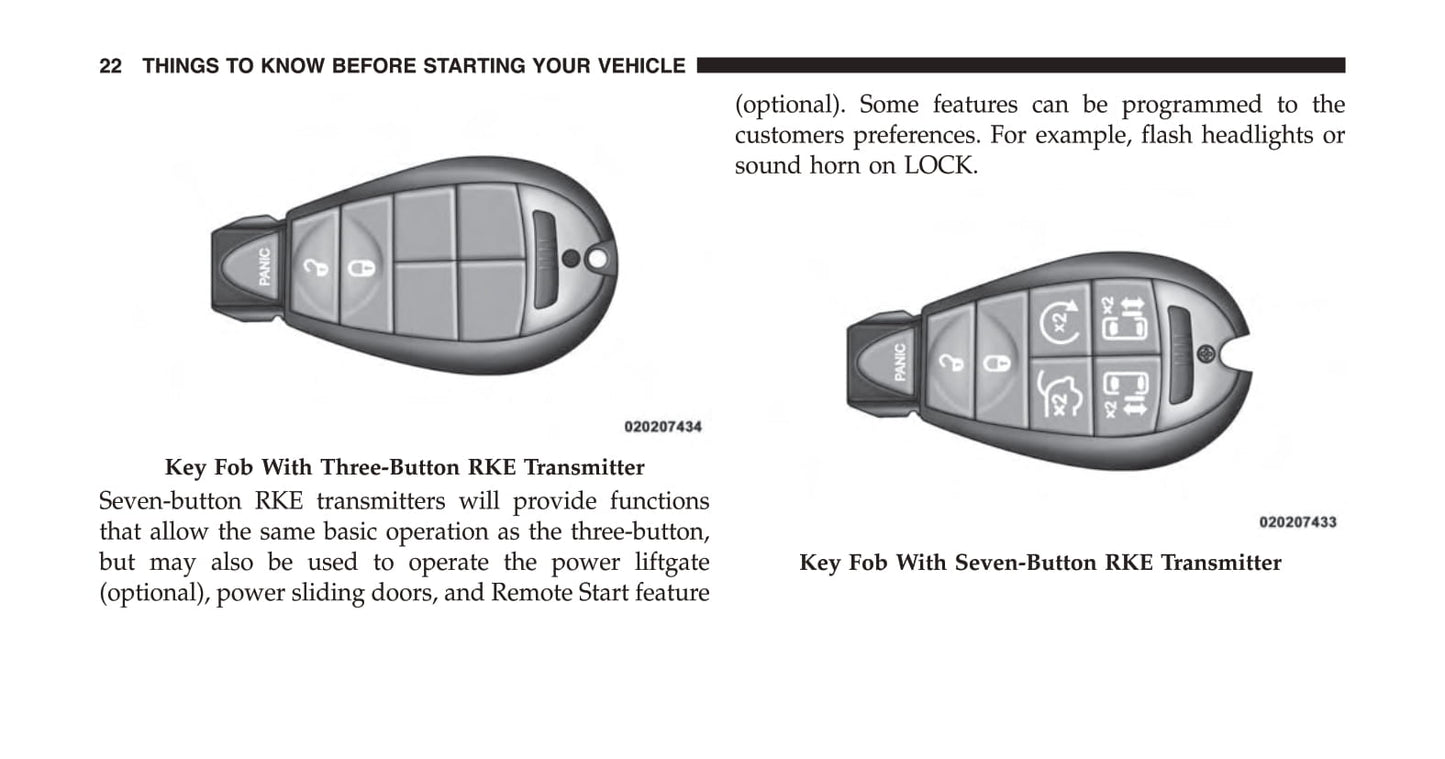 22 THINGS TO KNOW BEFORE STARTING YOUR VEHICLE

PANIC

020207434

Key Fob With Three-Button RKE Transmitter

Seven-button RKE transmitters will provide functions that allow the same basic operation as the three-button, but may also be used to operate the power liftgate (optional), power sliding doors, and Remote Start feature (optional). Some features can be programmed to the customers preferences. For example, flash headlights or sound horn on LOCK.

PANIC

x2

x2

x2

x2

020207433

Key Fob With Seven-Button RKE Transmitter