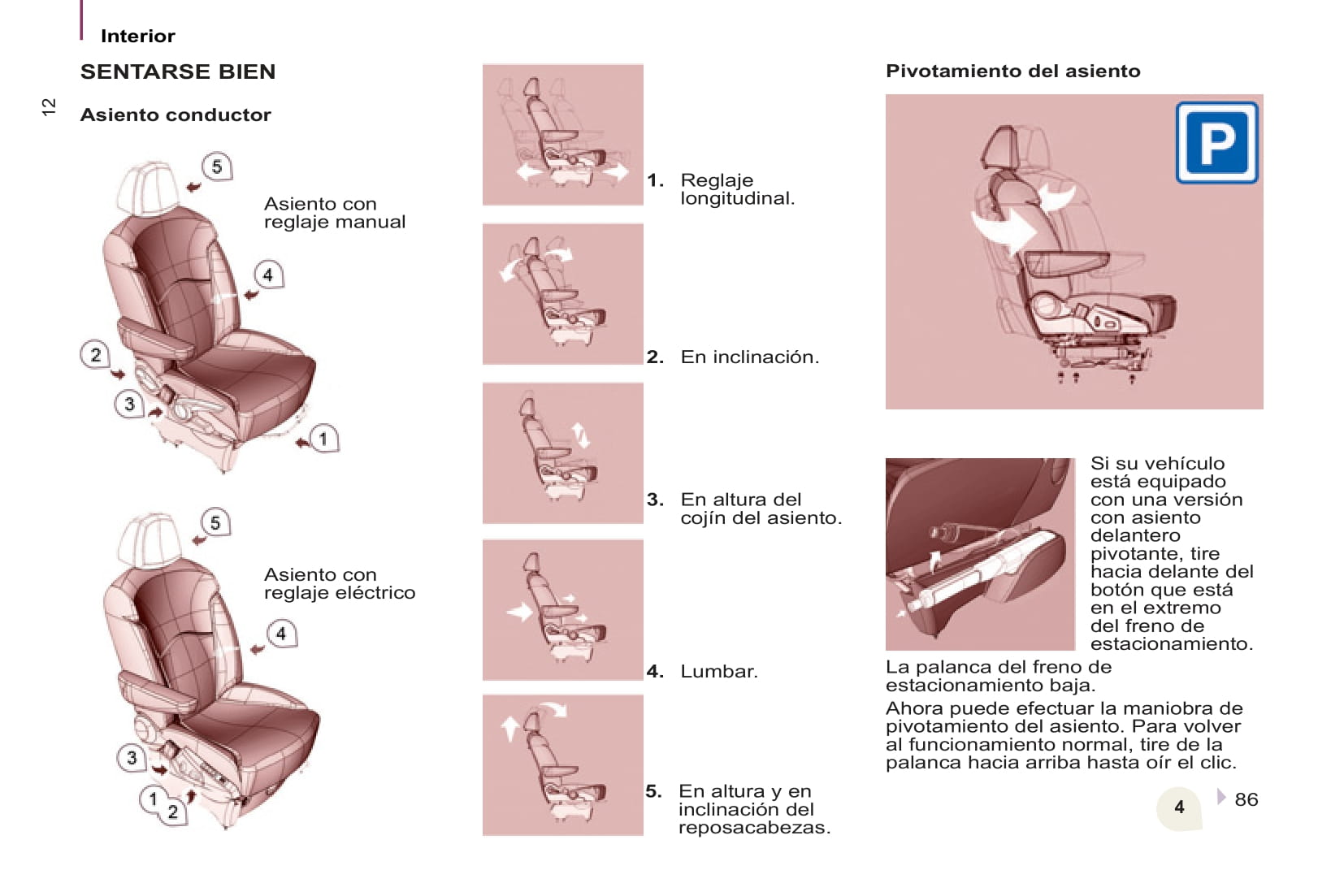 Interior

12

SENTARSE BIEN

Asiento conductor

5

Asiento con reglaje manual

4

2

3

1

5

Asiento con reglaje eléctrico

4

3

1

2

1. Reglaje longitudinal.

2. En inclinación.

3. En altura del cojín del asiento.

4. Lumbar.

5. En altura y en inclinación del reposacabezas.

Pivotamiento del asiento

P

Si su vehículo está equipado con una versión con asiento delantero pivotante, tire hacia delante del botón que está en el extremo del freno de estacionamiento.

La palanca del freno de estacionamiento baja.

Ahora puede efectuar la maniobra de pivotamiento del asiento. Para volver al funcionamiento normal, tire de la palanca hacia arriba hasta oír el clic.

4

86