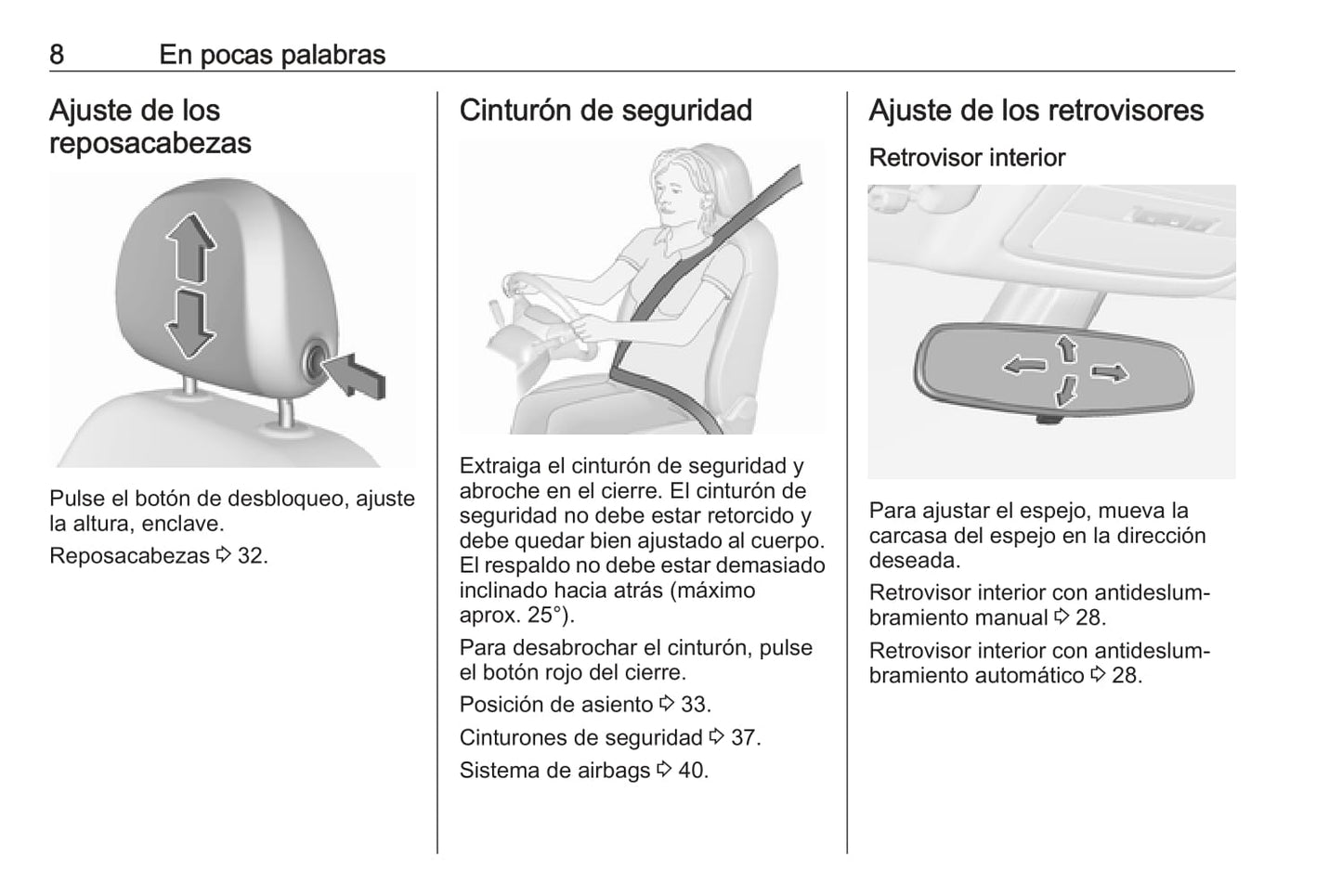 8 En pocas palabras

Ajuste de los reposacabezas

Pulse el botón de desbloqueo, ajuste la altura, enclave.

Reposacabezas ⇨ 32.

Cinturón de seguridad

Extraiga el cinturón de seguridad y abroche en el cierre. El cinturón de seguridad no debe estar retorcido y debe quedar bien ajustado al cuerpo. El respaldo no debe estar demasiado inclinado hacia atrás (máximo aprox. 25°).

Para desabrochar el cinturón, pulse el botón rojo del cierre.

Posición de asiento ⇨ 33.

Cinturones de seguridad ⇨ 37.

Sistema de airbags ⇨ 40.

Ajuste de los retrovisores

Retrovisor interior

Para ajustar el espejo, mueva la carcasa del espejo en la dirección deseada.

Retrovisor interior con antideslumbramiento manual ⇨ 28.

Retrovisor interior con antideslumbramiento automático ⇨ 28.