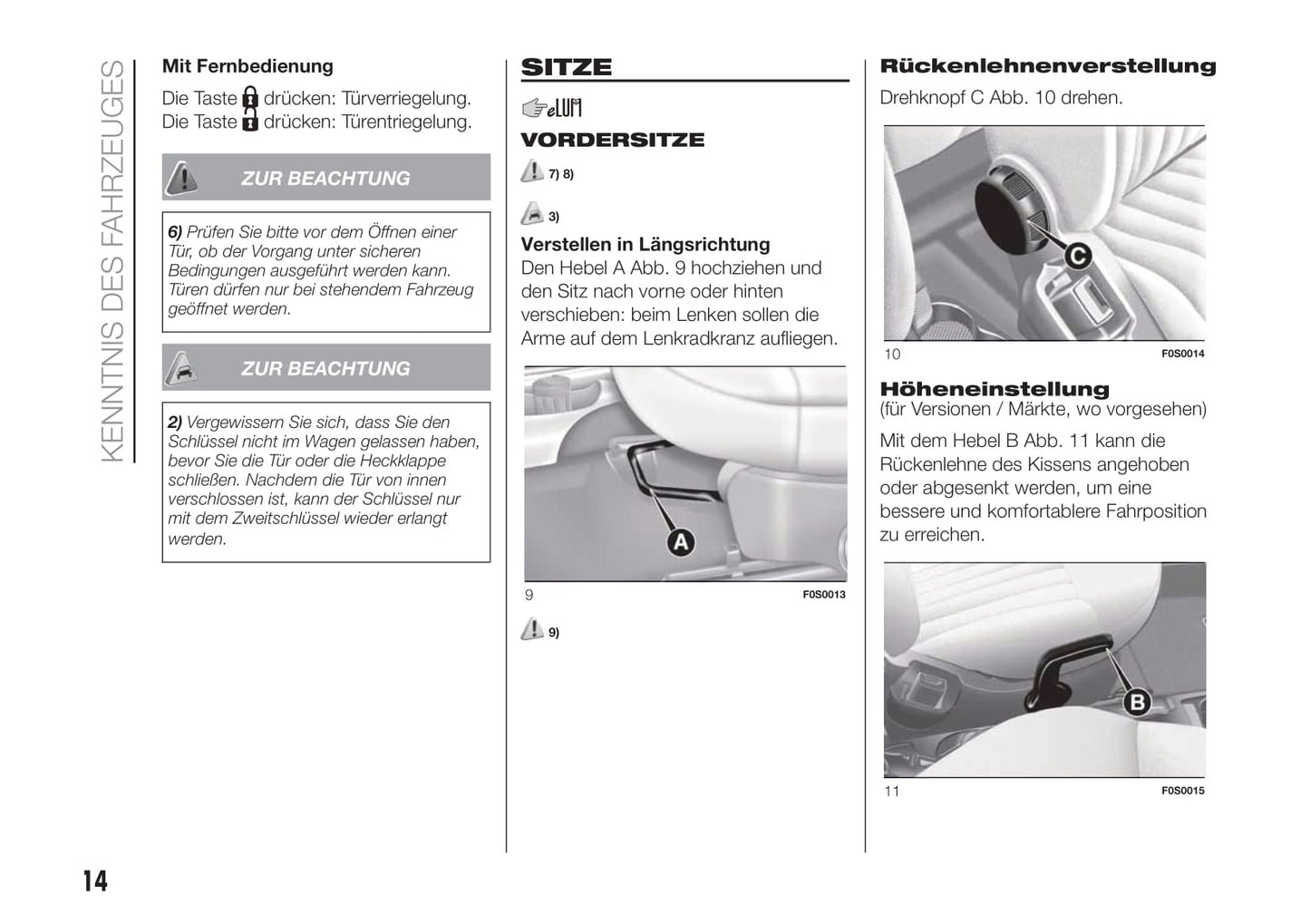 KENNTNIS DES FAHRZEUGES

Mit Fernbedienung

Die Taste drücken: Türverriegelung.
Die Taste drücken: Türentriegelung.

ZUR BEACHTUNG

6) Prüfen Sie bitte vor dem Öffnen einer Tür, ob der Vorgang unter sicheren Bedingungen ausgeführt werden kann. Türen dürfen nur bei stehendem Fahrzeug geöffnet werden.

ZUR BEACHTUNG

2) Vergewissern Sie sich, dass Sie den Schlüssel nicht im Wagen gelassen haben, bevor Sie die Tür oder die Heckklappe schließen. Nachdem die Tür von innen verschlossen ist, kann der Schlüssel nur mit dem Zweitschlüssel wieder erlangt werden.

SITZE

eLUM

VORDERSITZE

7) 8)

3)

Verstellen in Längsrichtung
Den Hebel A Abb. 9 hochziehen und den Sitz nach vorne oder hinten verschieben: beim Lenken sollen die Arme auf dem Lenkradkranz aufliegen.

A

9 F0S0013

9)

Rückenlehnenverstellung
Drehknopf C Abb. 10 drehen.

C

10 F0S0014

Höheneinstellung
(für Versionen / Märkte, wo vorgesehen)

Mit dem Hebel B Abb. 11 kann die Rückenlehne des Kissens angehoben oder abgesenkt werden, um eine bessere und komfortablere Fahrposition zu erreichen.

B

11 F0S0015

14