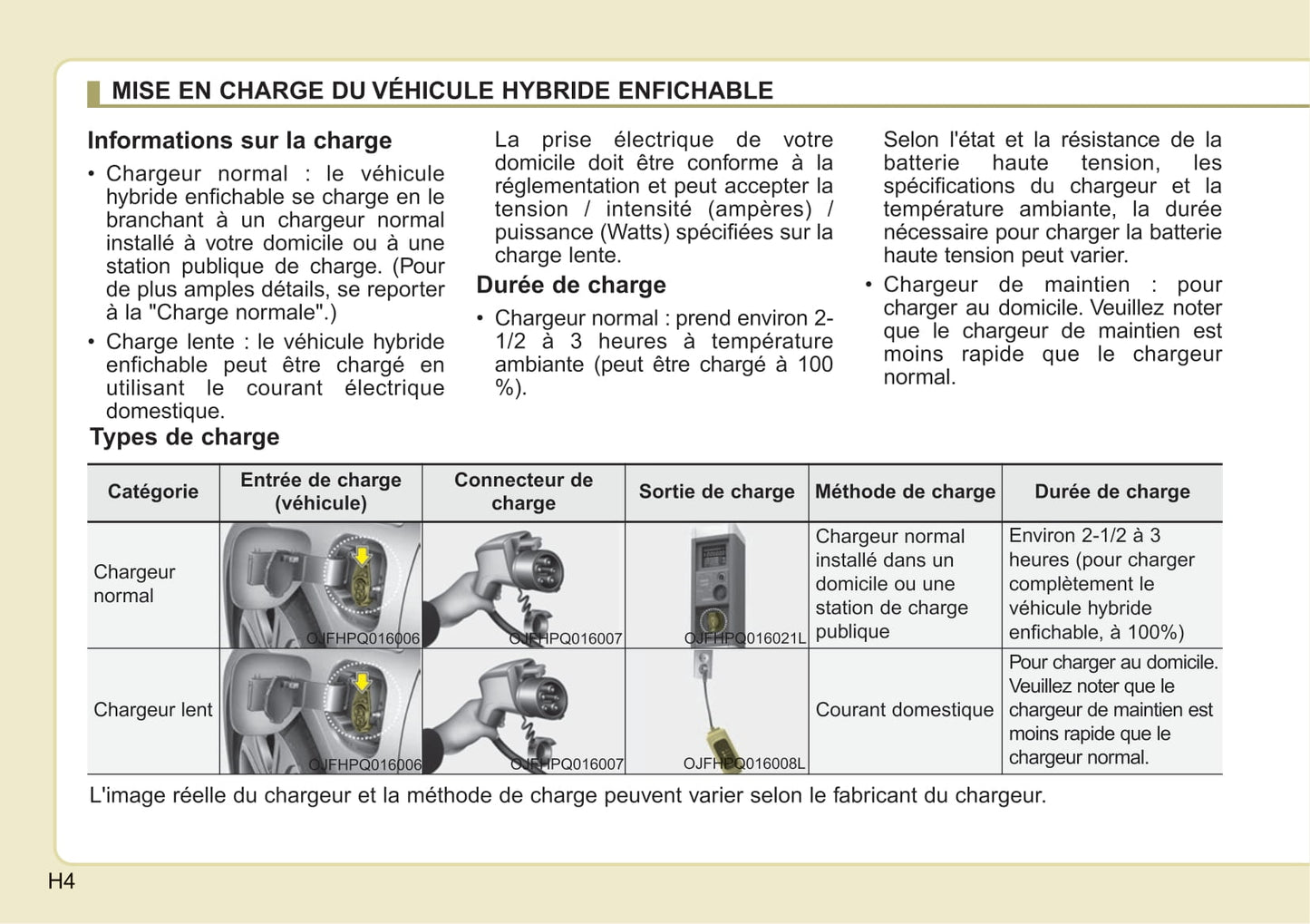 MISE EN CHARGE DU VÉHICULE HYBRIDE ENFICHABLE

Informations sur la charge

• Chargeur normal : le véhicule hybride enfichable se charge en le branchant à un chargeur normal installé à votre domicile ou à une station publique de charge. (Pour de plus amples détails, se reporter à la "Charge normale".)

• Charge lente : le véhicule hybride enfichable peut être chargé en utilisant le courant électrique domestique.

La prise électrique de votre domicile doit être conforme à la réglementation et peut accepter la tension / intensité (ampères) / puissance (Watts) spécifiées sur la charge lente.

Durée de charge

• Chargeur normal : prend environ 2-1/2 à 3 heures à température ambiante (peut être chargé à 100 %).

Selon l'état et la résistance de la batterie haute tension, les spécifications du chargeur et la température ambiante, la durée nécessaire pour charger la batterie haute tension peut varier.

• Chargeur de maintien : pour charger au domicile. Veuillez noter que le chargeur de maintien est moins rapide que le chargeur normal.

Types de charge

| Catégorie | Entrée de charge (véhicule) | Connecteur de charge | Sortie de charge | Méthode de charge | Durée de charge |
|---|---|---|---|---|---|
| Chargeur normal | OJFHPQ016006 | OJFHPQ016007 | OJFHPQ016021L | Chargeur normal installé dans un domicile ou une station de charge publique | Environ 2-1/2 à 3 heures (pour charger complètement le véhicule hybride enfichable, à 100%) |
| Chargeur lent | OJFHPQ016006 | OJFHPQ016007 | OJFHPQ016008L | Courant domestique | Pour charger au domicile. Veuillez noter que le chargeur de maintien est moins rapide que le chargeur normal. |

L'image réelle du chargeur et la méthode de charge peuvent varier selon le fabricant du chargeur.

H4