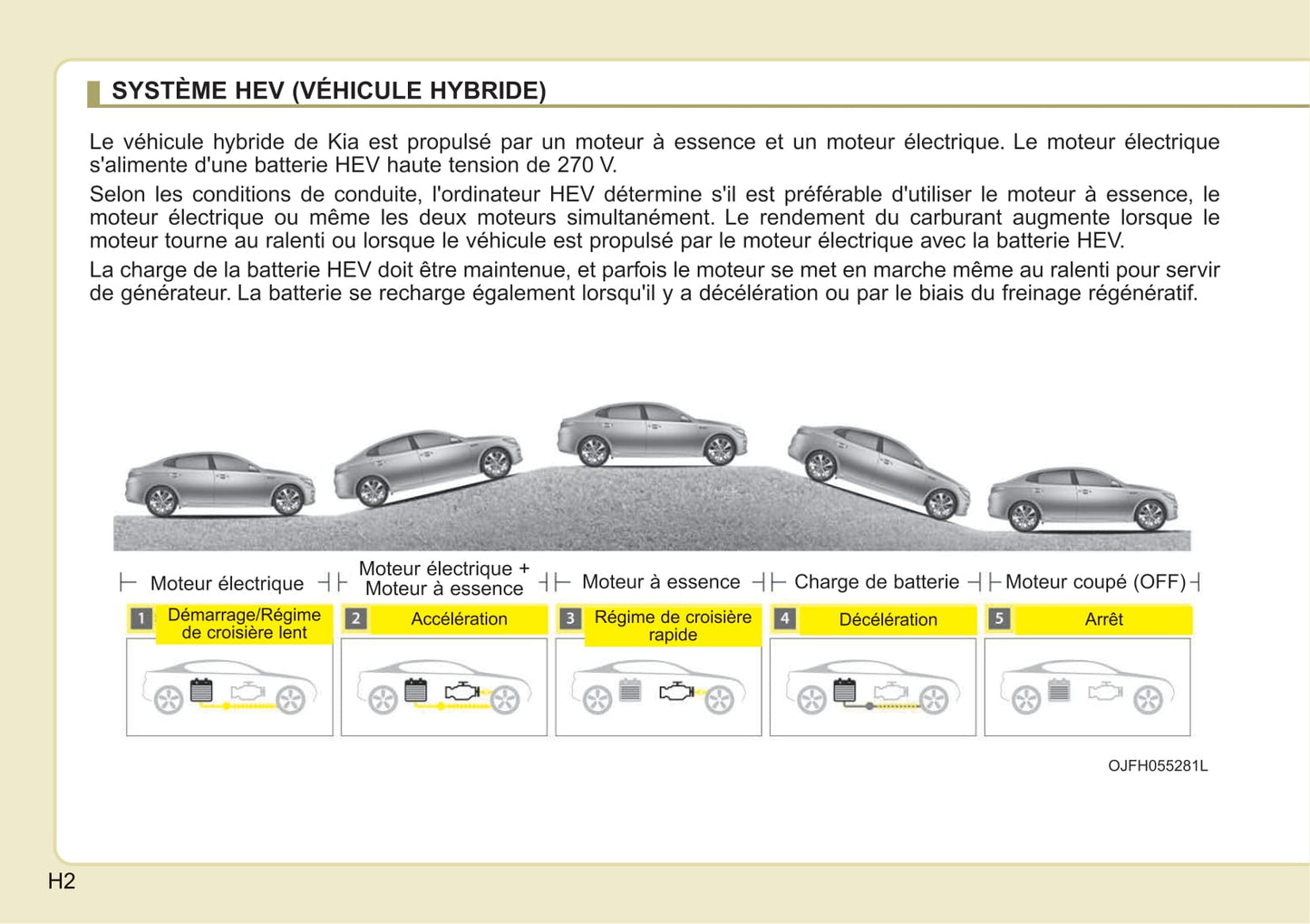 SYSTÈME HEV (VÉHICULE HYBRIDE)

Le véhicule hybride de Kia est propulsé par un moteur à essence et un moteur électrique. Le moteur électrique s'alimente d'une batterie HEV haute tension de 270 V.

Selon les conditions de conduite, l'ordinateur HEV détermine s'il est préférable d'utiliser le moteur à essence, le moteur électrique ou même les deux moteurs simultanément. Le rendement du carburant augmente lorsque le moteur tourne au ralenti ou lorsque le véhicule est propulsé par le moteur électrique avec la batterie HEV.

La charge de la batterie HEV doit être maintenue, et parfois le moteur se met en marche même au ralenti pour servir de générateur. La batterie se recharge également lorsqu'il y a décélération ou par le biais du freinage régénératif.

Moteur électrique

Moteur électrique + Moteur à essence

Moteur à essence

Charge de batterie

Moteur coupé (OFF)

1 Démarrage/Régime de croisière lent

2 Accélération

3 Régime de croisière rapide

4 Décélération

5 Arrêt

OJFH055281L

H2