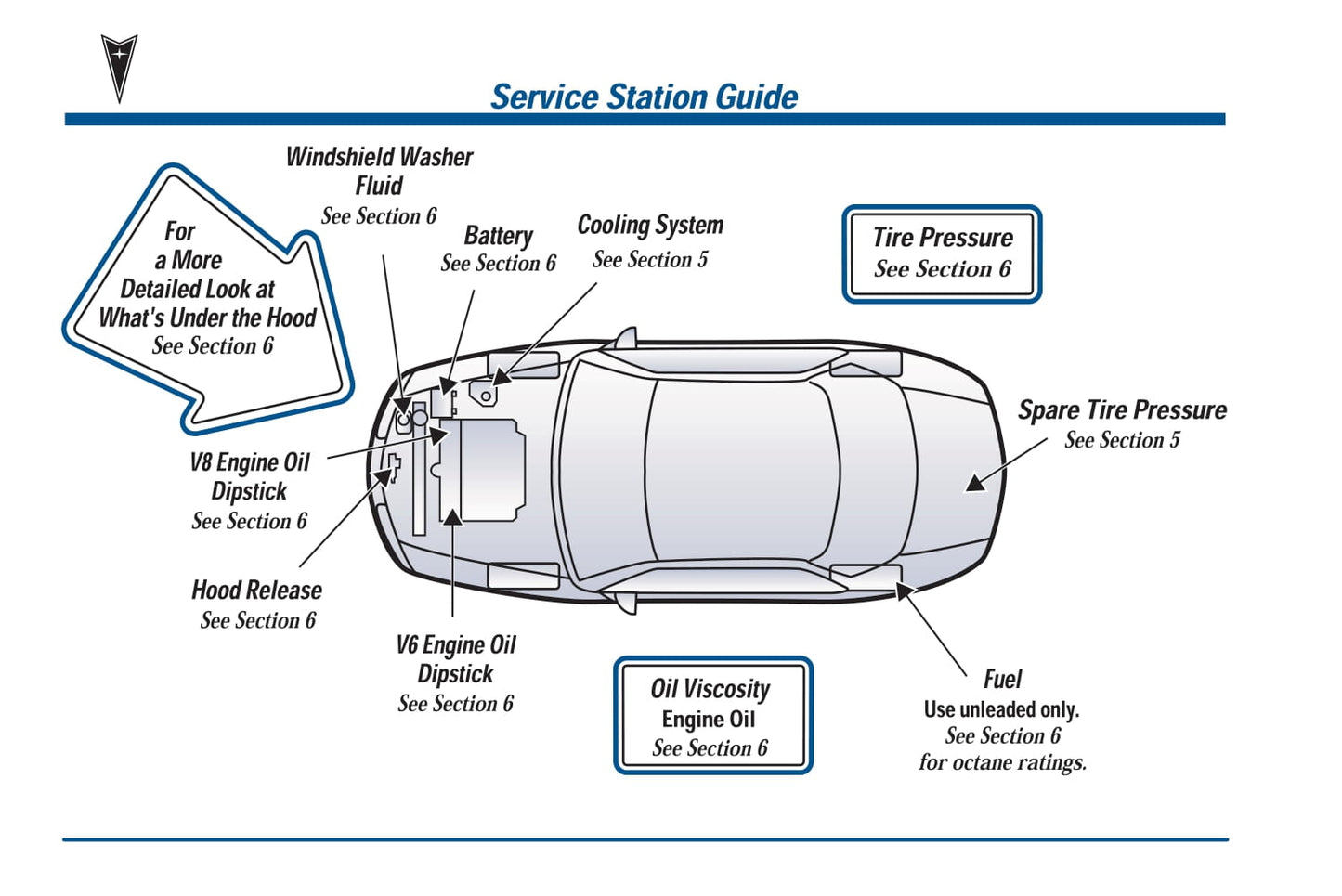 Service Station Guide

For a More Detailed Look at What's Under the Hood
See Section 6

Windshield Washer Fluid
See Section 6

Battery
See Section 6

Cooling System
See Section 5

Tire Pressure
See Section 6

Spare Tire Pressure
See Section 5

V8 Engine Oil Dipstick
See Section 6

Hood Release
See Section 6

V6 Engine Oil Dipstick
See Section 6

Oil Viscosity
Engine Oil
See Section 6

Fuel
Use unleaded only.
See Section 6
for octane ratings.