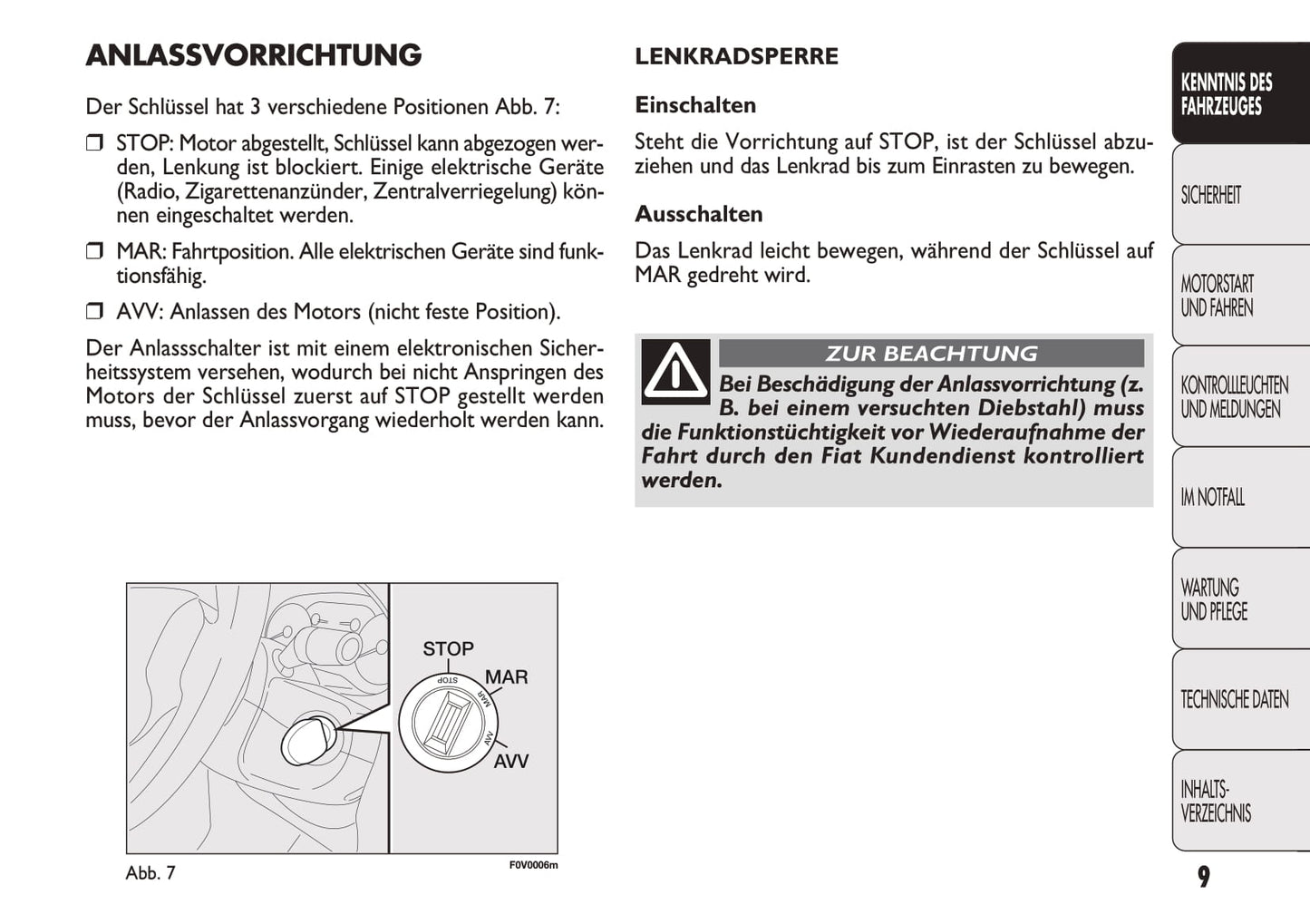 ANLASSVORRICHTUNG

Der Schlüssel hat 3 verschiedene Positionen Abb. 7:

❒ STOP: Motor abgestellt, Schlüssel kann abgezogen werden, Lenkung ist blockiert. Einige elektrische Geräte (Radio, Zigarettenanzünder, Zentralverriegelung) können eingeschaltet werden.

❒ MAR: Fahrtposition. Alle elektrischen Geräte sind funktionsfähig.

❒ AVV: Anlassen des Motors (nicht feste Position).

Der Anlassschalter ist mit einem elektronischen Sicherheitssystem versehen, wodurch bei nicht Anspringen des Motors der Schlüssel zuerst auf STOP gestellt werden muss, bevor der Anlassvorgang wiederholt werden kann.

STOP
MAR
AVV
STOP
MAR
AVV

Abb. 7
F0V0006m

LENKRADSPERRE

Einschalten

Steht die Vorrichtung auf STOP, ist der Schlüssel abzuziehen und das Lenkrad bis zum Einrasten zu bewegen.

Ausschalten

Das Lenkrad leicht bewegen, während der Schlüssel auf MAR gedreht wird.

ZUR BEACHTUNG

Bei Beschädigung der Anlassvorrichtung (z. B. bei einem versuchten Diebstahl) muss die Funktionstüchtigkeit vor Wiederaufnahme der Fahrt durch den Fiat Kundendienst kontrolliert werden.

KENNTNIS DES FAHRZEUGES
SICHERHEIT
MOTORSTART UND FAHREN
KONTROLLLEUCHTEN UND MELDUNGEN
IM NOTFALL
WARTUNG UND PFLEGE
TECHNISCHE DATEN
INHALTS-VERZEICHNIS

9