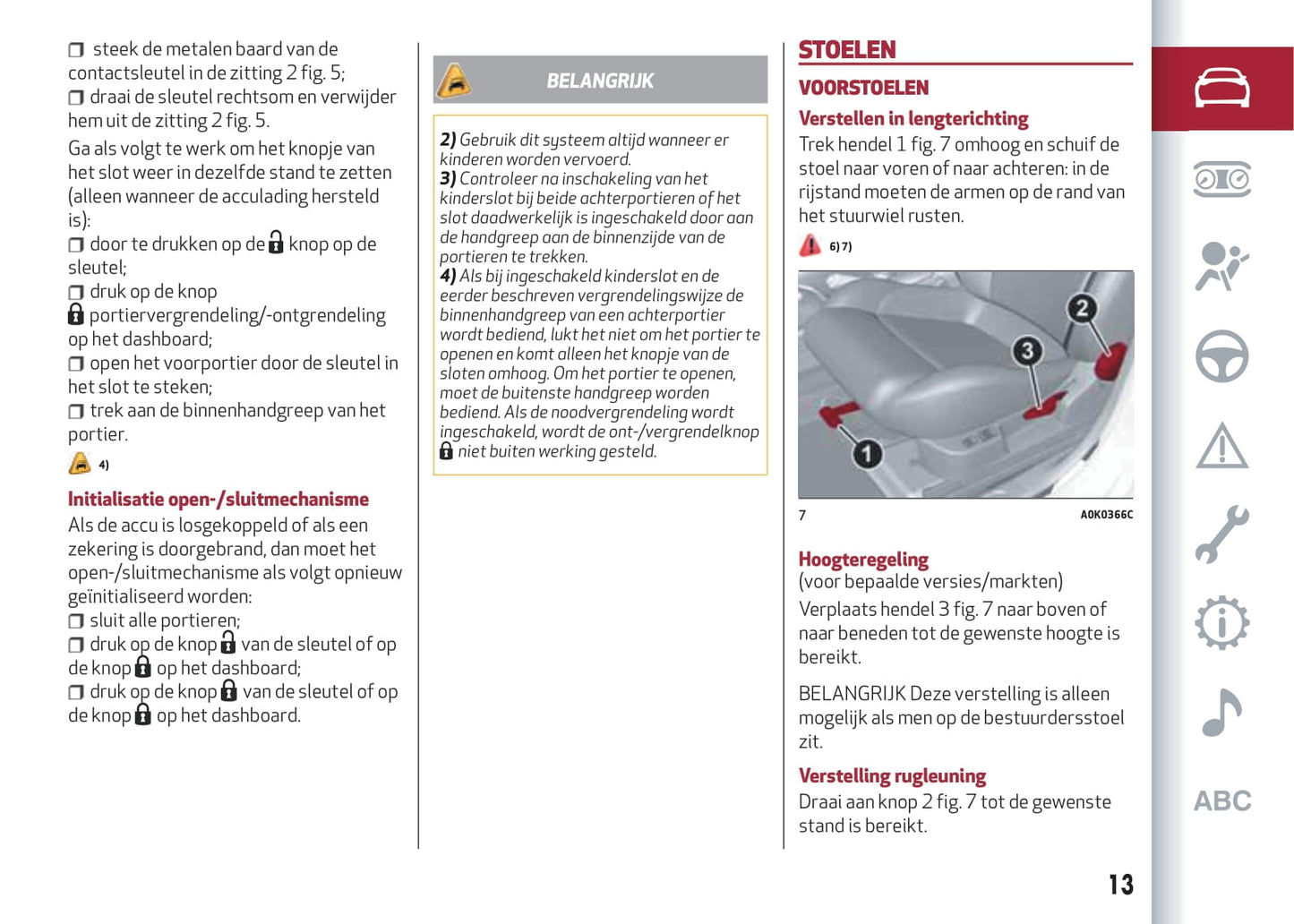 ❒ steek de metalen baard van de contactsleutel in de zitting 2 fig. 5;
❒ draai de sleutel rechtsom en verwijder hem uit de zitting 2 fig. 5.

Ga als volgt te werk om het knopje van het slot weer in dezelfde stand te zetten (alleen wanneer de acculading hersteld is):
❒ door te drukken op de knop op de sleutel;
❒ druk op de knop portiervergrendeling/-ontgrendeling op het dashboard;
❒ open het voorportier door de sleutel in het slot te steken;
❒ trek aan de binnenhandgreep van het portier.

4)

Initialisatie open-/sluitmechanisme
Als de accu is losgekoppeld of als een zekering is doorgebrand, dan moet het open-/sluitmechanisme als volgt opnieuw geïnitialiseerd worden:
❒ sluit alle portieren;
❒ druk op de knop van de sleutel of op de knop op het dashboard;
❒ druk op de knop van de sleutel of op de knop op het dashboard.

BELANGRIJK

2) Gebruik dit systeem altijd wanneer er kinderen worden vervoerd.
3) Controleer na inschakeling van het kinderslot bij beide achterportieren of het slot daadwerkelijk is ingeschakeld door aan de handgreep aan de binnenzijde van de portieren te trekken.
4) Als bij ingeschakeld kinderslot en de eerder beschreven vergrendelingswijze de binnenhandgreep van een achterportier wordt bediend, lukt het niet om het portier te openen en komt alleen het knopje van de sloten omhoog. Om het portier te openen, moet de buitenste handgreep worden bediend. Als de noodvergrendeling wordt ingeschakeld, wordt de ont-/vergrendelknop niet buiten werking gesteld.

STOELEN
VOORSTOELEN
Verstellen in lengterichting
Trek hendel 1 fig. 7 omhoog en schuif de stoel naar voren of naar achteren: in de rijstand moeten de armen op de rand van het stuurwiel rusten.

6) 7)

2
3
1

7
A0K0366C

Hoogteregeling
(voor bepaalde versies/markten)
Verplaats hendel 3 fig. 7 naar boven of naar beneden tot de gewenste hoogte is bereikt.

BELANGRIJK Deze verstelling is alleen mogelijk als men op de bestuurdersstoel zit.

Verstelling rugleuning
Draai aan knop 2 fig. 7 tot de gewenste stand is bereikt.

13

ABC