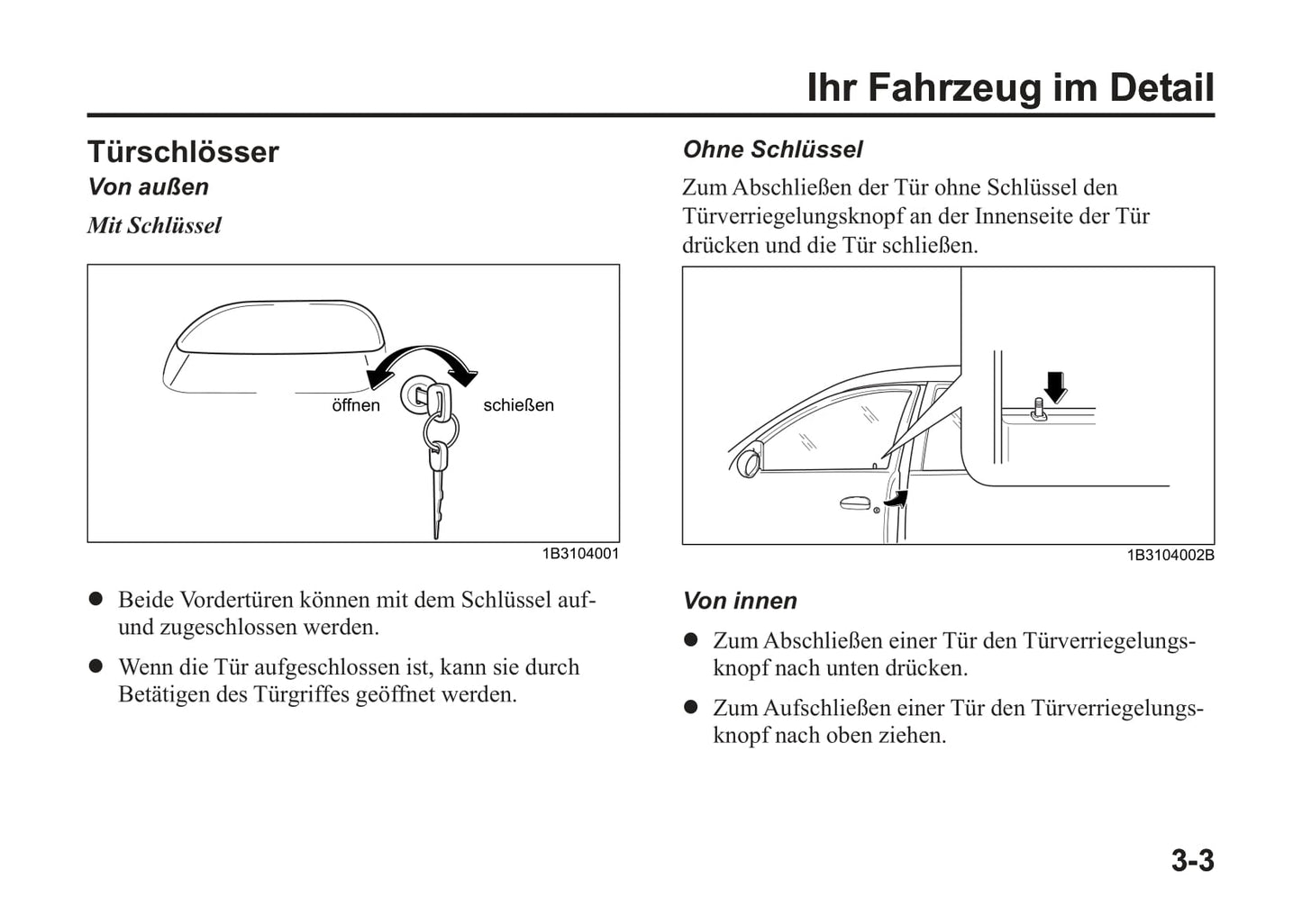 Ihr Fahrzeug im Detail

Türschlösser

Von außen

Mit Schlüssel

öffnen

schießen

1B3104001

● Beide Vordertüren können mit dem Schlüssel auf- und zugeschlossen werden.

● Wenn die Tür aufgeschlossen ist, kann sie durch Betätigen des Türgriffes geöffnet werden.

Ohne Schlüssel

Zum Abschließen der Tür ohne Schlüssel den Türverriegelungsknopf an der Innenseite der Tür drücken und die Tür schließen.

1B3104002B

Von innen

● Zum Abschließen einer Tür den Türverriegelungsknopf nach unten drücken.

● Zum Aufschließen einer Tür den Türverriegelungsknopf nach oben ziehen.

3-3