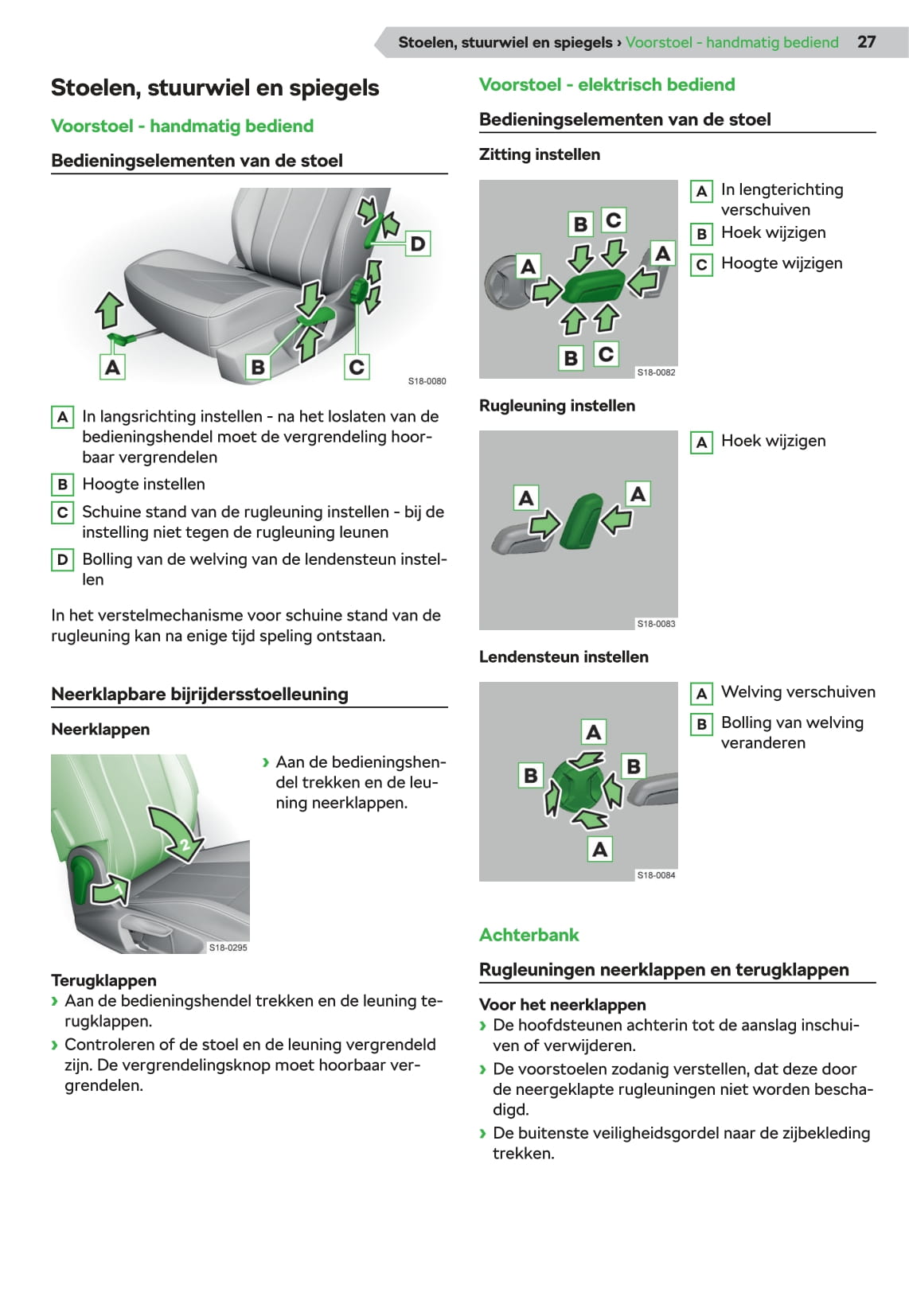 Stoelen, stuurwiel en spiegels › Voorstoel - handmatig bediend 27

Stoelen, stuurwiel en spiegels

Voorstoel - handmatig bediend

Bedieningselementen van de stoel

D
A B C
S18-0080

A In langsrichting instellen - na het loslaten van de bedieningshendel moet de vergrendeling hoorbaar vergrendelen
B Hoogte instellen
C Schuine stand van de rugleuning instellen - bij de instelling niet tegen de rugleuning leunen
D Bolling van de welving van de lendensteun instellen

In het verstelmechanisme voor schuine stand van de rugleuning kan na enige tijd speling ontstaan.

Neerklapbare bijrijdersstoelleuning

Neerklappen

2
1
S18-0295

› Aan de bedieningshendel trekken en de leuning neerklappen.

Terugklappen
› Aan de bedieningshendel trekken en de leuning terugklappen.
› Controleren of de stoel en de leuning vergrendeld zijn. De vergrendelingsknop moet hoorbaar vergrendelen.

Voorstoel - elektrisch bediend

Bedieningselementen van de stoel

Zitting instellen

B C
A A
B C
S18-0082

A In lengterichting verschuiven
B Hoek wijzigen
C Hoogte wijzigen

Rugleuning instellen

A A
S18-0083

A Hoek wijzigen

Lendensteun instellen

A
B B
A
S18-0084

A Welving verschuiven
B Bolling van welving veranderen

Achterbank

Rugleuningen neerklappen en terugklappen

Voor het neerklappen
› De hoofdsteunen achterin tot de aanslag inschuiven of verwijderen.
› De voorstoelen zodanig verstellen, dat deze door de neergeklapte rugleuningen niet worden beschadigd.
› De buitenste veiligheidsgordel naar de zijbekleding trekken.