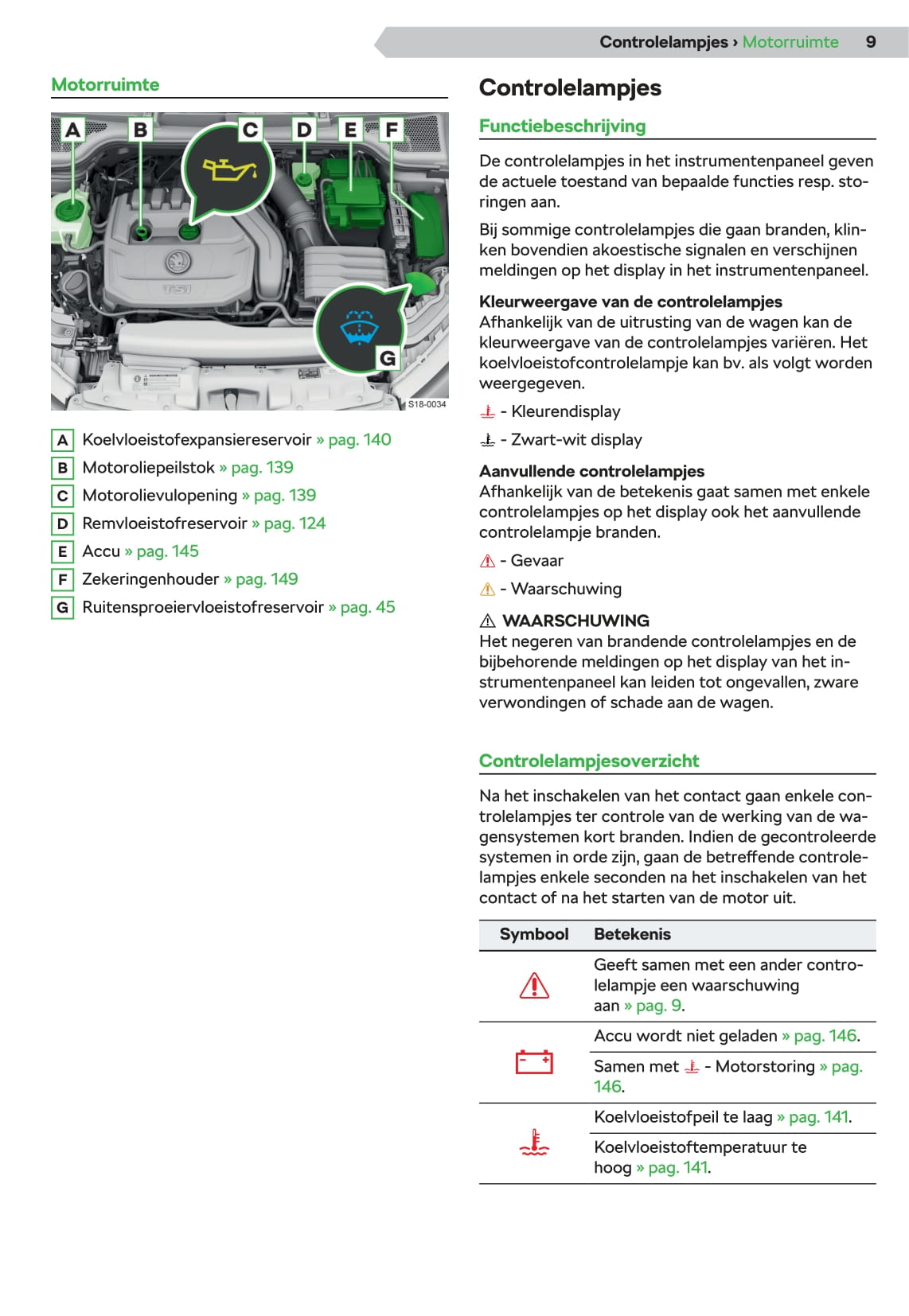 Controlelampjes › Motorruimte 9

Motorruimte

A B C D E F

TSI

G

S18-0034

A Koelvloeistofexpansiereservoir » pag. 140
B Motoroliepeilstok » pag. 139
C Motorolievulopening » pag. 139
D Remvloeistofreservoir » pag. 124
E Accu » pag. 145
F Zekeringenhouder » pag. 149
G Ruitensproeiervloeistofreservoir » pag. 45

Controlelampjes

Functiebeschrijving

De controlelampjes in het instrumentenpaneel geven de actuele toestand van bepaalde functies resp. storingen aan.

Bij sommige controlelampjes die gaan branden, klinken bovendien akoestische signalen en verschijnen meldingen op het display in het instrumentenpaneel.

Kleurweergave van de controlelampjes
Afhankelijk van de uitrusting van de wagen kan de kleurweergave van de controlelampjes variëren. Het koelvloeistofcontrolelampje kan bv. als volgt worden weergegeven.

- Kleurendisplay

- Zwart-wit display

Aanvullende controlelampjes
Afhankelijk van de betekenis gaat samen met enkele controlelampjes op het display ook het aanvullende controlelampje branden.

- Gevaar

- Waarschuwing

WAARSCHUWING
Het negeren van brandende controlelampjes en de bijbehorende meldingen op het display van het instrumentenpaneel kan leiden tot ongevallen, zware verwondingen of schade aan de wagen.

Controlelampjesoverzicht

Na het inschakelen van het contact gaan enkele controlelampjes ter controle van de werking van de wagensystemen kort branden. Indien de gecontroleerde systemen in orde zijn, gaan de betreffende controlelampjes enkele seconden na het inschakelen van het contact of na het starten van de motor uit.

| Symbool | Betekenis |
|---|---|
| | Geeft samen met een ander controlelampje een waarschuwing aan » pag. 9. |
| | Accu wordt niet geladen » pag. 146. |
| | Samen met - Motorstoring » pag. 146. |
| | Koelvloeistofpeil te laag » pag. 141. |
| | Koelvloeistoftemperatuur te hoog » pag. 141. |