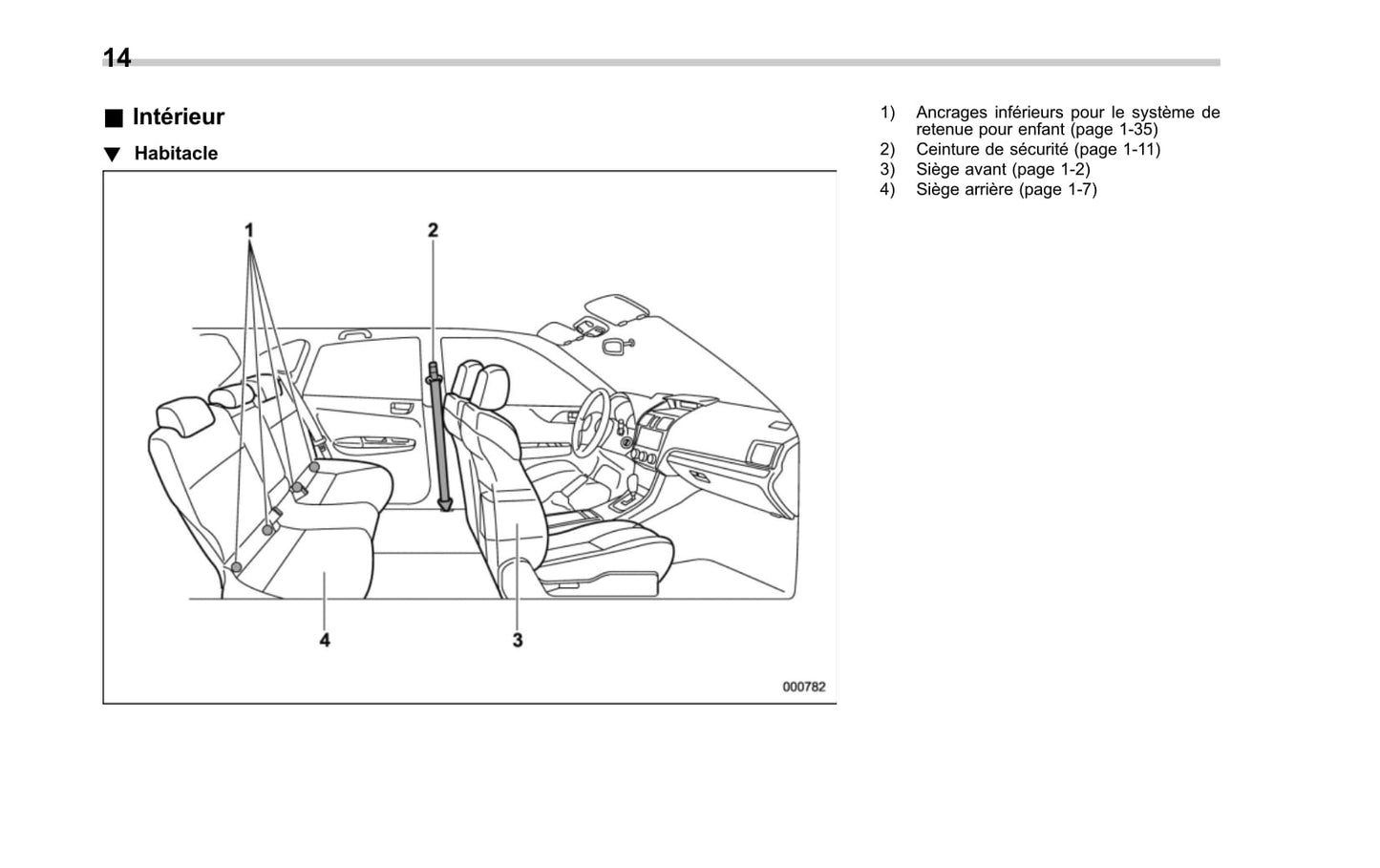 14

■ Intérieur

▼ Habitacle

1
2
4
3
000782

1) Ancrages inférieurs pour le système de retenue pour enfant (page 1-35)
2) Ceinture de sécurité (page 1-11)
3) Siège avant (page 1-2)
4) Siège arrière (page 1-7)