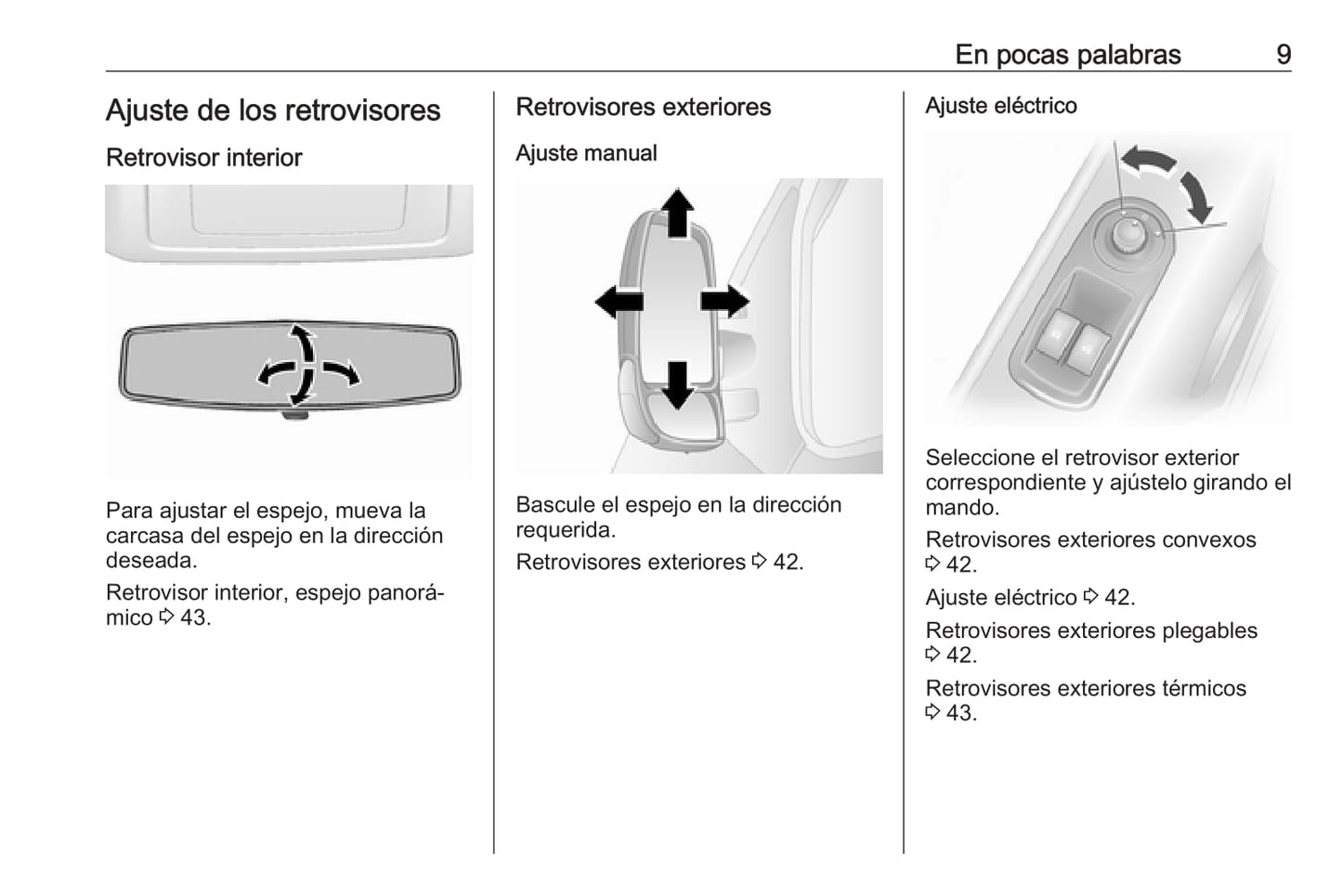 En pocas palabras 9

Ajuste de los retrovisores

Retrovisor interior

Para ajustar el espejo, mueva la carcasa del espejo en la dirección deseada.

Retrovisor interior, espejo panorámico ⇨ 43.

Retrovisores exteriores

Ajuste manual

Bascule el espejo en la dirección requerida.

Retrovisores exteriores ⇨ 42.

Ajuste eléctrico

Seleccione el retrovisor exterior correspondiente y ajústelo girando el mando.

Retrovisores exteriores convexos ⇨ 42.

Ajuste eléctrico ⇨ 42.

Retrovisores exteriores plegables ⇨ 42.

Retrovisores exteriores térmicos ⇨ 43.