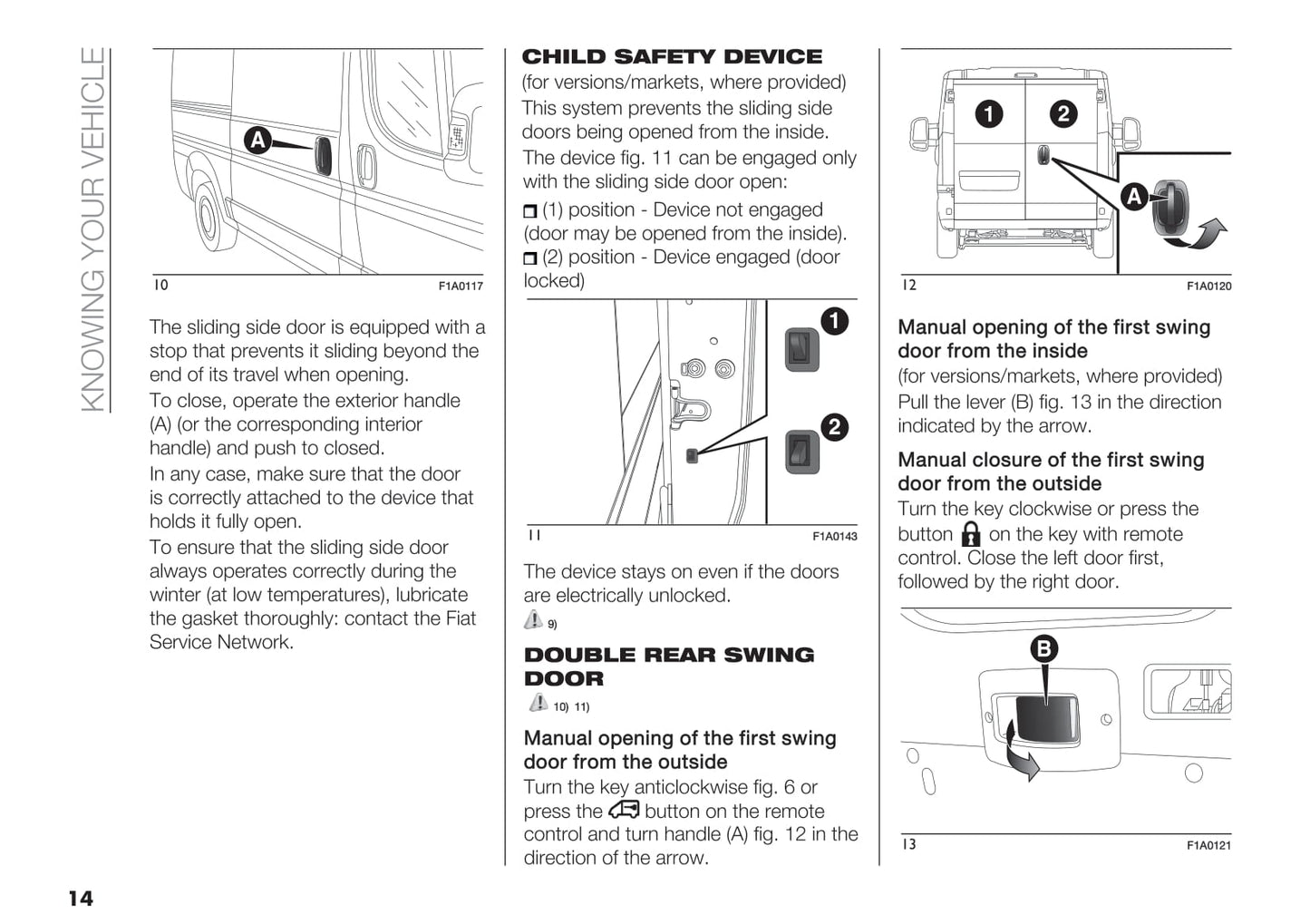 KNOWING YOUR VEHICLE

A

10 F1A0117

The sliding side door is equipped with a stop that prevents it sliding beyond the end of its travel when opening.

To close, operate the exterior handle (A) (or the corresponding interior handle) and push to closed.

In any case, make sure that the door is correctly attached to the device that holds it fully open.

To ensure that the sliding side door always operates correctly during the winter (at low temperatures), lubricate the gasket thoroughly: contact the Fiat Service Network.

CHILD SAFETY DEVICE

(for versions/markets, where provided)

This system prevents the sliding side doors being opened from the inside.

The device fig. 11 can be engaged only with the sliding side door open:

(1) position - Device not engaged (door may be opened from the inside).

(2) position - Device engaged (door locked)

1

2

11 F1A0143

The device stays on even if the doors are electrically unlocked.

9)

DOUBLE REAR SWING DOOR

10) 11)

Manual opening of the first swing door from the outside

Turn the key anticlockwise fig. 6 or press the button on the remote control and turn handle (A) fig. 12 in the direction of the arrow.

1 2

A

12 F1A0120

Manual opening of the first swing door from the inside

(for versions/markets, where provided)

Pull the lever (B) fig. 13 in the direction indicated by the arrow.

Manual closure of the first swing door from the outside

Turn the key clockwise or press the button on the key with remote control. Close the left door first, followed by the right door.

B

13 F1A0121

14