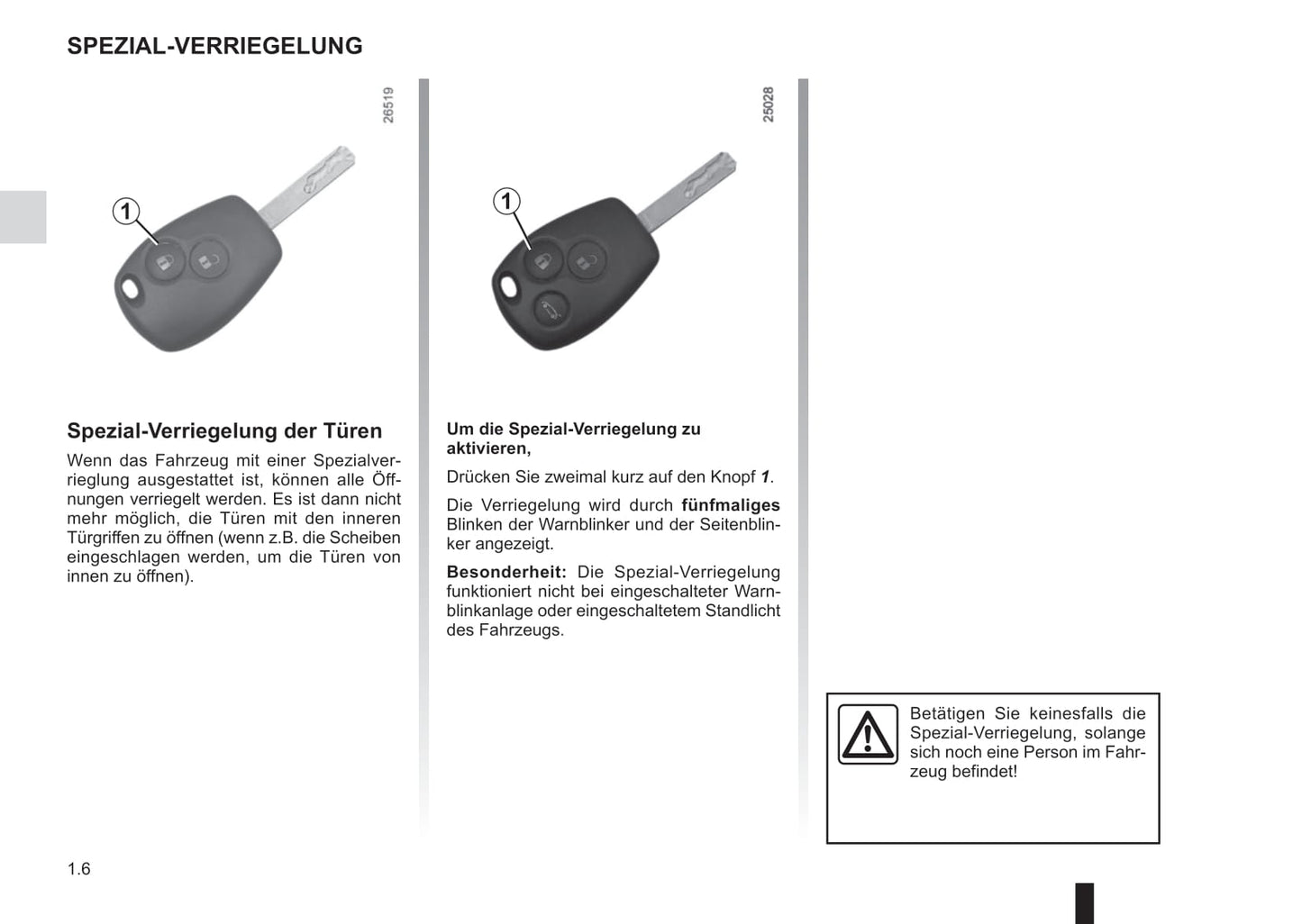 SPEZIAL-VERRIEGELUNG

26519

1

Spezial-Verriegelung der Türen

Wenn das Fahrzeug mit einer Spezialverrieglung ausgestattet ist, können alle Öffnungen verriegelt werden. Es ist dann nicht mehr möglich, die Türen mit den inneren Türgriffen zu öffnen (wenn z.B. die Scheiben eingeschlagen werden, um die Türen von innen zu öffnen).

25028

1

Um die Spezial-Verriegelung zu aktivieren,

Drücken Sie zweimal kurz auf den Knopf 1.

Die Verriegelung wird durch fünfmaliges Blinken der Warnblinker und der Seitenblinker angezeigt.

Besonderheit: Die Spezial-Verriegelung funktioniert nicht bei eingeschalteter Warnblinkanlage oder eingeschaltetem Standlicht des Fahrzeugs.

Betätigen Sie keinesfalls die Spezial-Verriegelung, solange sich noch eine Person im Fahrzeug befindet!

1.6