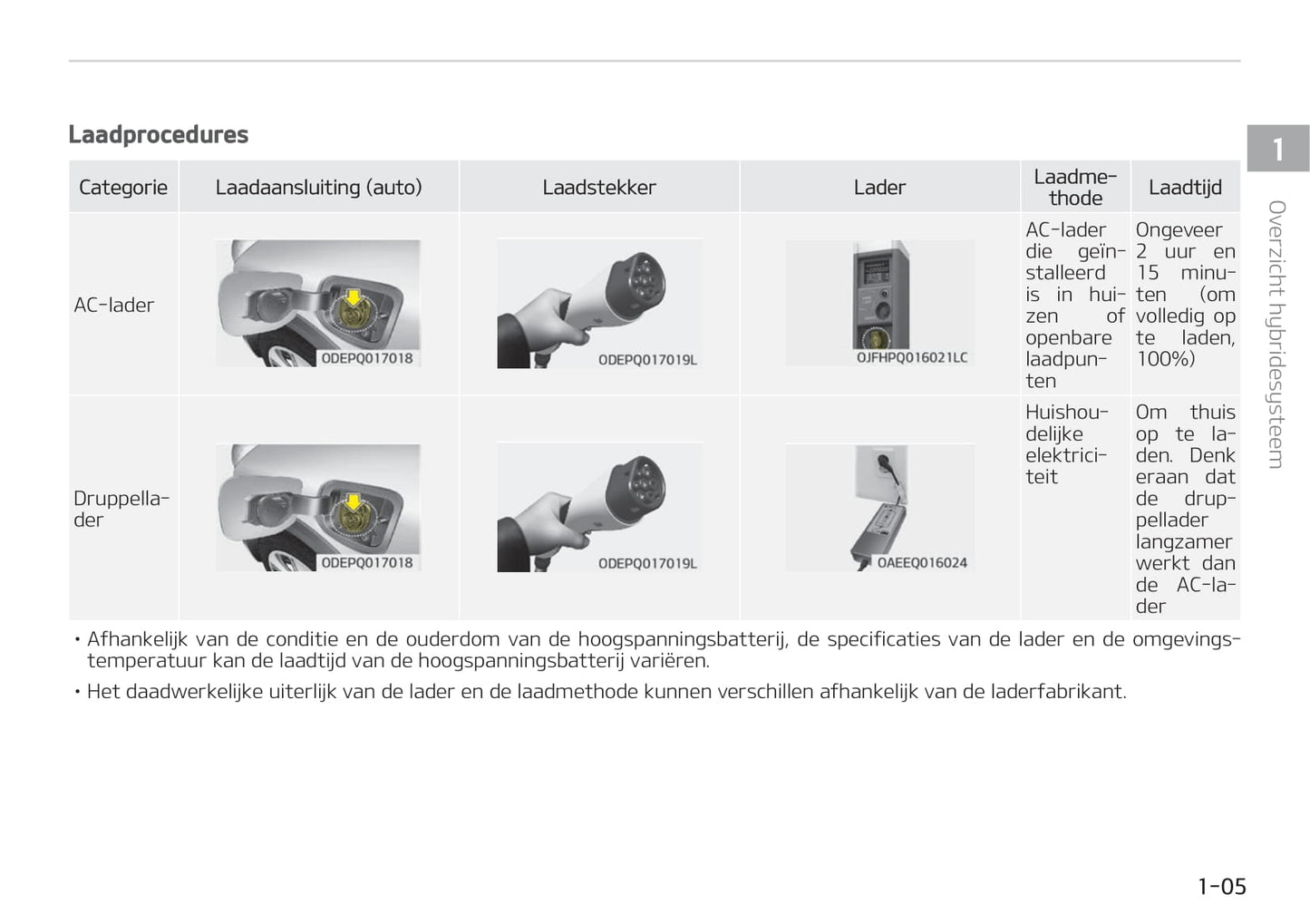 Laadprocedures

| Categorie | Laadaansluiting (auto) | Laadstekker | Lader | Laadmethode | Laadtijd |
|---|---|---|---|---|---|
| AC-lader | ODEPQ017018 | ODEPQ017019L | OJFHPQ016021LC | AC-lader die geïnstalleerd is in huizen of openbare laadpunten | Ongeveer 2 uur en 15 minuten (om volledig op te laden, 100%) |
| Druppellader | ODEPQ017018 | ODEPQ017019L | OAEEQ016024 | Huishoudelijke elektriciteit | Om thuis op te laden. Denk eraan dat de druppellader langzamer werkt dan de AC-lader |

• Afhankelijk van de conditie en de ouderdom van de hoogspanningsbatterij, de specificaties van de lader en de omgevingstemperatuur kan de laadtijd van de hoogspanningsbatterij variëren.

• Het daadwerkelijke uiterlijk van de lader en de laadmethode kunnen verschillen afhankelijk van de laderfabrikant.

1

Overzicht hybridesysteem

1-05