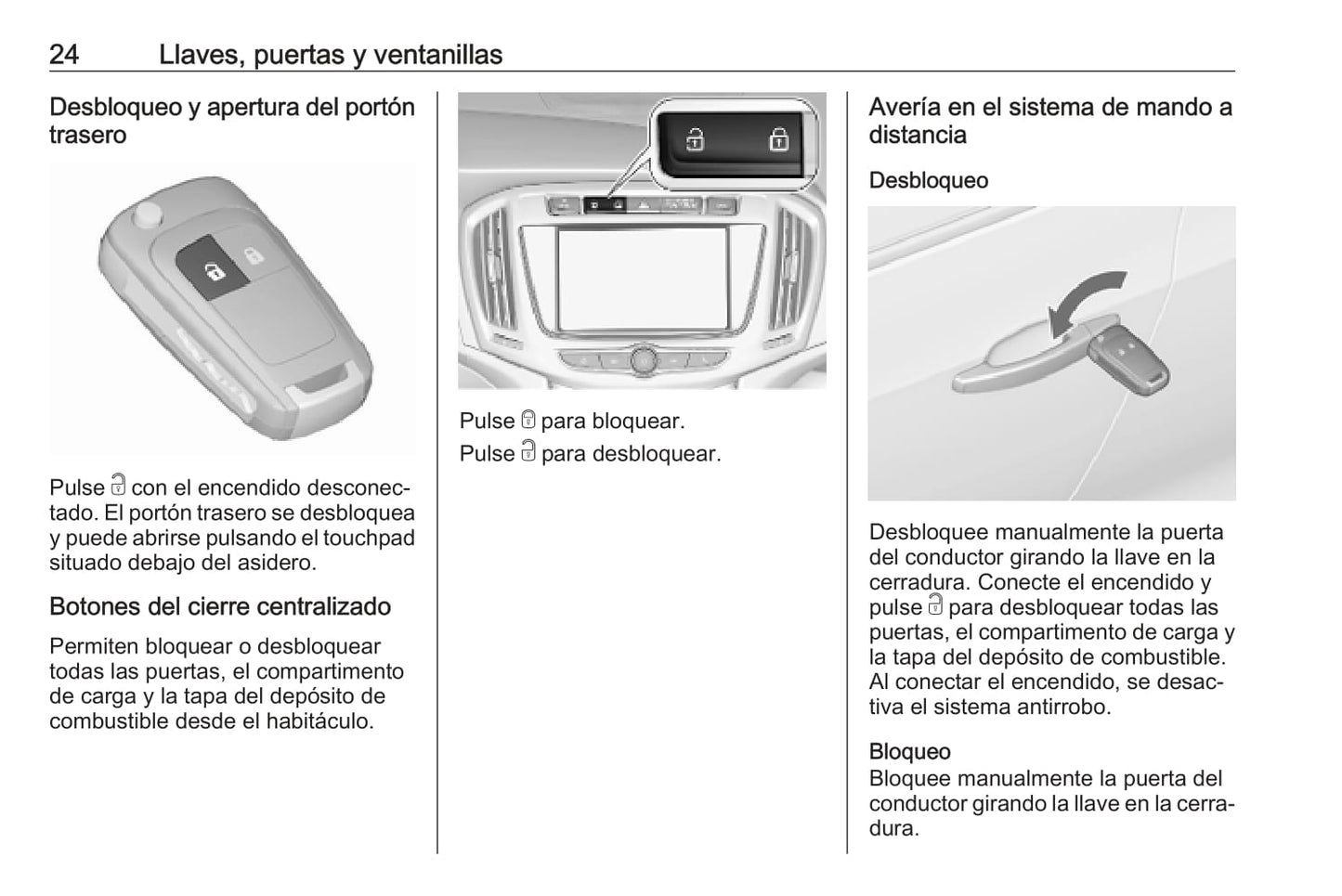 24 Llaves, puertas y ventanillas

Desbloqueo y apertura del portón trasero

Pulse 🔓 con el encendido desconectado. El portón trasero se desbloquea y puede abrirse pulsando el touchpad situado debajo del asidero.

Botones del cierre centralizado

Permiten bloquear o desbloquear todas las puertas, el compartimento de carga y la tapa del depósito de combustible desde el habitáculo.

Pulse 🔒 para bloquear.
Pulse 🔓 para desbloquear.

Avería en el sistema de mando a distancia

Desbloqueo

Desbloquee manualmente la puerta del conductor girando la llave en la cerradura. Conecte el encendido y pulse 🔓 para desbloquear todas las puertas, el compartimento de carga y la tapa del depósito de combustible. Al conectar el encendido, se desactiva el sistema antirrobo.

Bloqueo
Bloquee manualmente la puerta del conductor girando la llave en la cerradura.