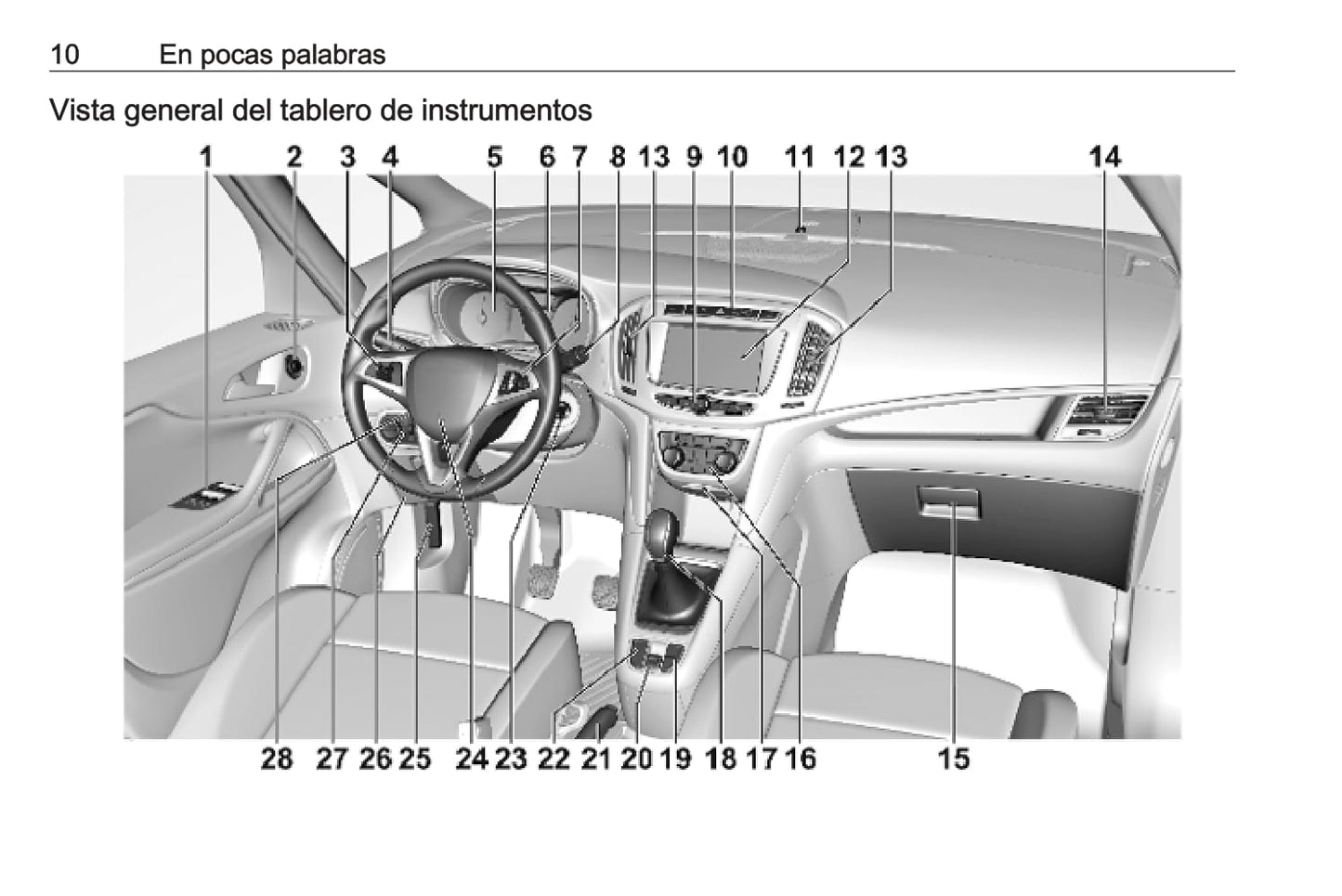 10 En pocas palabras

Vista general del tablero de instrumentos

1 2 3 4 5 6 7 8 13 9 10 11 12 13 14

28 27 26 25 24 23 22 21 20 19 18 17 16 15