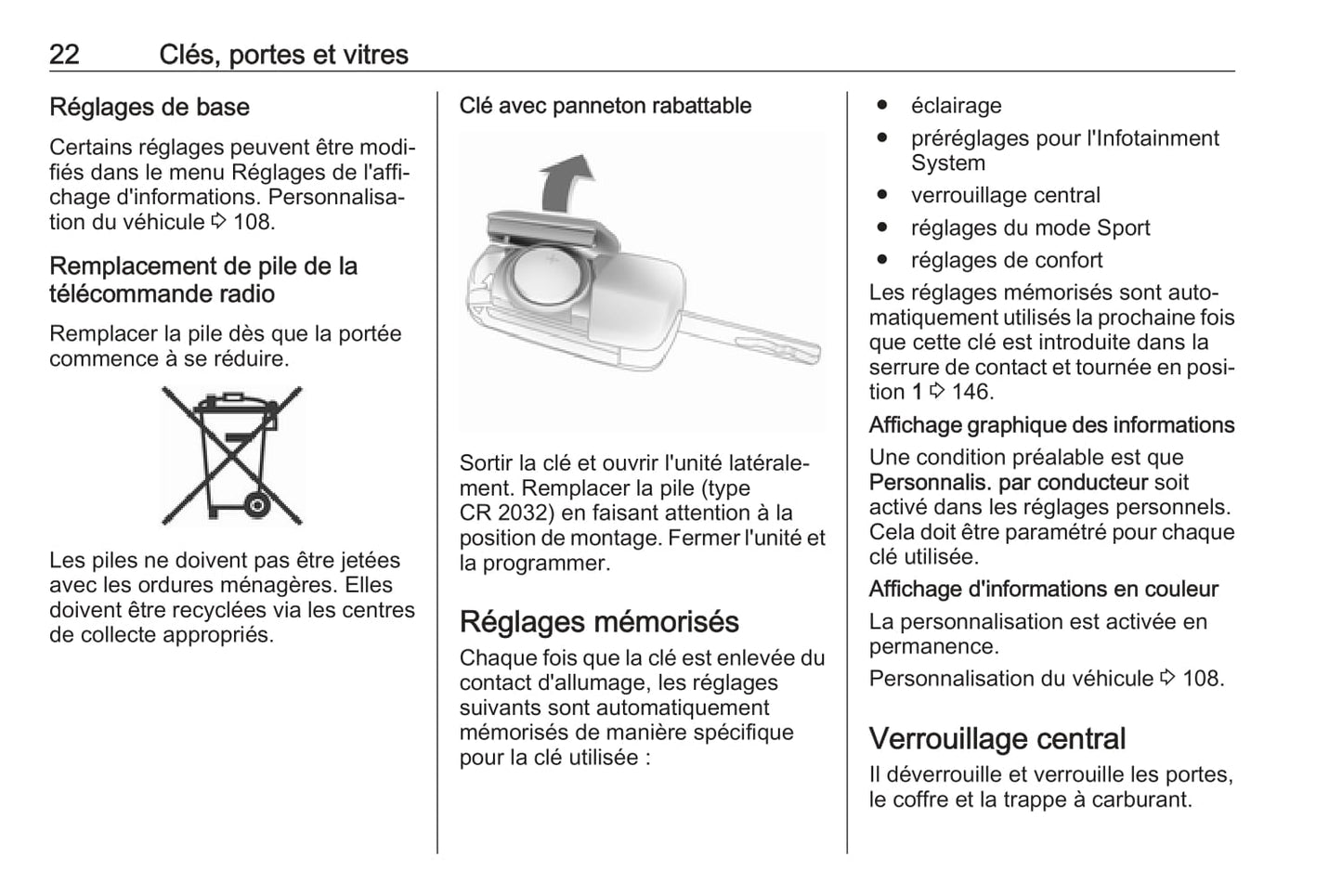 22 Clés, portes et vitres

Réglages de base

Certains réglages peuvent être modifiés dans le menu Réglages de l'affichage d'informations. Personnalisation du véhicule ⇨ 108.

Remplacement de pile de la télécommande radio

Remplacer la pile dès que la portée commence à se réduire.

Les piles ne doivent pas être jetées avec les ordures ménagères. Elles doivent être recyclées via les centres de collecte appropriés.

Clé avec panneton rabattable

Sortir la clé et ouvrir l'unité latéralement. Remplacer la pile (type CR 2032) en faisant attention à la position de montage. Fermer l'unité et la programmer.

Réglages mémorisés

Chaque fois que la clé est enlevée du contact d'allumage, les réglages suivants sont automatiquement mémorisés de manière spécifique pour la clé utilisée :

● éclairage
● préréglages pour l'Infotainment System
● verrouillage central
● réglages du mode Sport
● réglages de confort

Les réglages mémorisés sont automatiquement utilisés la prochaine fois que cette clé est introduite dans la serrure de contact et tournée en position 1 ⇨ 146.

Affichage graphique des informations

Une condition préalable est que Personnalis. par conducteur soit activé dans les réglages personnels. Cela doit être paramétré pour chaque clé utilisée.

Affichage d'informations en couleur

La personnalisation est activée en permanence.

Personnalisation du véhicule ⇨ 108.

Verrouillage central

Il déverrouille et verrouille les portes, le coffre et la trappe à carburant.