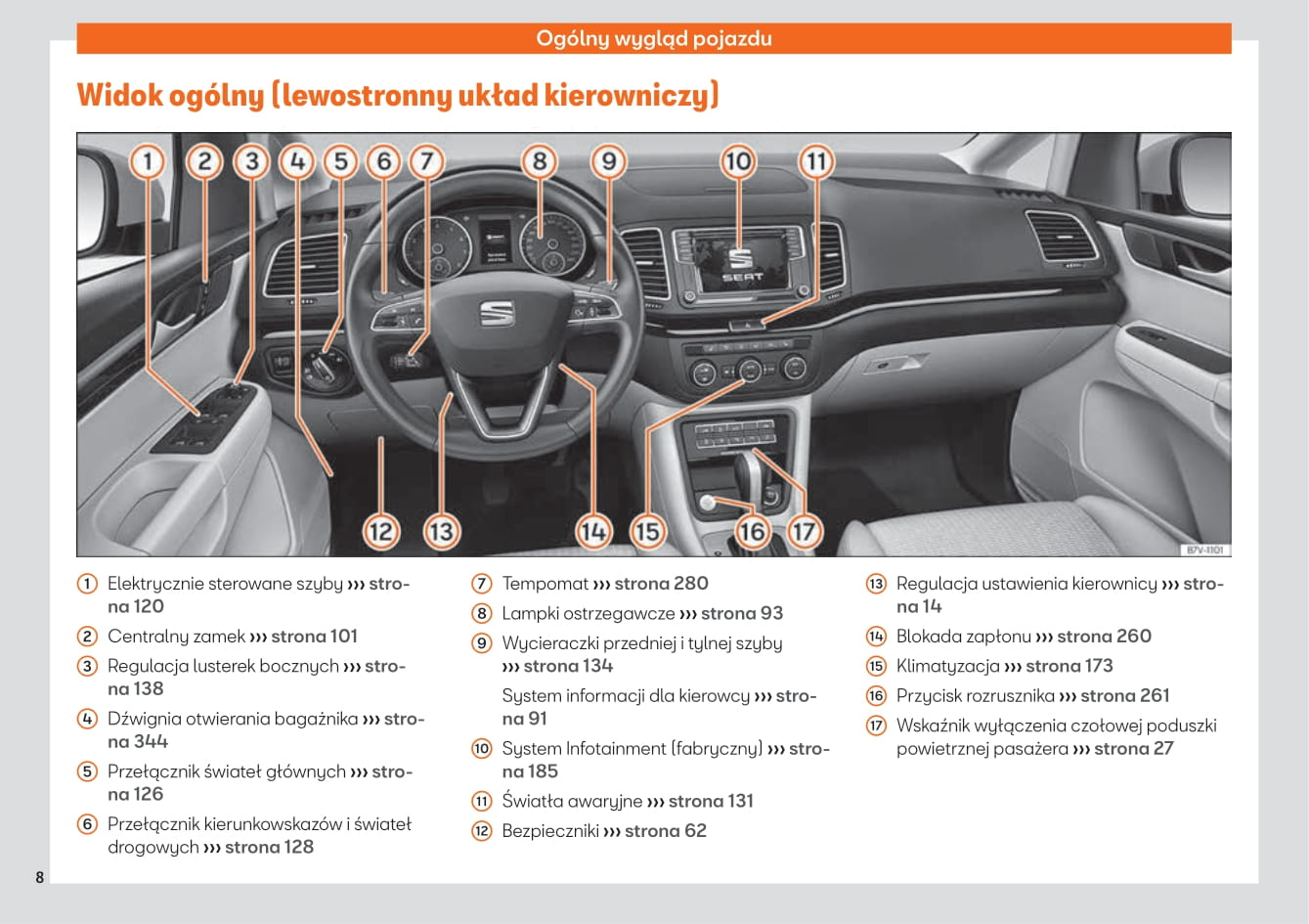 Ogólny wygląd pojazdu

Widok ogólny (lewostronny układ kierowniczy)

1 2 3 4 5 6 7 8 9 10 11

SEAT

12 13 14 15 16 17

B7V-1101

1 Elektrycznie sterowane szyby ››› strona 120

2 Centralny zamek ››› strona 101

3 Regulacja lusterek bocznych ››› strona 138

4 Dźwignia otwierania bagażnika ››› strona 344

5 Przełącznik świateł głównych ››› strona 126

6 Przełącznik kierunkowskazów i świateł drogowych ››› strona 128

7 Tempomat ››› strona 280

8 Lampki ostrzegawcze ››› strona 93

9 Wycieraczki przedniej i tylnej szyby ››› strona 134

System informacji dla kierowcy ››› strona 91

10 System Infotainment (fabryczny) ››› strona 185

11 Światła awaryjne ››› strona 131

12 Bezpieczniki ››› strona 62

13 Regulacja ustawienia kierownicy ››› strona 14

14 Blokada zapłonu ››› strona 260

15 Klimatyzacja ››› strona 173

16 Przycisk rozrusznika ››› strona 261

17 Wskaźnik wyłączenia czołowej poduszki powietrznej pasażera ››› strona 27

8