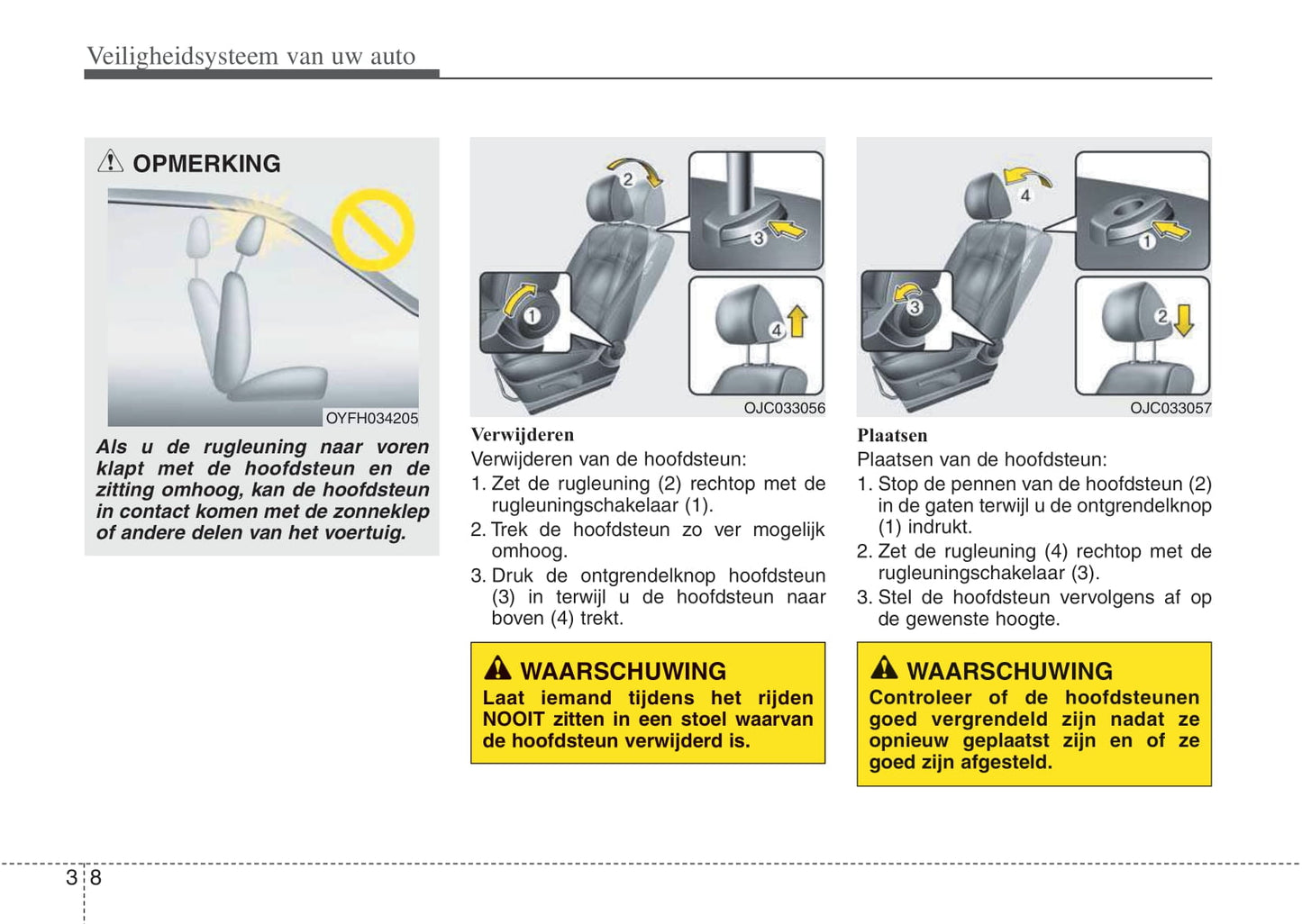 Veiligheidsysteem van uw auto

OPMERKING

OYFH034205

Als u de rugleuning naar voren klapt met de hoofdsteun en de zitting omhoog, kan de hoofdsteun in contact komen met de zonneklep of andere delen van het voertuig.

2
3
1
4

OJC033056

Verwijderen
Verwijderen van de hoofdsteun:
1. Zet de rugleuning (2) rechtop met de rugleuningschakelaar (1).
2. Trek de hoofdsteun zo ver mogelijk omhoog.
3. Druk de ontgrendelknop hoofdsteun (3) in terwijl u de hoofdsteun naar boven (4) trekt.

WAARSCHUWING
Laat iemand tijdens het rijden NOOIT zitten in een stoel waarvan de hoofdsteun verwijderd is.

4
1
3
2

OJC033057

Plaatsen
Plaatsen van de hoofdsteun:
1. Stop de pennen van de hoofdsteun (2) in de gaten terwijl u de ontgrendelknop (1) indrukt.
2. Zet de rugleuning (4) rechtop met de rugleuningschakelaar (3).
3. Stel de hoofdsteun vervolgens af op de gewenste hoogte.

WAARSCHUWING
Controleer of de hoofdsteunen goed vergrendeld zijn nadat ze opnieuw geplaatst zijn en of ze goed zijn afgesteld.

3 8