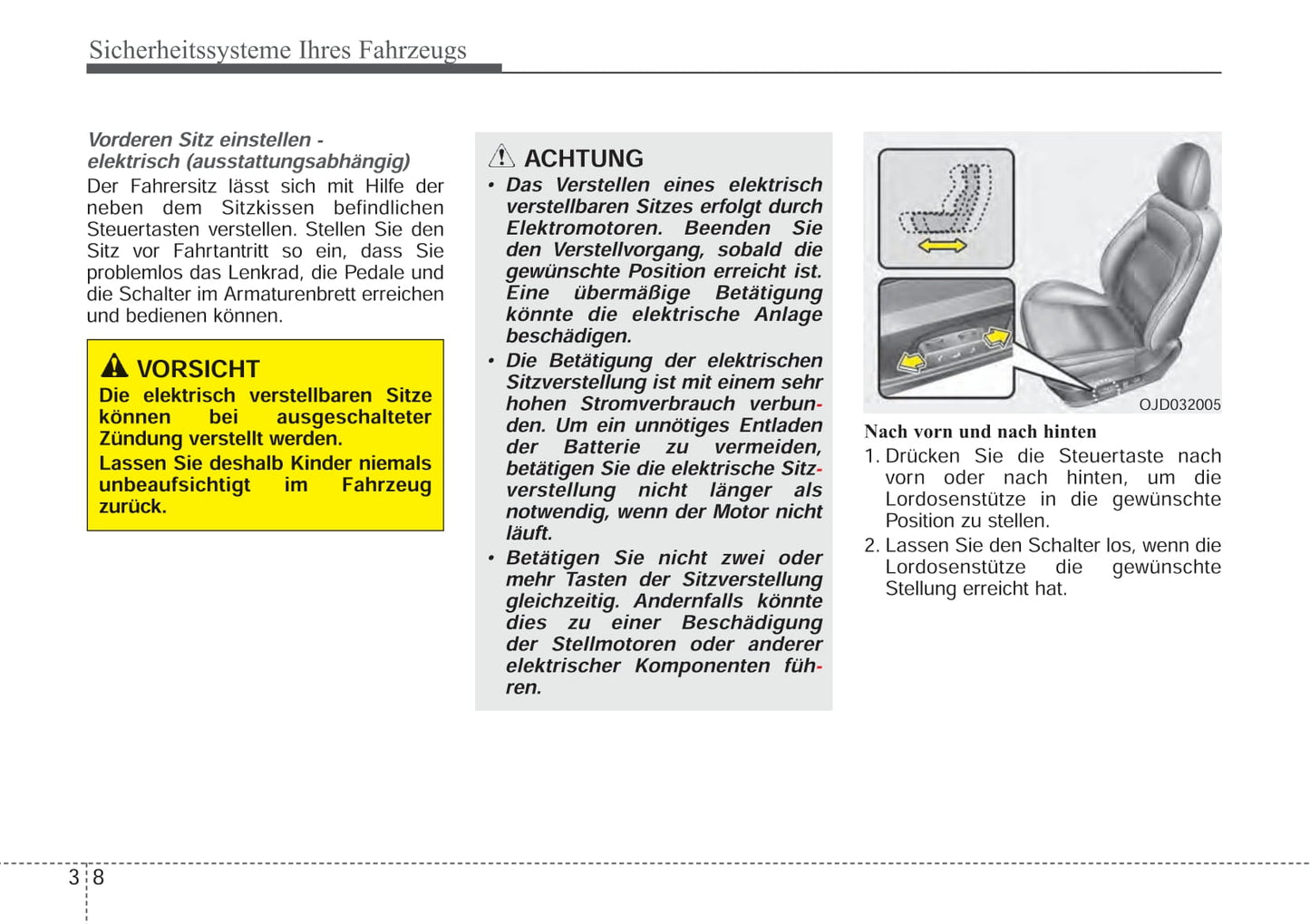 Sicherheitssysteme Ihres Fahrzeugs

Vorderen Sitz einstellen - elektrisch (ausstattungsabhängig)
Der Fahrersitz lässt sich mit Hilfe der neben dem Sitzkissen befindlichen Steuertasten verstellen. Stellen Sie den Sitz vor Fahrtantritt so ein, dass Sie problemlos das Lenkrad, die Pedale und die Schalter im Armaturenbrett erreichen und bedienen können.

VORSICHT
Die elektrisch verstellbaren Sitze können bei ausgeschalteter Zündung verstellt werden.
Lassen Sie deshalb Kinder niemals unbeaufsichtigt im Fahrzeug zurück.

ACHTUNG
• Das Verstellen eines elektrisch verstellbaren Sitzes erfolgt durch Elektromotoren. Beenden Sie den Verstellvorgang, sobald die gewünschte Position erreicht ist. Eine übermäßige Betätigung könnte die elektrische Anlage beschädigen.
• Die Betätigung der elektrischen Sitzverstellung ist mit einem sehr hohen Stromverbrauch verbunden. Um ein unnötiges Entladen der Batterie zu vermeiden, betätigen Sie die elektrische Sitzverstellung nicht länger als notwendig, wenn der Motor nicht läuft.
• Betätigen Sie nicht zwei oder mehr Tasten der Sitzverstellung gleichzeitig. Andernfalls könnte dies zu einer Beschädigung der Stellmotoren oder anderer elektrischer Komponenten führen.

OJD032005

Nach vorn und nach hinten
1. Drücken Sie die Steuertaste nach vorn oder nach hinten, um die Lordosenstütze in die gewünschte Position zu stellen.
2. Lassen Sie den Schalter los, wenn die Lordosenstütze die gewünschte Stellung erreicht hat.

3 8