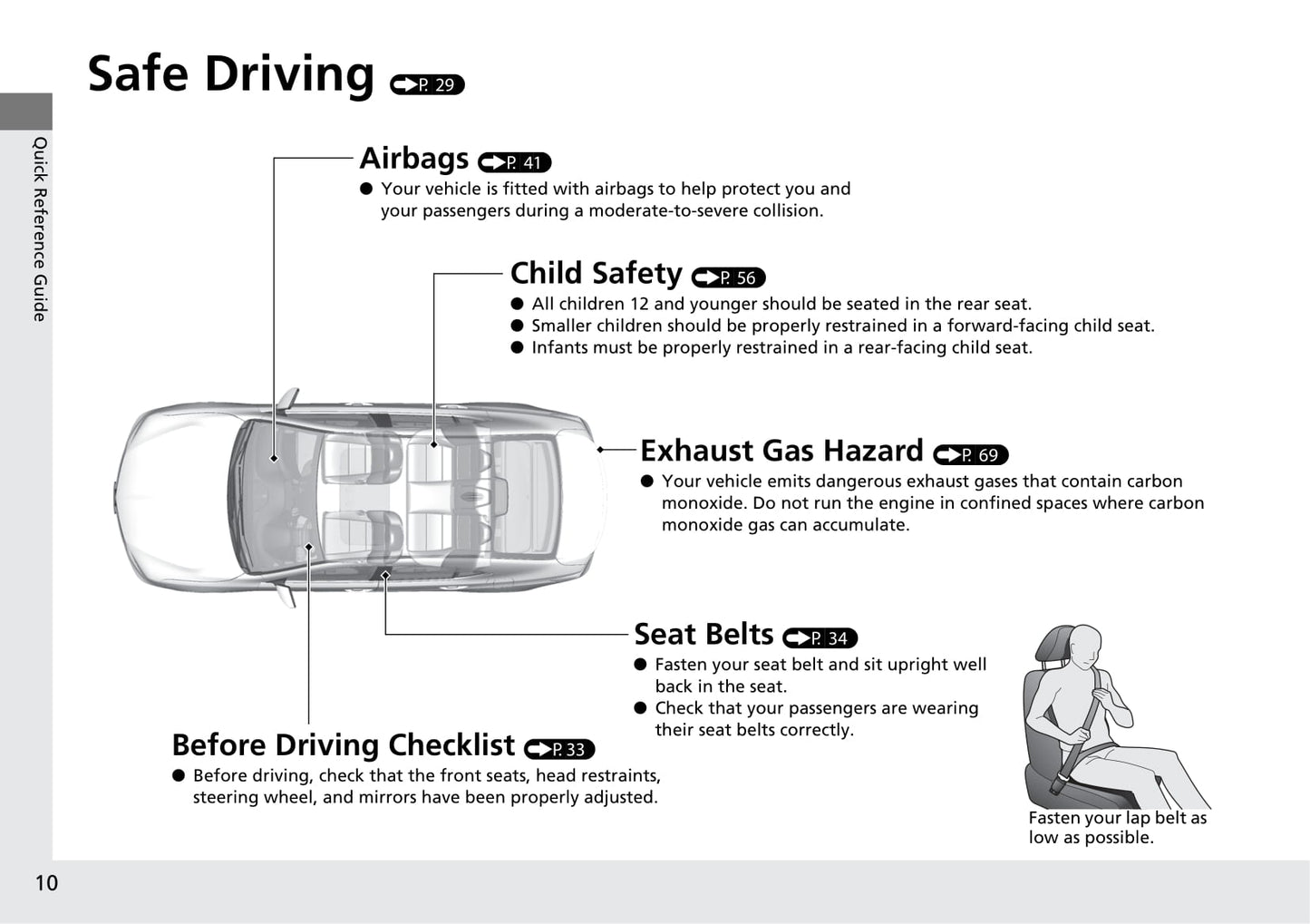 Safe Driving P. 29

Quick Reference Guide

Airbags P. 41
● Your vehicle is fitted with airbags to help protect you and your passengers during a moderate-to-severe collision.

Child Safety P. 56
● All children 12 and younger should be seated in the rear seat.
● Smaller children should be properly restrained in a forward-facing child seat.
● Infants must be properly restrained in a rear-facing child seat.

Exhaust Gas Hazard P. 69
● Your vehicle emits dangerous exhaust gases that contain carbon monoxide. Do not run the engine in confined spaces where carbon monoxide gas can accumulate.

Seat Belts P. 34
● Fasten your seat belt and sit upright well back in the seat.
● Check that your passengers are wearing their seat belts correctly.

Fasten your lap belt as low as possible.

Before Driving Checklist P. 33
● Before driving, check that the front seats, head restraints, steering wheel, and mirrors have been properly adjusted.

10