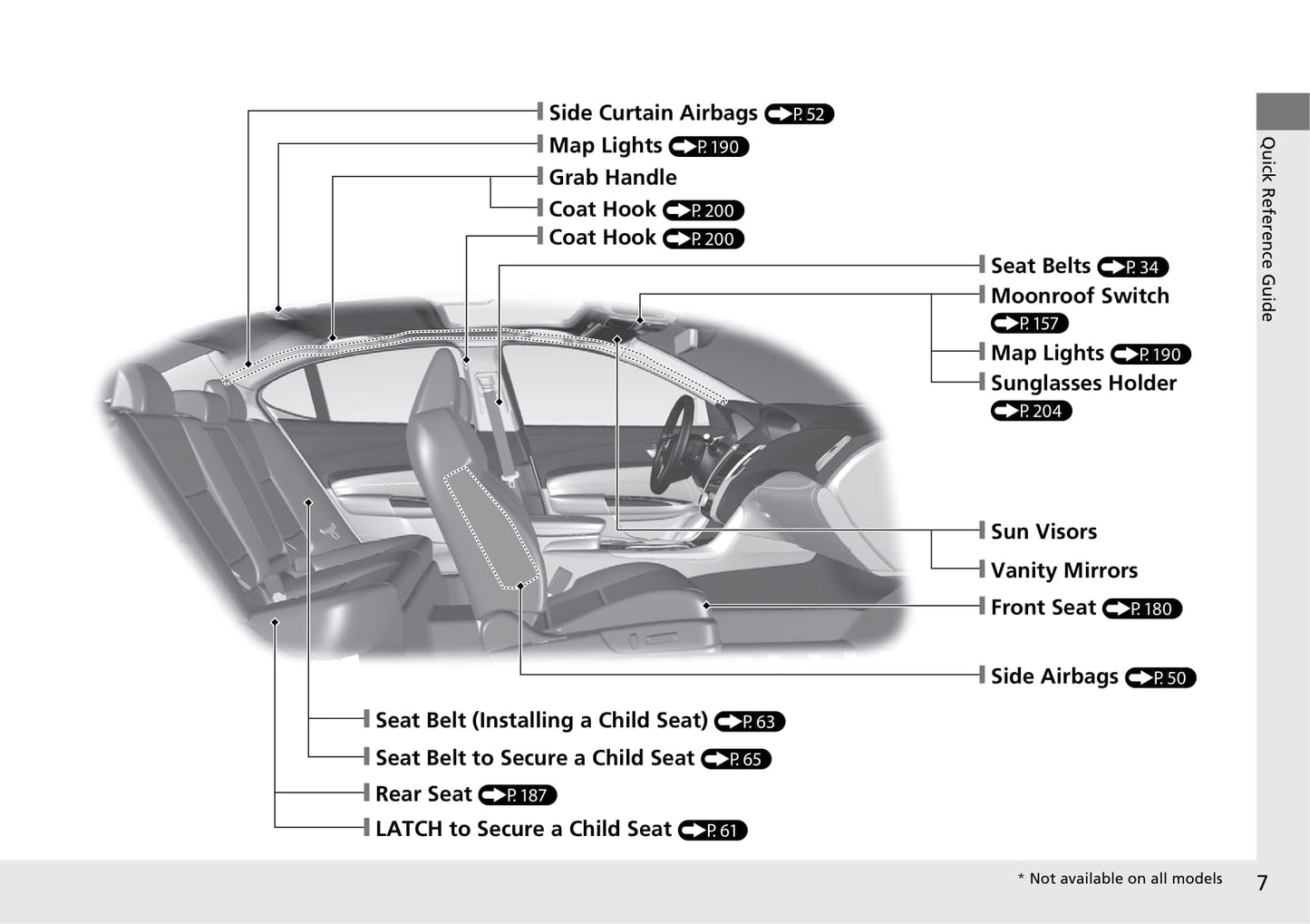 Side Curtain Airbags P. 52
Map Lights P. 190
Grab Handle
Coat Hook P. 200
Coat Hook P. 200

Seat Belts P. 34
Moonroof Switch P. 157
Map Lights P. 190
Sunglasses Holder P. 204

Sun Visors
Vanity Mirrors
Front Seat P. 180

Side Airbags P. 50

Seat Belt (Installing a Child Seat) P. 63
Seat Belt to Secure a Child Seat P. 65
Rear Seat P. 187
LATCH to Secure a Child Seat P. 61

Quick Reference Guide

* Not available on all models
7