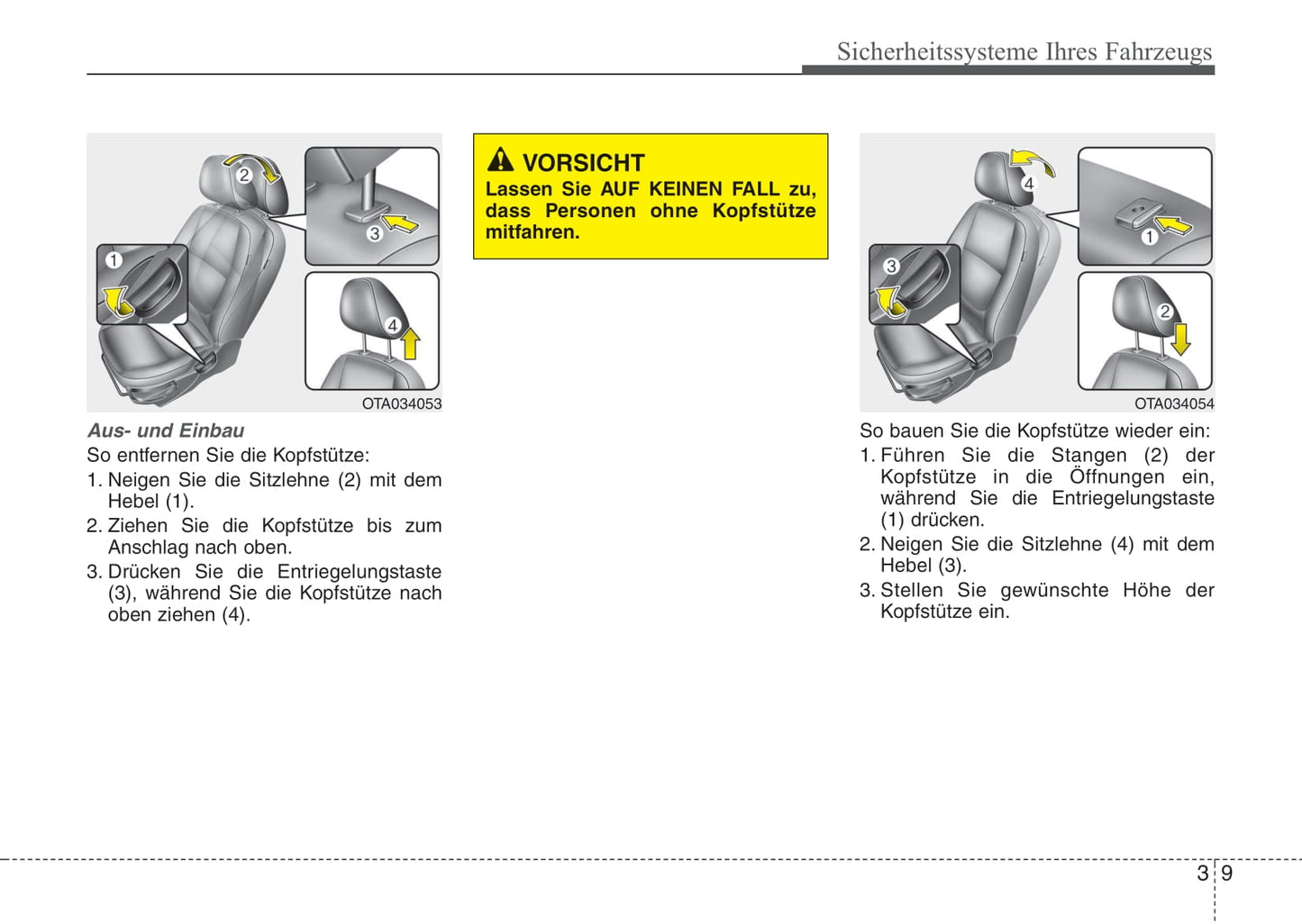 Sicherheitssysteme Ihres Fahrzeugs

2
3
1
4
OTA034053

Aus- und Einbau

So entfernen Sie die Kopfstütze:

1. Neigen Sie die Sitzlehne (2) mit dem Hebel (1).

2. Ziehen Sie die Kopfstütze bis zum Anschlag nach oben.

3. Drücken Sie die Entriegelungstaste (3), während Sie die Kopfstütze nach oben ziehen (4).

VORSICHT

Lassen Sie AUF KEINEN FALL zu, dass Personen ohne Kopfstütze mitfahren.

4
1
3
2
OTA034054

So bauen Sie die Kopfstütze wieder ein:

1. Führen Sie die Stangen (2) der Kopfstütze in die Öffnungen ein, während Sie die Entriegelungstaste (1) drücken.

2. Neigen Sie die Sitzlehne (4) mit dem Hebel (3).

3. Stellen Sie gewünschte Höhe der Kopfstütze ein.

3 9