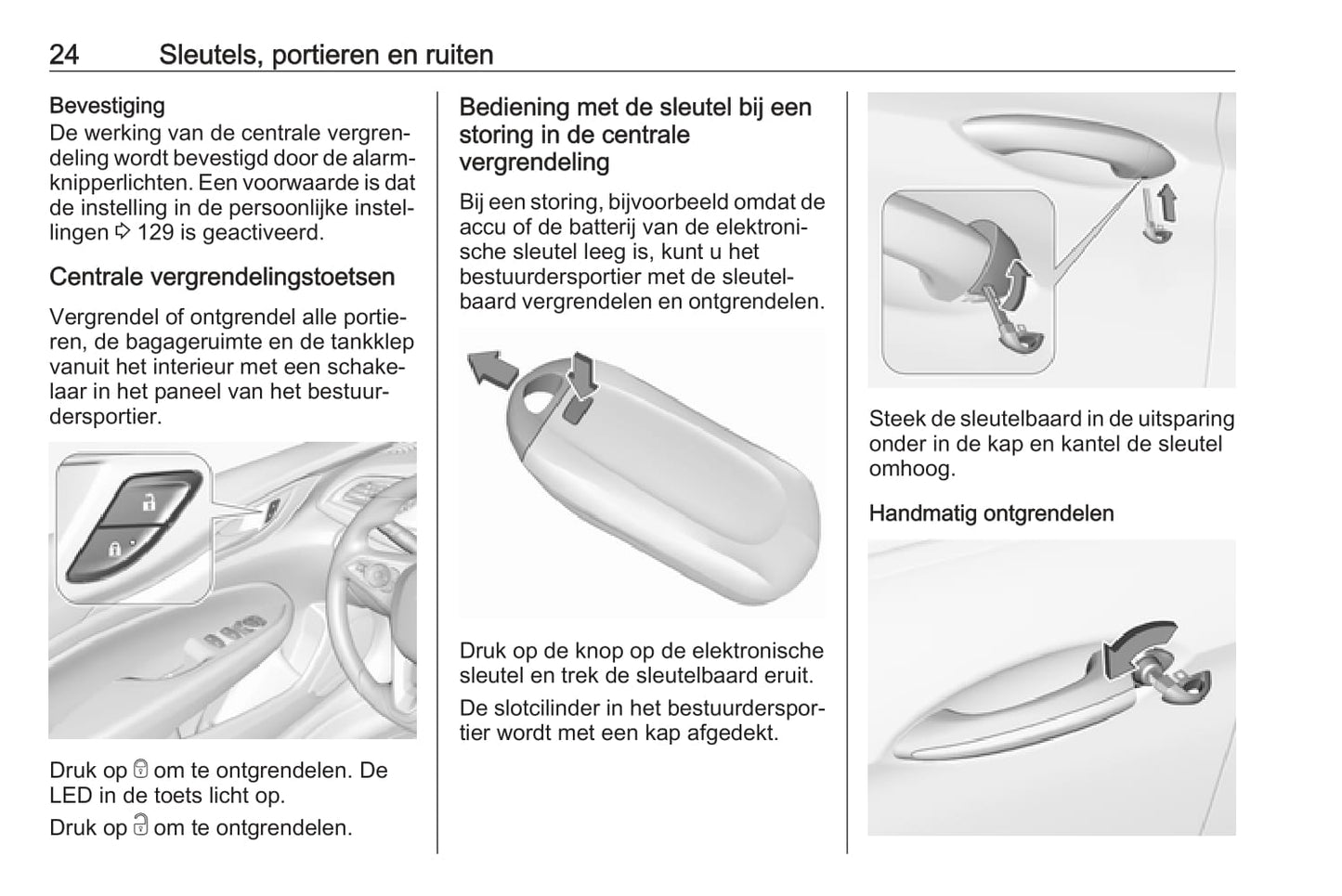 24 Sleutels, portieren en ruiten

Bevestiging
De werking van de centrale vergrendeling wordt bevestigd door de alarmknipperlichten. Een voorwaarde is dat de instelling in de persoonlijke instellingen ⇨ 129 is geactiveerd.

Centrale vergrendelingstoetsen

Vergrendel of ontgrendel alle portieren, de bagageruimte en de tankklep vanuit het interieur met een schakelaar in het paneel van het bestuurdersportier.

Druk op 🔒 om te ontgrendelen. De LED in de toets licht op.

Druk op 🔓 om te ontgrendelen.

Bediening met de sleutel bij een storing in de centrale vergrendeling

Bij een storing, bijvoorbeeld omdat de accu of de batterij van de elektronische sleutel leeg is, kunt u het bestuurdersportier met de sleutelbaard vergrendelen en ontgrendelen.

Druk op de knop op de elektronische sleutel en trek de sleutelbaard eruit.

De slotcilinder in het bestuurdersportier wordt met een kap afgedekt.

Steek de sleutelbaard in de uitsparing onder in de kap en kantel de sleutel omhoog.

Handmatig ontgrendelen