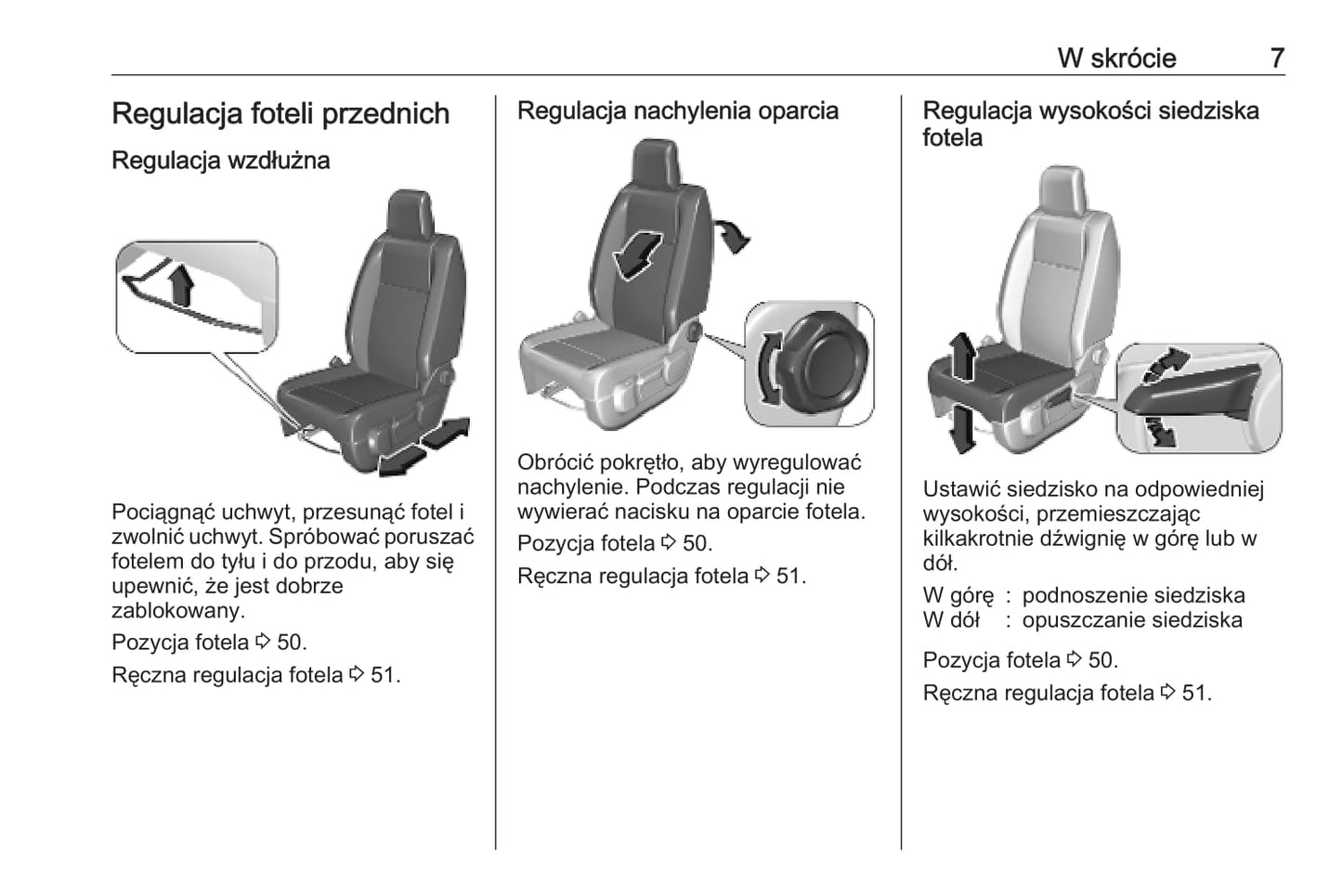 W skrócie 7

Regulacja foteli przednich

Regulacja wzdłużna

Pociągnąć uchwyt, przesunąć fotel i zwolnić uchwyt. Spróbować poruszać fotelem do tyłu i do przodu, aby się upewnić, że jest dobrze zablokowany.

Pozycja fotela ⇨ 50.

Ręczna regulacja fotela ⇨ 51.

Regulacja nachylenia oparcia

Obrócić pokrętło, aby wyregulować nachylenie. Podczas regulacji nie wywierać nacisku na oparcie fotela.

Pozycja fotela ⇨ 50.

Ręczna regulacja fotela ⇨ 51.

Regulacja wysokości siedziska fotela

Ustawić siedzisko na odpowiedniej wysokości, przemieszczając kilkakrotnie dźwignię w górę lub w dół.

W górę : podnoszenie siedziska
W dół : opuszczanie siedziska

Pozycja fotela ⇨ 50.

Ręczna regulacja fotela ⇨ 51.