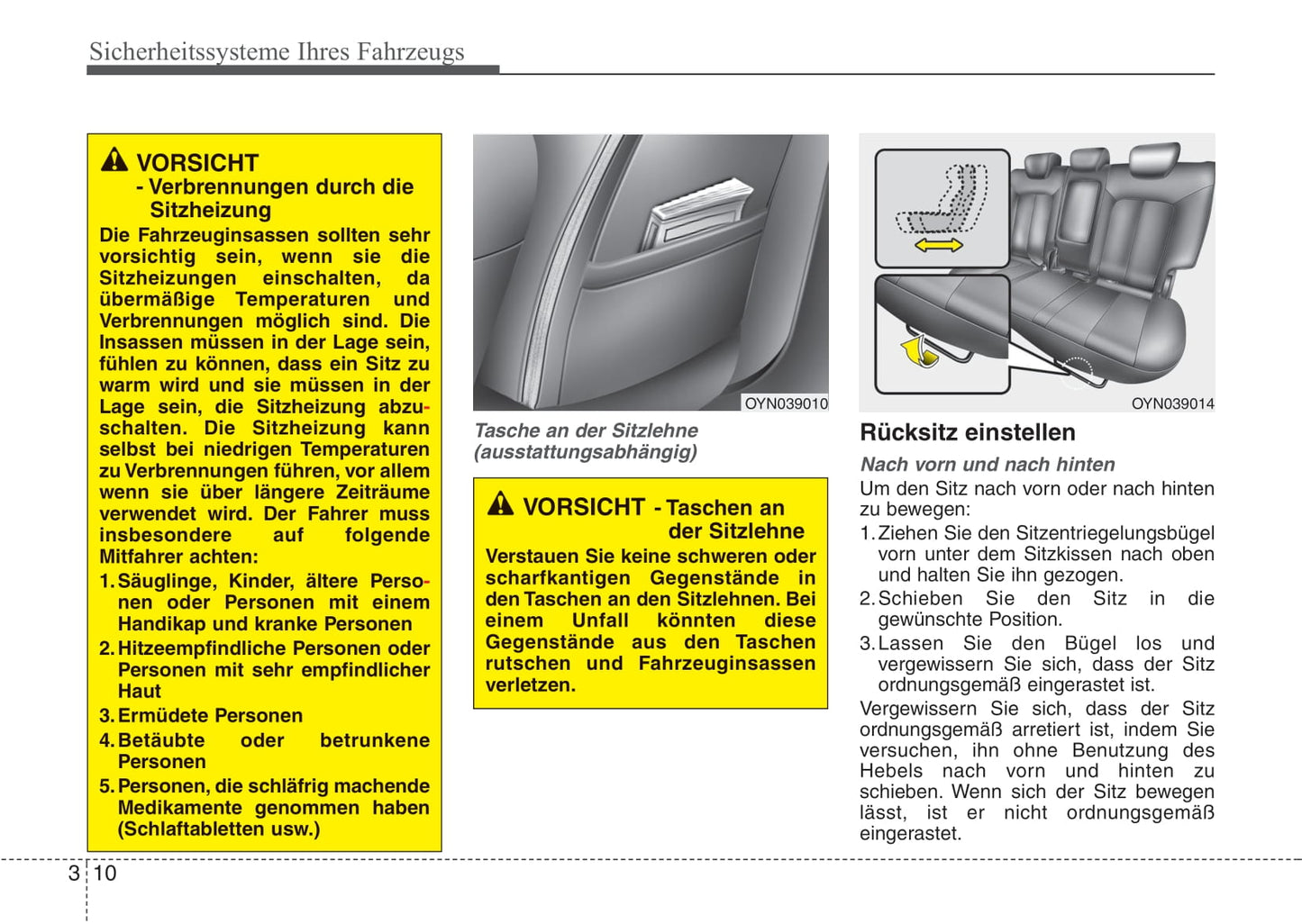 Sicherheitssysteme Ihres Fahrzeugs

VORSICHT
- Verbrennungen durch die Sitzheizung
Die Fahrzeuginsassen sollten sehr vorsichtig sein, wenn sie die Sitzheizungen einschalten, da übermäßige Temperaturen und Verbrennungen möglich sind. Die Insassen müssen in der Lage sein, fühlen zu können, dass ein Sitz zu warm wird und sie müssen in der Lage sein, die Sitzheizung abzuschalten. Die Sitzheizung kann selbst bei niedrigen Temperaturen zu Verbrennungen führen, vor allem wenn sie über längere Zeiträume verwendet wird. Der Fahrer muss insbesondere auf folgende Mitfahrer achten:
1. Säuglinge, Kinder, ältere Personen oder Personen mit einem Handikap und kranke Personen
2. Hitzeempfindliche Personen oder Personen mit sehr empfindlicher Haut
3. Ermüdete Personen
4. Betäubte oder betrunkene Personen
5. Personen, die schläfrig machende Medikamente genommen haben (Schlaftabletten usw.)

OYN039010

Tasche an der Sitzlehne (ausstattungsabhängig)

VORSICHT - Taschen an der Sitzlehne
Verstauen Sie keine schweren oder scharfkantigen Gegenstände in den Taschen an den Sitzlehnen. Bei einem Unfall könnten diese Gegenstände aus den Taschen rutschen und Fahrzeuginsassen verletzen.

OYN039014

Rücksitz einstellen
Nach vorn und nach hinten
Um den Sitz nach vorn oder nach hinten zu bewegen:
1. Ziehen Sie den Sitzentriegelungsbügel vorn unter dem Sitzkissen nach oben und halten Sie ihn gezogen.
2. Schieben Sie den Sitz in die gewünschte Position.
3. Lassen Sie den Bügel los und vergewissern Sie sich, dass der Sitz ordnungsgemäß eingerastet ist.
Vergewissern Sie sich, dass der Sitz ordnungsgemäß arretiert ist, indem Sie versuchen, ihn ohne Benutzung des Hebels nach vorn und hinten zu schieben. Wenn sich der Sitz bewegen lässt, ist er nicht ordnungsgemäß eingerastet.

3 10