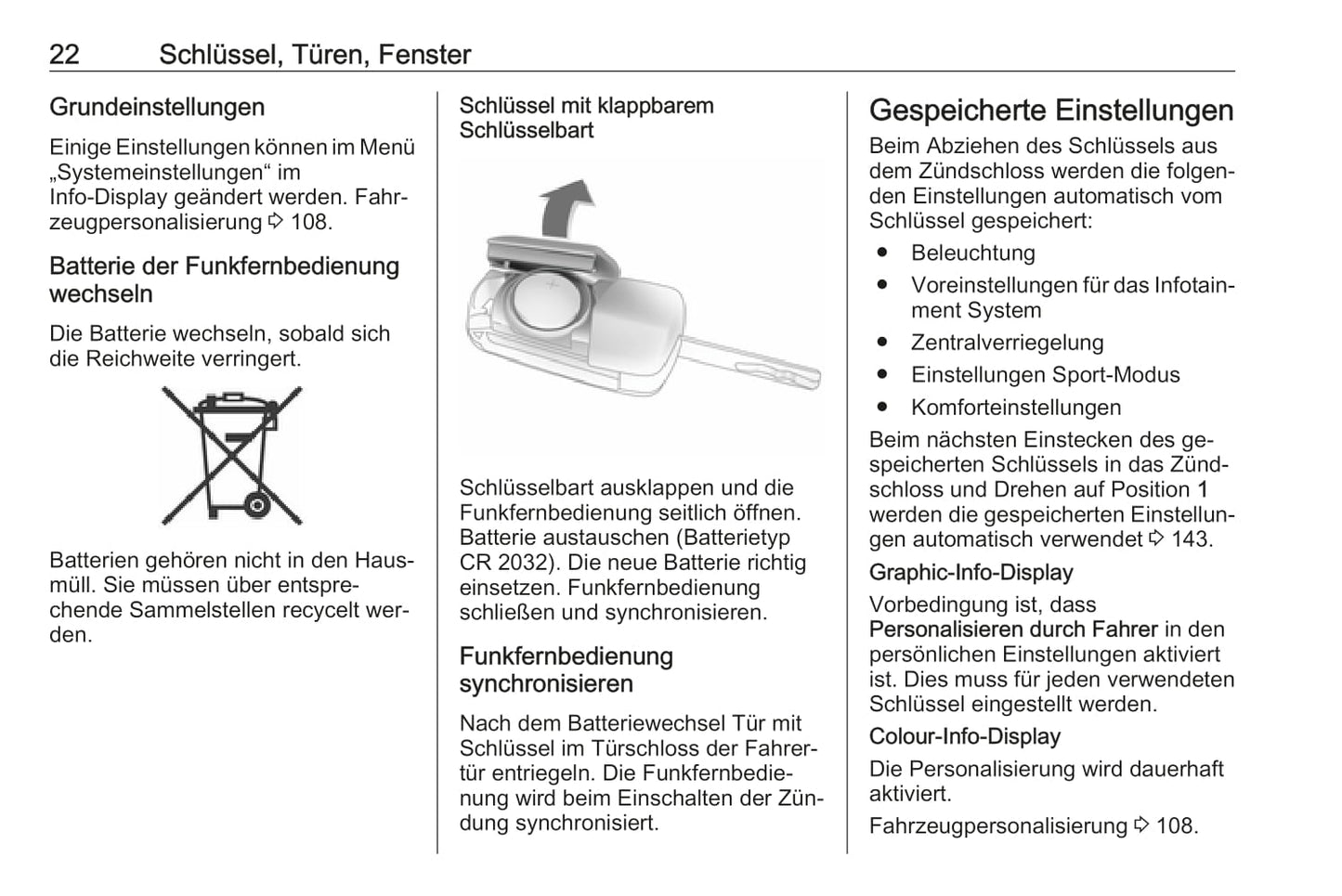 22 Schlüssel, Türen, Fenster

Grundeinstellungen

Einige Einstellungen können im Menü „Systemeinstellungen“ im Info-Display geändert werden. Fahrzeugpersonalisierung ⇨ 108.

Batterie der Funkfernbedienung wechseln

Die Batterie wechseln, sobald sich die Reichweite verringert.

Batterien gehören nicht in den Hausmüll. Sie müssen über entsprechende Sammelstellen recycelt werden.

Schlüssel mit klappbarem Schlüsselbart

Schlüsselbart ausklappen und die Funkfernbedienung seitlich öffnen. Batterie austauschen (Batterietyp CR 2032). Die neue Batterie richtig einsetzen. Funkfernbedienung schließen und synchronisieren.

Funkfernbedienung synchronisieren

Nach dem Batteriewechsel Tür mit Schlüssel im Türschloss der Fahrertür entriegeln. Die Funkfernbedienung wird beim Einschalten der Zündung synchronisiert.

Gespeicherte Einstellungen

Beim Abziehen des Schlüssels aus dem Zündschloss werden die folgenden Einstellungen automatisch vom Schlüssel gespeichert:

● Beleuchtung
● Voreinstellungen für das Infotainment System
● Zentralverriegelung
● Einstellungen Sport-Modus
● Komforteinstellungen

Beim nächsten Einstecken des gespeicherten Schlüssels in das Zündschloss und Drehen auf Position 1 werden die gespeicherten Einstellungen automatisch verwendet ⇨ 143.

Graphic-Info-Display

Vorbedingung ist, dass Personalisieren durch Fahrer in den persönlichen Einstellungen aktiviert ist. Dies muss für jeden verwendeten Schlüssel eingestellt werden.

Colour-Info-Display

Die Personalisierung wird dauerhaft aktiviert.

Fahrzeugpersonalisierung ⇨ 108.