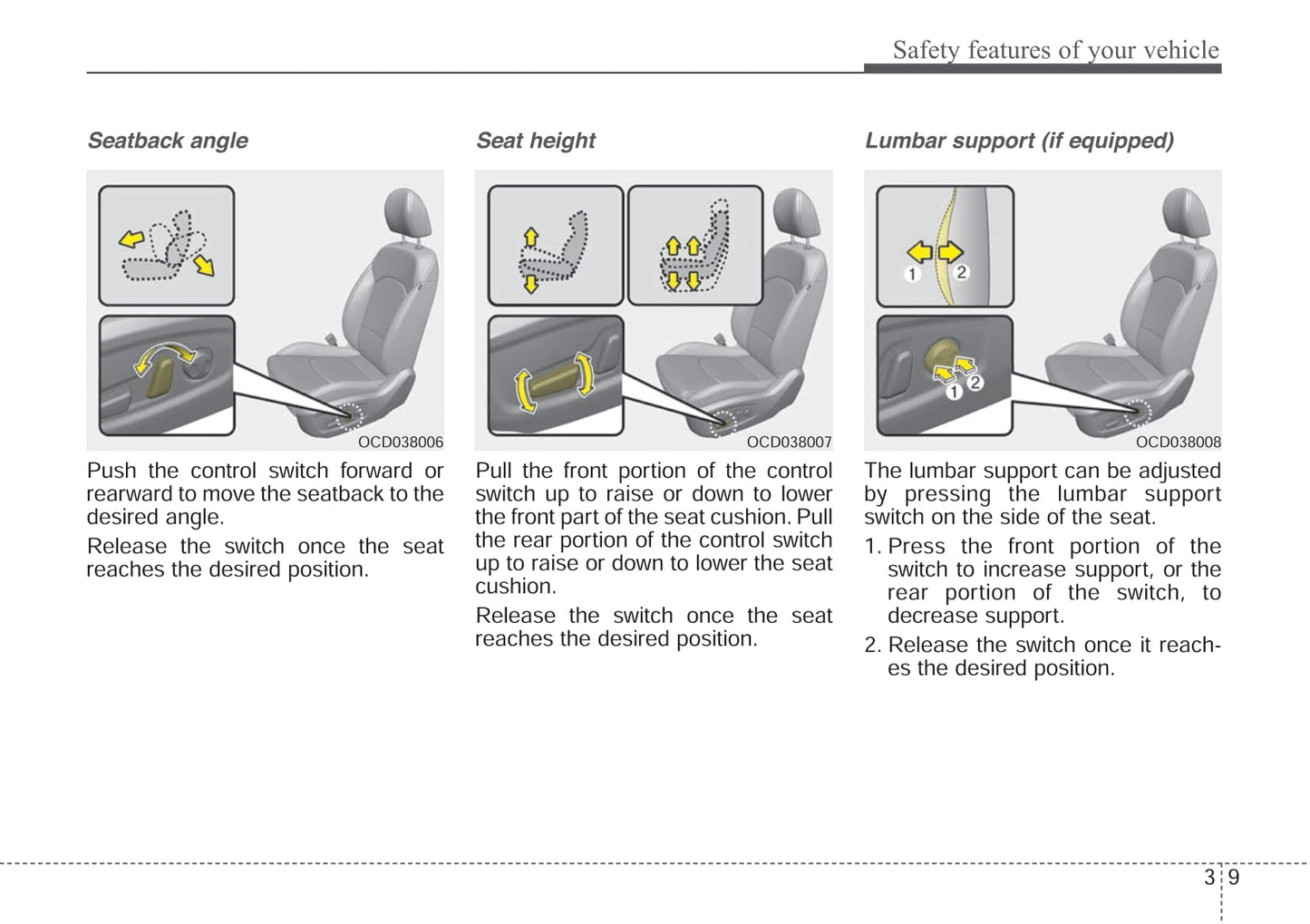 Safety features of your vehicle

Seatback angle

OCD038006

Push the control switch forward or rearward to move the seatback to the desired angle.

Release the switch once the seat reaches the desired position.

Seat height

OCD038007

Pull the front portion of the control switch up to raise or down to lower the front part of the seat cushion. Pull the rear portion of the control switch up to raise or down to lower the seat cushion.

Release the switch once the seat reaches the desired position.

Lumbar support (if equipped)

1 2

1 2

OCD038008

The lumbar support can be adjusted by pressing the lumbar support switch on the side of the seat.

1. Press the front portion of the switch to increase support, or the rear portion of the switch, to decrease support.

2. Release the switch once it reaches the desired position.

3 9