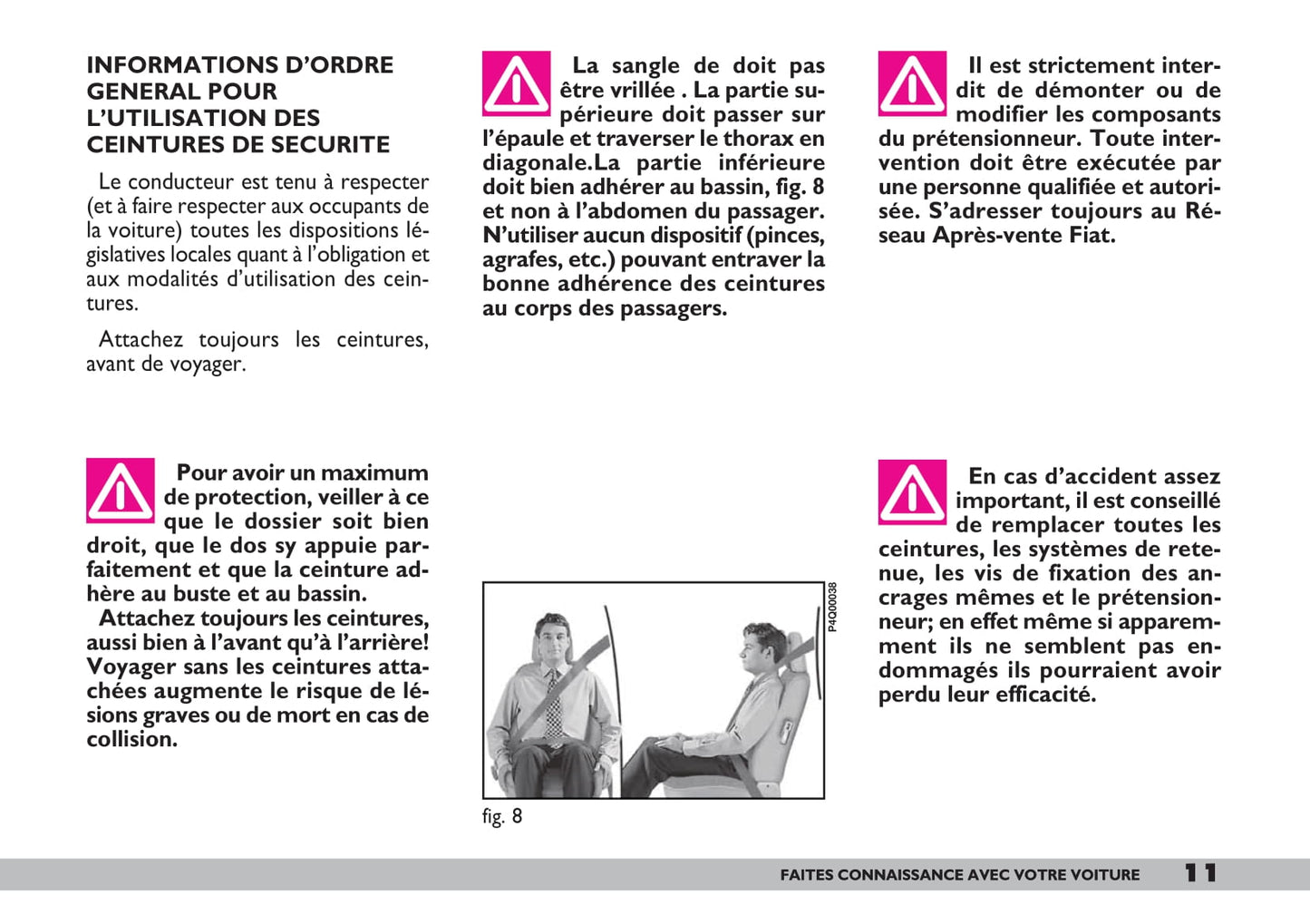 INFORMATIONS D'ORDRE GENERAL POUR L'UTILISATION DES CEINTURES DE SECURITE

Le conducteur est tenu à respecter (et à faire respecter aux occupants de la voiture) toutes les dispositions législatives locales quant à l'obligation et aux modalités d'utilisation des ceintures.

Attachez toujours les ceintures, avant de voyager.

Pour avoir un maximum de protection, veiller à ce que le dossier soit bien droit, que le dos sy appuie parfaitement et que la ceinture adhère au buste et au bassin.

Attachez toujours les ceintures, aussi bien à l'avant qu'à l'arrière! Voyager sans les ceintures attachées augmente le risque de lésions graves ou de mort en cas de collision.

La sangle de doit pas être vrillée . La partie supérieure doit passer sur l'épaule et traverser le thorax en diagonale.La partie inférieure doit bien adhérer au bassin, fig. 8 et non à l'abdomen du passager. N'utiliser aucun dispositif (pinces, agrafes, etc.) pouvant entraver la bonne adhérence des ceintures au corps des passagers.

P4Q00038

fig. 8

Il est strictement interdit de démonter ou de modifier les composants du prétensionneur. Toute intervention doit être exécutée par une personne qualifiée et autorisée. S'adresser toujours au Réseau Après-vente Fiat.

En cas d'accident assez important, il est conseillé de remplacer toutes les ceintures, les systèmes de retenue, les vis de fixation des ancrages mêmes et le prétensionneur; en effet même si apparemment ils ne semblent pas endommagés ils pourraient avoir perdu leur efficacité.

FAITES CONNAISSANCE AVEC VOTRE VOITURE 11