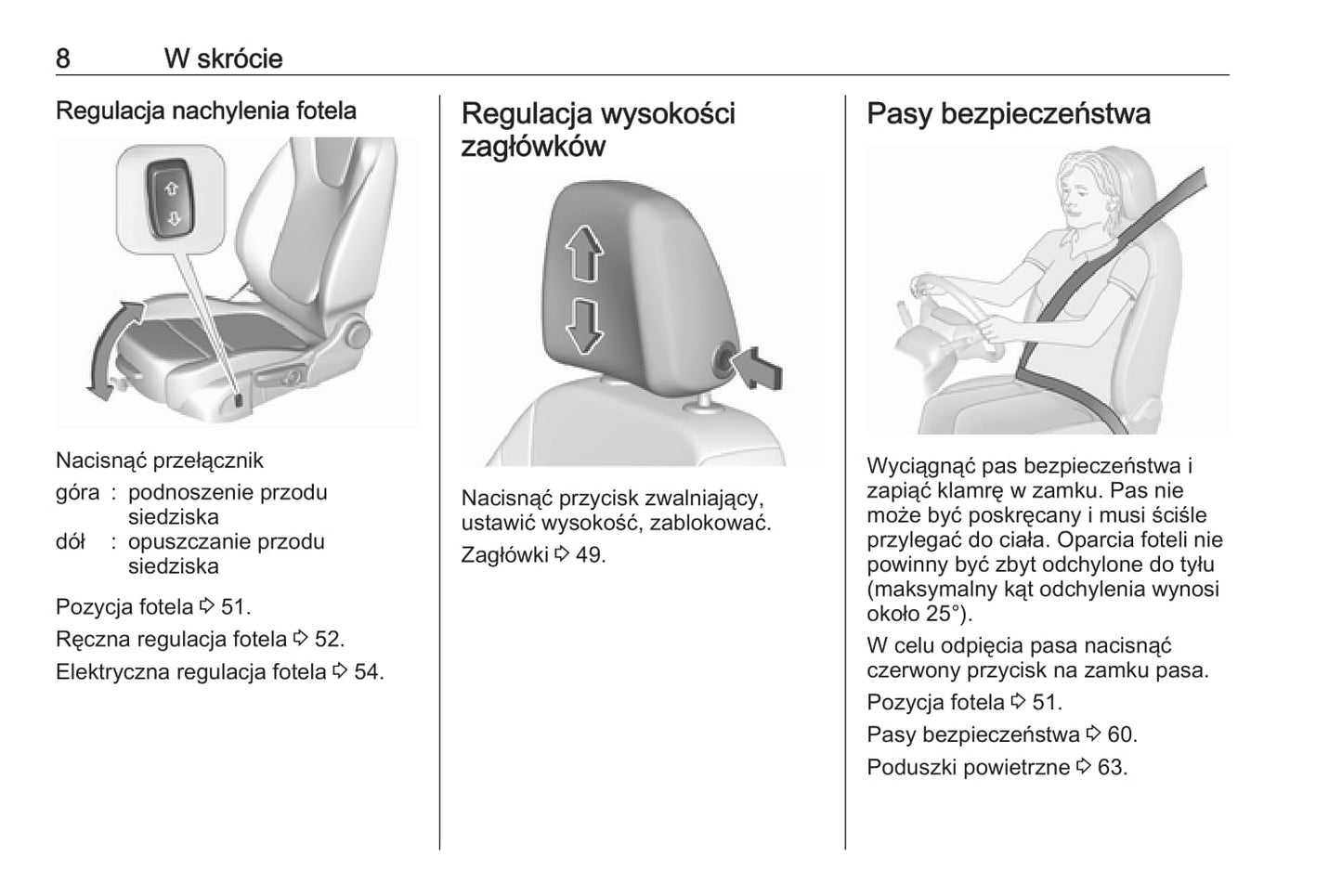 8 W skrócie

Regulacja nachylenia fotela

Nacisnąć przełącznik

góra : podnoszenie przodu siedziska

dół : opuszczanie przodu siedziska

Pozycja fotela ⇨ 51.

Ręczna regulacja fotela ⇨ 52.

Elektryczna regulacja fotela ⇨ 54.

Regulacja wysokości zagłówków

Nacisnąć przycisk zwalniający, ustawić wysokość, zablokować.

Zagłówki ⇨ 49.

Pasy bezpieczeństwa

Wyciągnąć pas bezpieczeństwa i zapiąć klamrę w zamku. Pas nie może być poskręcany i musi ściśle przylegać do ciała. Oparcia foteli nie powinny być zbyt odchylone do tyłu (maksymalny kąt odchylenia wynosi około 25°).

W celu odpięcia pasa nacisnąć czerwony przycisk na zamku pasa.

Pozycja fotela ⇨ 51.

Pasy bezpieczeństwa ⇨ 60.

Poduszki powietrzne ⇨ 63.