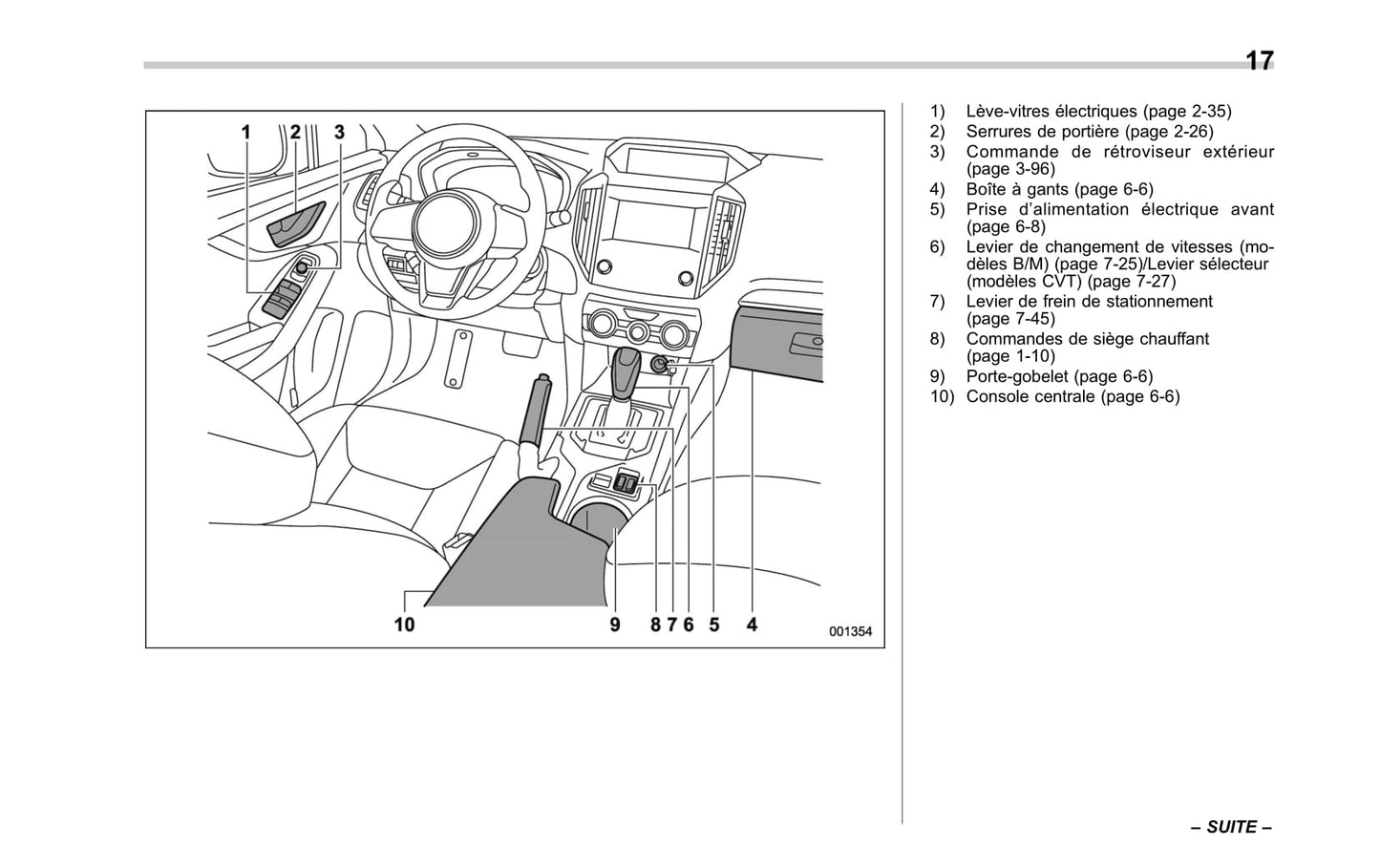 17

1 2 3

10 9 8 7 6 5 4 001354

1) Lève-vitres électriques (page 2-35)
2) Serrures de portière (page 2-26)
3) Commande de rétroviseur extérieur (page 3-96)
4) Boîte à gants (page 6-6)
5) Prise d'alimentation électrique avant (page 6-8)
6) Levier de changement de vitesses (modèles B/M) (page 7-25)/Levier sélecteur (modèles CVT) (page 7-27)
7) Levier de frein de stationnement (page 7-45)
8) Commandes de siège chauffant (page 1-10)
9) Porte-gobelet (page 6-6)
10) Console centrale (page 6-6)

– SUITE –