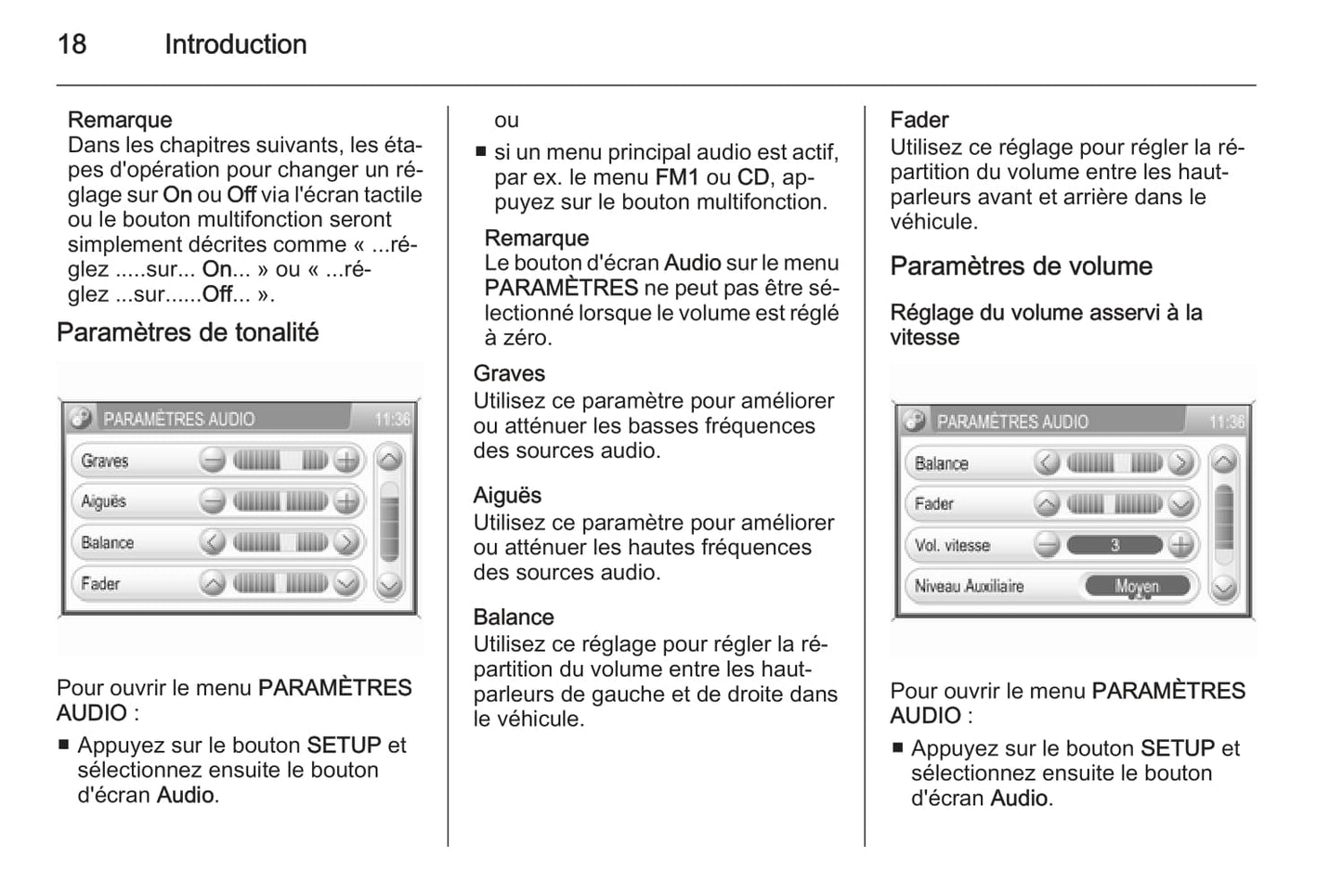 18 Introduction

Remarque
Dans les chapitres suivants, les étapes d'opération pour changer un réglage sur On ou Off via l'écran tactile ou le bouton multifonction seront simplement décrites comme « ...réglez .....sur... On... » ou « ...réglez ...sur......Off... ».

Paramètres de tonalité

PARAMÈTRES AUDIO 11:36
Graves
Aiguës
Balance
Fader

Pour ouvrir le menu PARAMÈTRES AUDIO :

■ Appuyez sur le bouton SETUP et sélectionnez ensuite le bouton d'écran Audio.

ou

■ si un menu principal audio est actif, par ex. le menu FM1 ou CD, appuyez sur le bouton multifonction.

Remarque
Le bouton d'écran Audio sur le menu PARAMÈTRES ne peut pas être sélectionné lorsque le volume est réglé à zéro.

Graves
Utilisez ce paramètre pour améliorer ou atténuer les basses fréquences des sources audio.

Aiguës
Utilisez ce paramètre pour améliorer ou atténuer les hautes fréquences des sources audio.

Balance
Utilisez ce réglage pour régler la répartition du volume entre les haut-parleurs de gauche et de droite dans le véhicule.

Fader
Utilisez ce réglage pour régler la répartition du volume entre les haut-parleurs avant et arrière dans le véhicule.

Paramètres de volume

Réglage du volume asservi à la vitesse

PARAMÈTRES AUDIO 11:36
Balance
Fader
Vol. vitesse 3
Niveau Auxiliaire Moyen

Pour ouvrir le menu PARAMÈTRES AUDIO :

■ Appuyez sur le bouton SETUP et sélectionnez ensuite le bouton d'écran Audio.