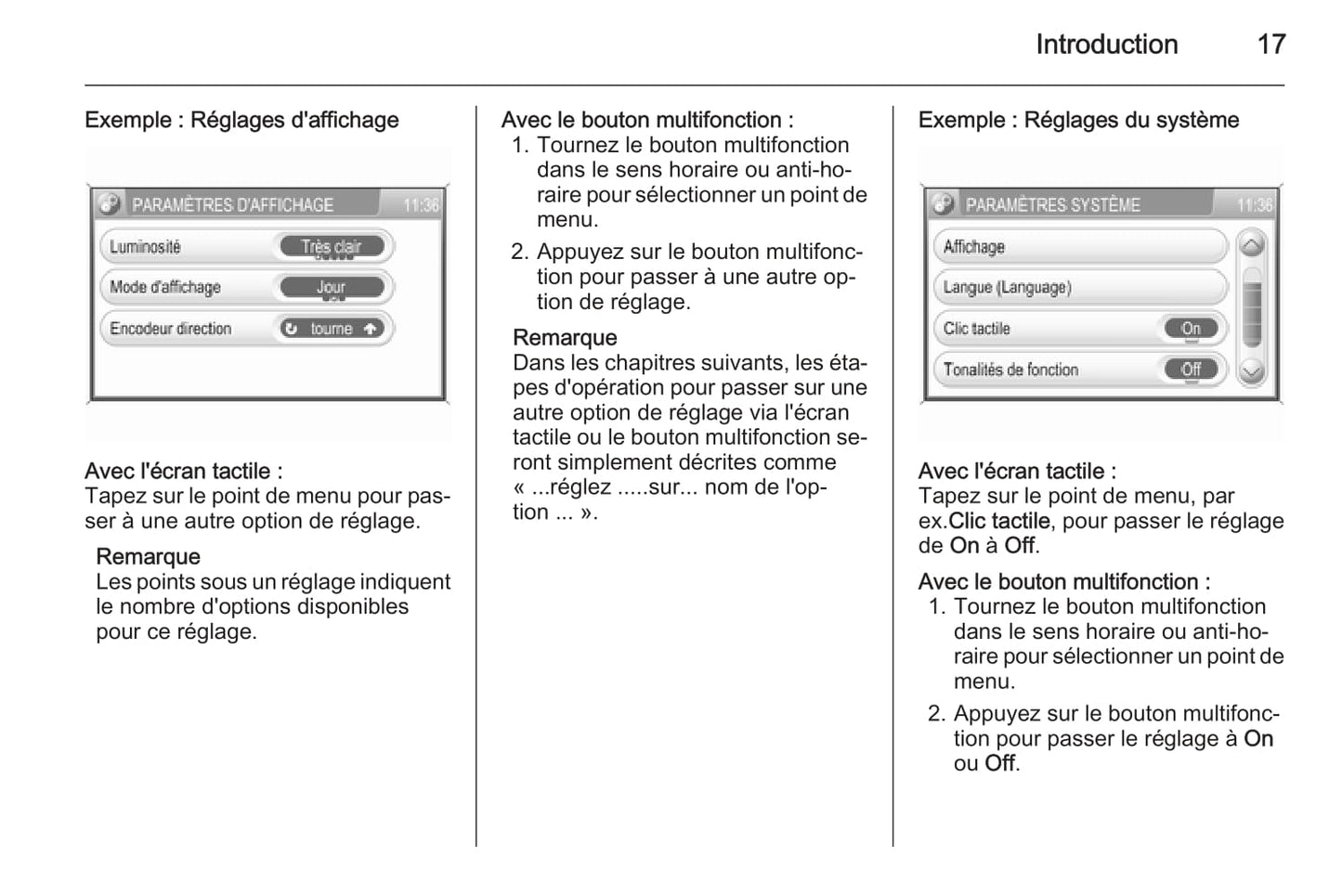 Introduction 17

Exemple : Réglages d'affichage

PARAMÈTRES D'AFFICHAGE 11:36

Luminosité Très clair

Mode d'affichage Jour

Encodeur direction tourne

Avec l'écran tactile :
Tapez sur le point de menu pour passer à une autre option de réglage.

Remarque
Les points sous un réglage indiquent le nombre d'options disponibles pour ce réglage.

Avec le bouton multifonction :
1. Tournez le bouton multifonction dans le sens horaire ou anti-horaire pour sélectionner un point de menu.
2. Appuyez sur le bouton multifonction pour passer à une autre option de réglage.

Remarque
Dans les chapitres suivants, les étapes d'opération pour passer sur une autre option de réglage via l'écran tactile ou le bouton multifonction seront simplement décrites comme « ...réglez .....sur... nom de l'option ... ».

Exemple : Réglages du système

PARAMÈTRES SYSTÈME 11:36

Affichage

Langue (Language)

Clic tactile On

Tonalités de fonction Off

Avec l'écran tactile :
Tapez sur le point de menu, par ex.Clic tactile, pour passer le réglage de On à Off.

Avec le bouton multifonction :
1. Tournez le bouton multifonction dans le sens horaire ou anti-horaire pour sélectionner un point de menu.
2. Appuyez sur le bouton multifonction pour passer le réglage à On ou Off.