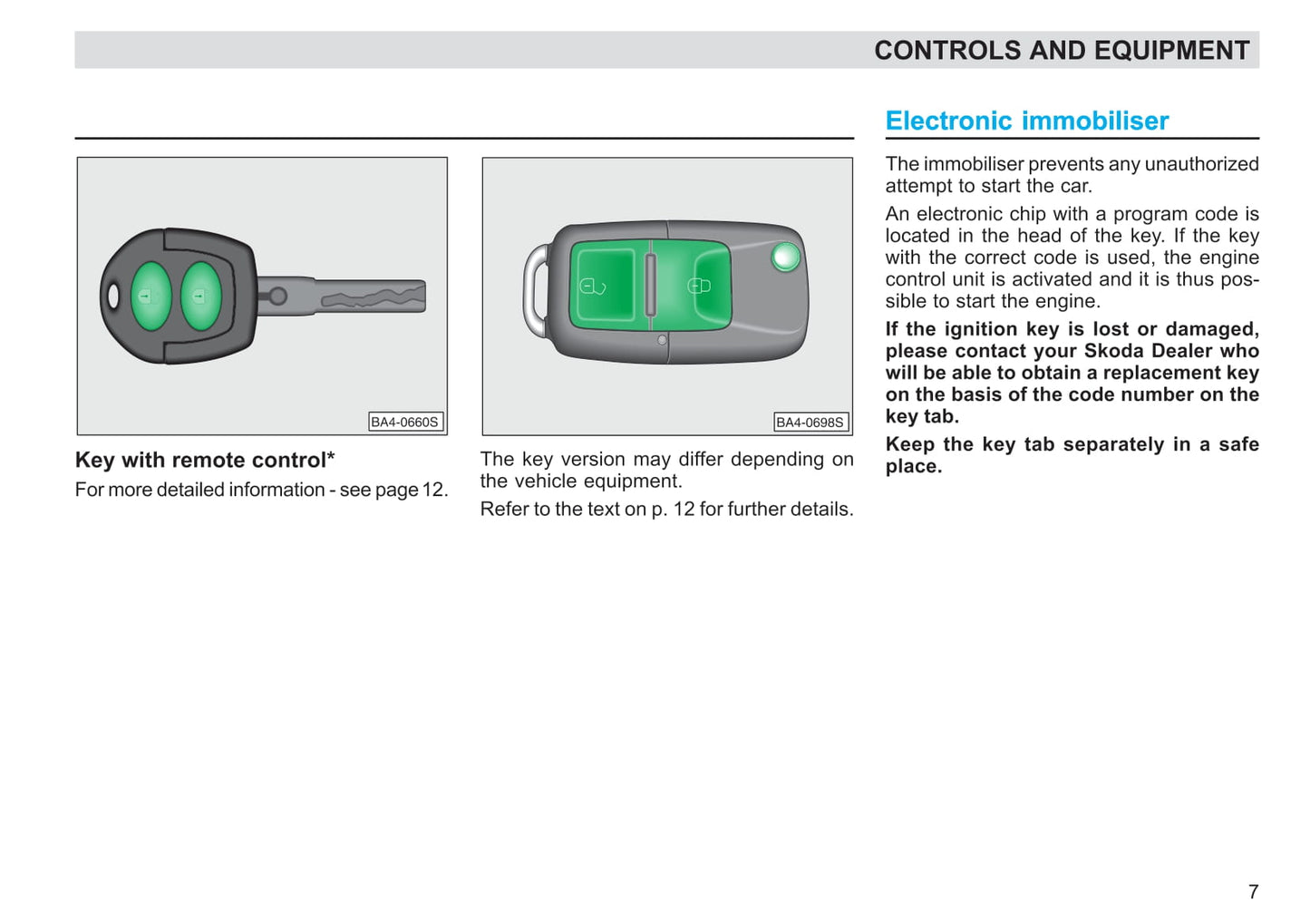 CONTROLS AND EQUIPMENT

BA4-0660S

Key with remote control*

For more detailed information - see page 12.

BA4-0698S

The key version may differ depending on the vehicle equipment.

Refer to the text on p. 12 for further details.

Electronic immobiliser

The immobiliser prevents any unauthorized attempt to start the car.

An electronic chip with a program code is located in the head of the key. If the key with the correct code is used, the engine control unit is activated and it is thus possible to start the engine.

If the ignition key is lost or damaged, please contact your Skoda Dealer who will be able to obtain a replacement key on the basis of the code number on the key tab.

Keep the key tab separately in a safe place.

7