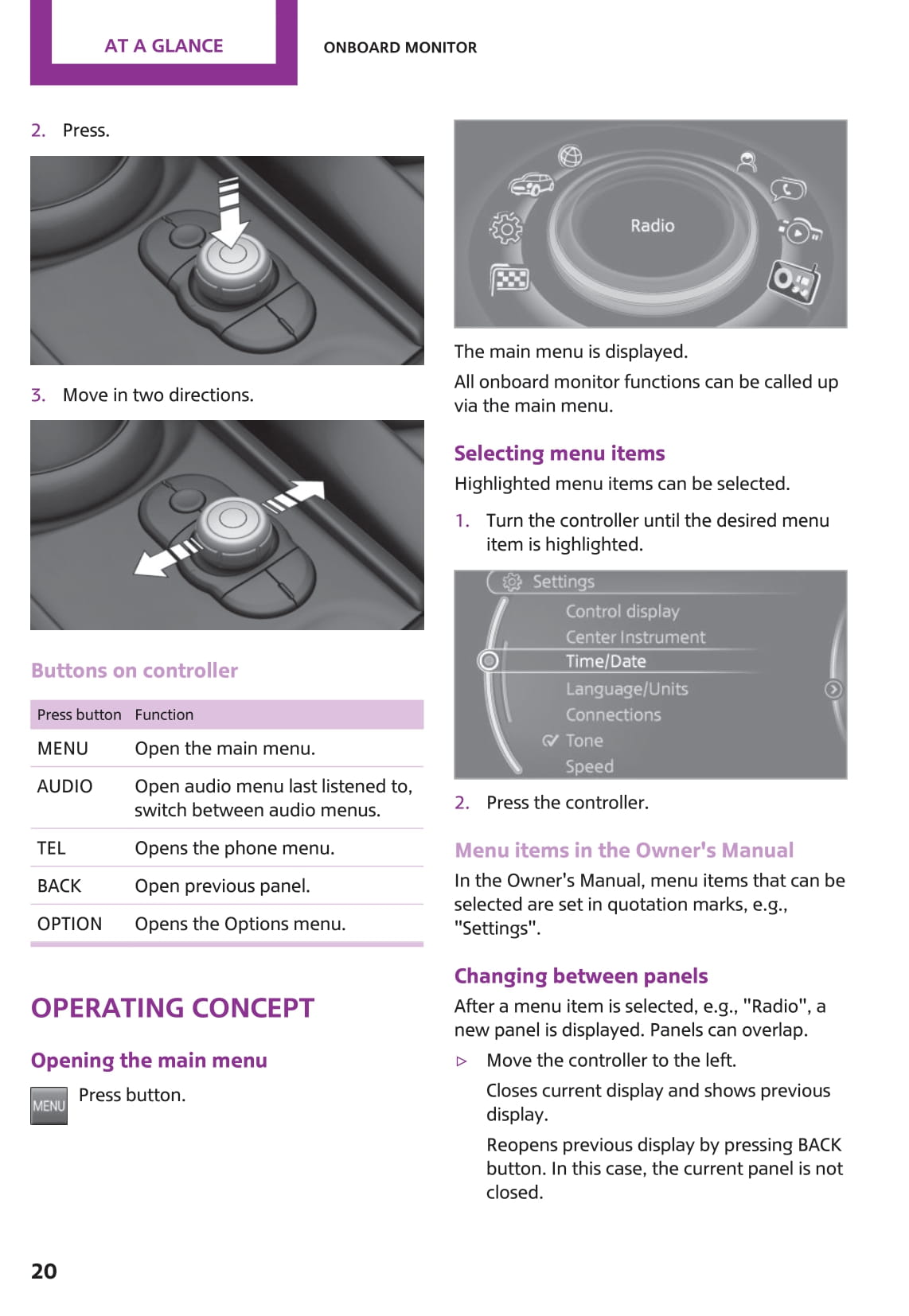 AT A GLANCE

ONBOARD MONITOR

2. Press.

3. Move in two directions.

Buttons on controller

| Press button | Function |
|---|---|
| MENU | Open the main menu. |
| AUDIO | Open audio menu last listened to, switch between audio menus. |
| TEL | Opens the phone menu. |
| BACK | Open previous panel. |
| OPTION | Opens the Options menu. |

OPERATING CONCEPT

Opening the main menu

MENU Press button.

Radio

The main menu is displayed.

All onboard monitor functions can be called up via the main menu.

Selecting menu items

Highlighted menu items can be selected.

1. Turn the controller until the desired menu item is highlighted.

Settings
Control display
Center Instrument
Time/Date
Language/Units
Connections
Tone
Speed

2. Press the controller.

Menu items in the Owner's Manual

In the Owner's Manual, menu items that can be selected are set in quotation marks, e.g., "Settings".

Changing between panels

After a menu item is selected, e.g., "Radio", a new panel is displayed. Panels can overlap.

▷ Move the controller to the left.

Closes current display and shows previous display.

Reopens previous display by pressing BACK button. In this case, the current panel is not closed.

20