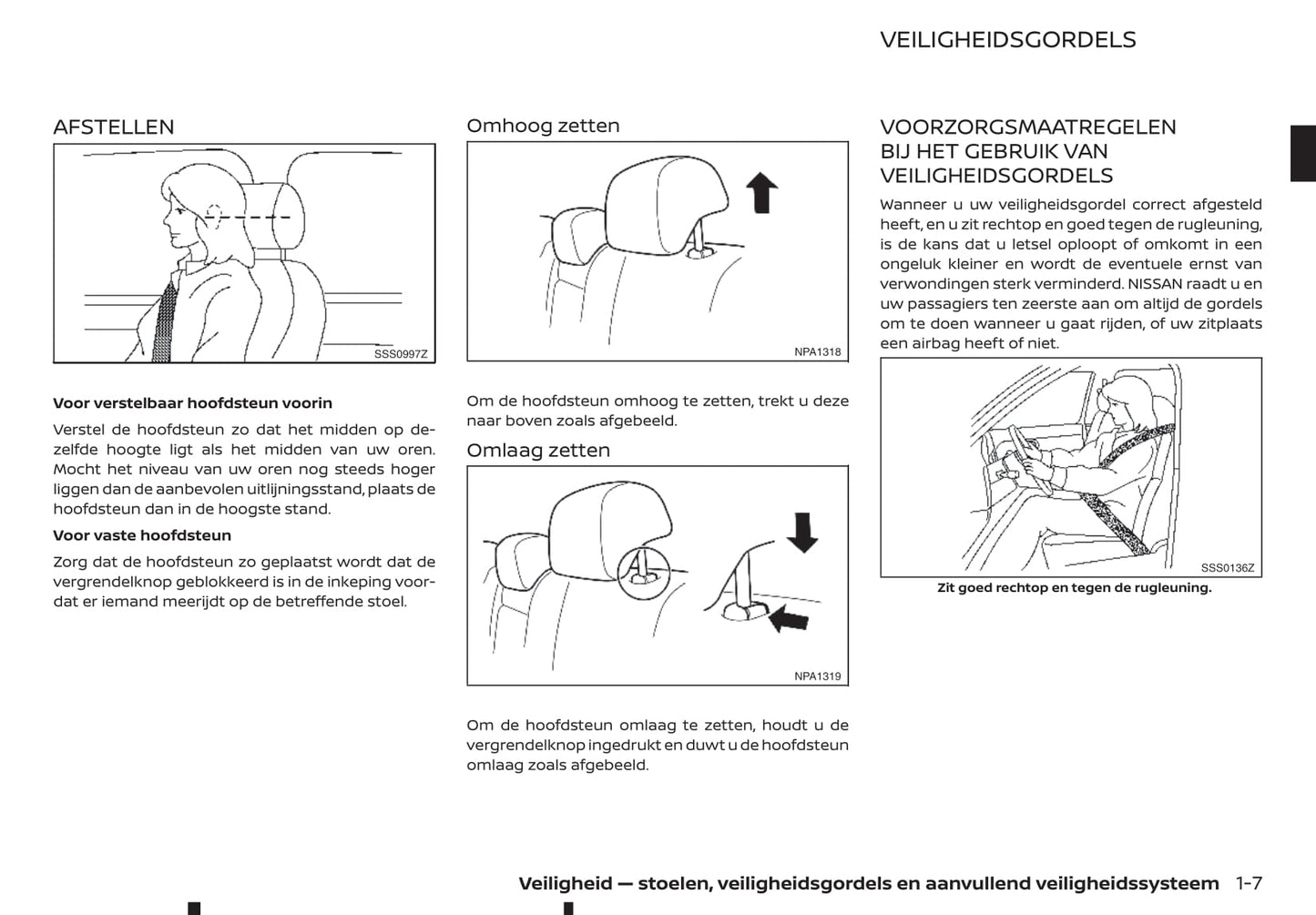 VEILIGHEIDSGORDELS

AFSTELLEN

SSS0997Z

**Voor verstelbaar hoofdsteun voorin**

Verstel de hoofdsteun zo dat het midden op dezelfde hoogte ligt als het midden van uw oren. Mocht het niveau van uw oren nog steeds hoger liggen dan de aanbevolen uitlijningsstand, plaats de hoofdsteun dan in de hoogste stand.

**Voor vaste hoofdsteun**

Zorg dat de hoofdsteun zo geplaatst wordt dat de vergrendelknop geblokkeerd is in de inkeping voordat er iemand meerijdt op de betreffende stoel.

Omhoog zetten

NPA1318

Om de hoofdsteun omhoog te zetten, trekt u deze naar boven zoals afgebeeld.

Omlaag zetten

NPA1319

Om de hoofdsteun omlaag te zetten, houdt u de vergrendelknop ingedrukt en duwt u de hoofdsteun omlaag zoals afgebeeld.

VOORZORGSMAATREGELEN BIJ HET GEBRUIK VAN VEILIGHEIDSGORDELS

Wanneer u uw veiligheidsgordel correct afgesteld heeft, en u zit rechtop en goed tegen de rugleuning, is de kans dat u letsel oploopt of omkomt in een ongeluk kleiner en wordt de eventuele ernst van verwondingen sterk verminderd. NISSAN raadt u en uw passagiers ten zeerste aan om altijd de gordels om te doen wanneer u gaat rijden, of uw zitplaats een airbag heeft of niet.

SSS0136Z

**Zit goed rechtop en tegen de rugleuning.**

**Veiligheid — stoelen, veiligheidsgordels en aanvullend veiligheidssysteem** 1-7