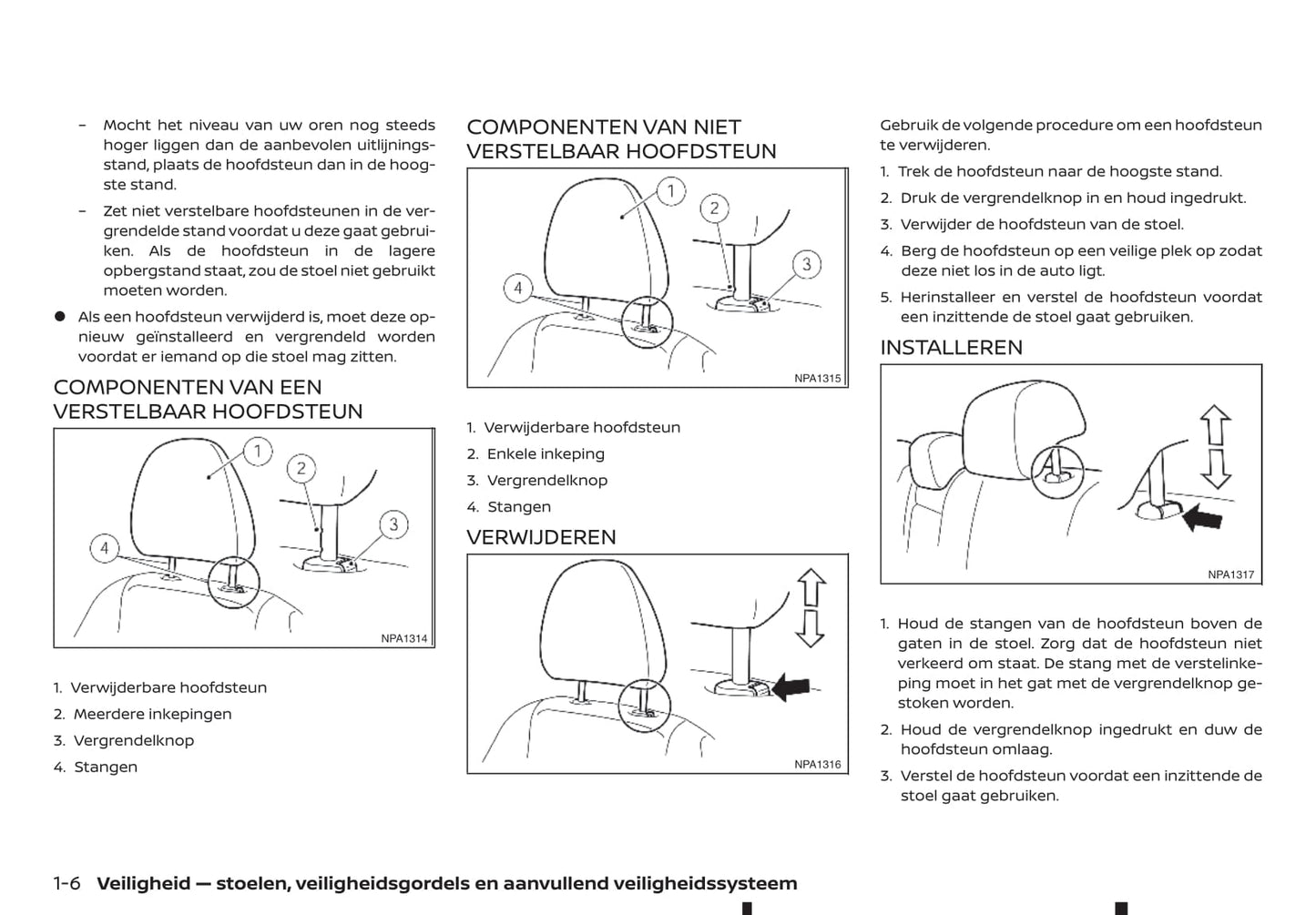 – Mocht het niveau van uw oren nog steeds hoger liggen dan de aanbevolen uitlijningsstand, plaats de hoofdsteun dan in de hoogste stand.

– Zet niet verstelbare hoofdsteunen in de vergrendelde stand voordat u deze gaat gebruiken. Als de hoofdsteun in de lagere opbergstand staat, zou de stoel niet gebruikt moeten worden.

● Als een hoofdsteun verwijderd is, moet deze opnieuw geïnstalleerd en vergrendeld worden voordat er iemand op die stoel mag zitten.

COMPONENTEN VAN EEN VERSTELBAAR HOOFDSTEUN

1
2
3
4
NPA1314

1. Verwijderbare hoofdsteun
2. Meerdere inkepingen
3. Vergrendelknop
4. Stangen

COMPONENTEN VAN NIET VERSTELBAAR HOOFDSTEUN

1
2
3
4
NPA1315

1. Verwijderbare hoofdsteun
2. Enkele inkeping
3. Vergrendelknop
4. Stangen

VERWIJDEREN

NPA1316

Gebruik de volgende procedure om een hoofdsteun te verwijderen.

1. Trek de hoofdsteun naar de hoogste stand.
2. Druk de vergrendelknop in en houd ingedrukt.
3. Verwijder de hoofdsteun van de stoel.
4. Berg de hoofdsteun op een veilige plek op zodat deze niet los in de auto ligt.
5. Herinstalleer en verstel de hoofdsteun voordat een inzittende de stoel gaat gebruiken.

INSTALLEREN

NPA1317

1. Houd de stangen van de hoofdsteun boven de gaten in de stoel. Zorg dat de hoofdsteun niet verkeerd om staat. De stang met de verstelinkeping moet in het gat met de vergrendelknop gestoken worden.
2. Houd de vergrendelknop ingedrukt en duw de hoofdsteun omlaag.
3. Verstel de hoofdsteun voordat een inzittende de stoel gaat gebruiken.

1-6 Veiligheid — stoelen, veiligheidsgordels en aanvullend veiligheidssysteem